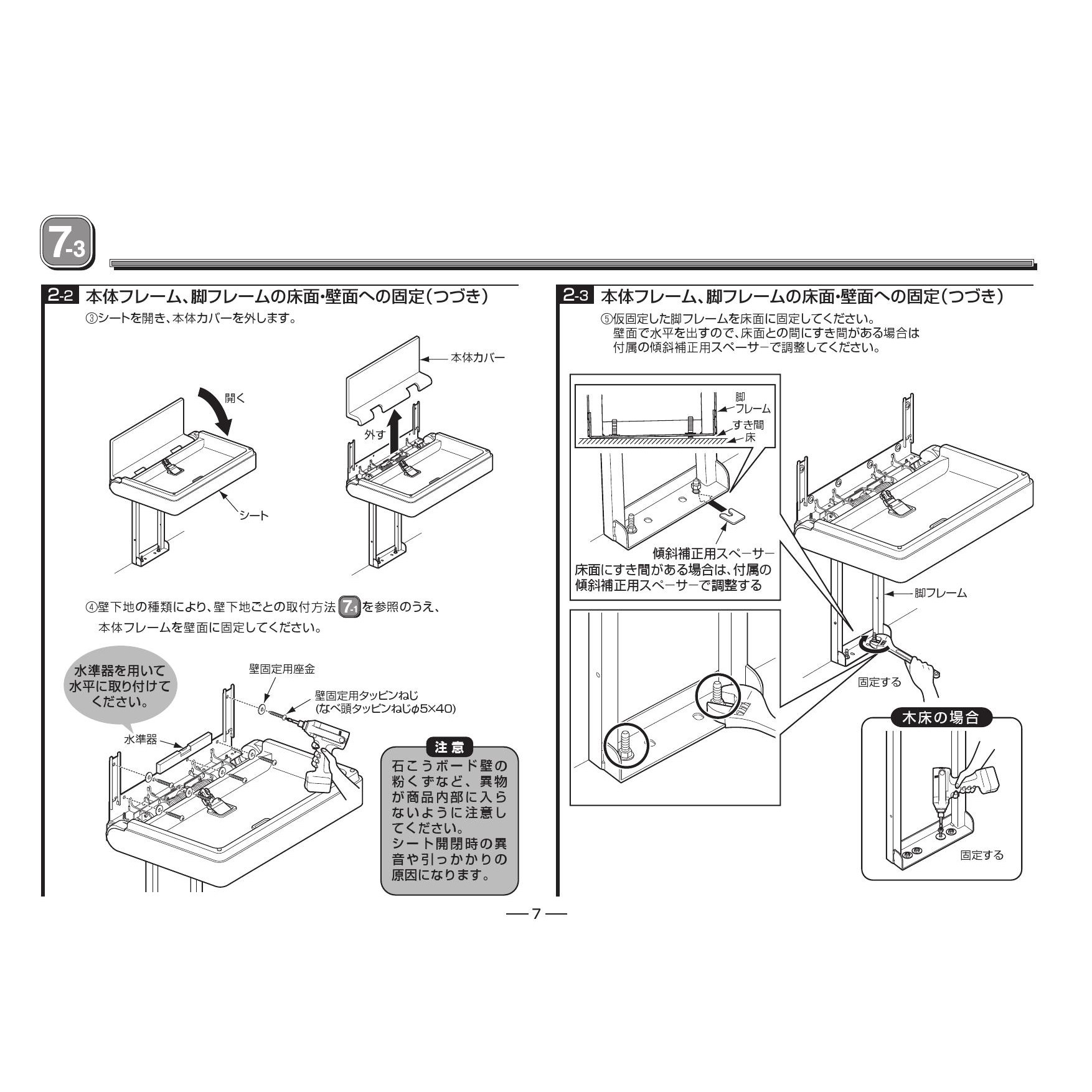 7-3

2-2 本体フレーム、脚フレームの床面・壁面への固定(つづき)

③シートを開き、本体カバーを外します。

開く

シート

本体カバー

外す

④壁下地の種類により、壁下地ごとの取付方法 7-1 を参照のうえ、本体フレームを壁面に固定してください。

水準器を用いて水平に取り付けてください。

水準器

壁固定用座金

壁固定用タッピンねじ (なべ頭タッピンねじφ5×40)

注意
石こうボード壁の粉くずなど、異物が商品内部に入らないように注意してください。
シート開閉時の異音や引っかかりの原因になります。

2-3 本体フレーム、脚フレームの床面・壁面への固定(つづき)

⑤仮固定した脚フレームを床面に固定してください。
壁面で水平を出すので、床面との間にすき間がある場合は付属の傾斜補正用スペーサーで調整してください。

脚フレーム
すき間
床

傾斜補正用スペーサー

床面にすき間がある場合は、付属の傾斜補正用スペーサーで調整する

脚フレーム

固定する

木床の場合

固定する

— 7 —