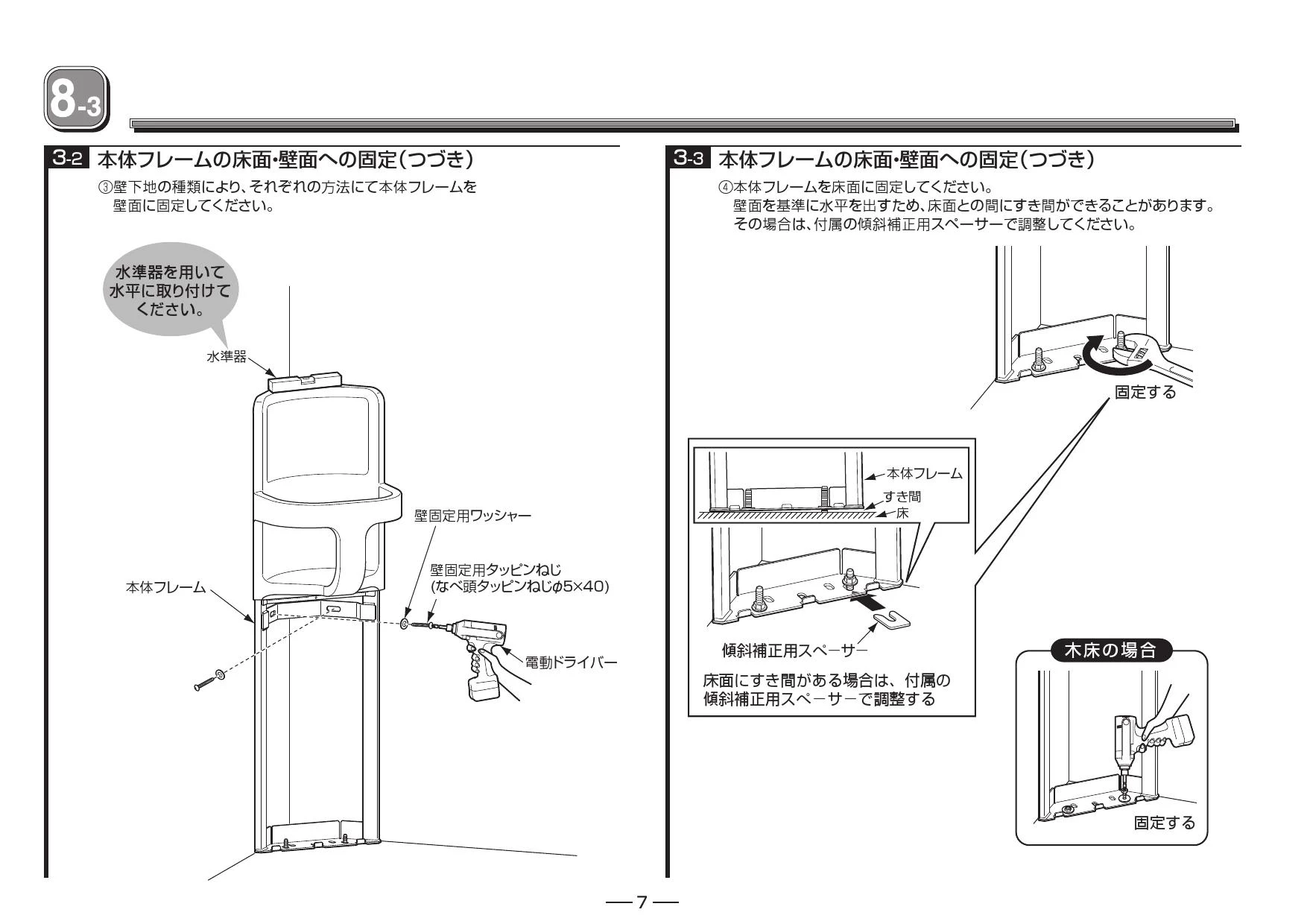 8-3

3-2 本体フレームの床面・壁面への固定(つづき)

③壁下地の種類により、それぞれの方法にて本体フレームを壁面に固定してください。

水準器を用いて水平に取り付けてください。

水準器

壁固定用ワッシャー

壁固定用タッピンねじ
(なべ頭タッピンねじφ5×40)

本体フレーム

電動ドライバー

3-3 本体フレームの床面・壁面への固定(つづき)

④本体フレームを床面に固定してください。
壁面を基準に水平を出すため、床面との間にすき間ができることがあります。
その場合は、付属の傾斜補正用スペーサーで調整してください。

固定する

本体フレーム
すき間
床

傾斜補正用スペーサー

床面にすき間がある場合は、付属の傾斜補正用スペーサーで調整する

木床の場合

固定する

— 7 —