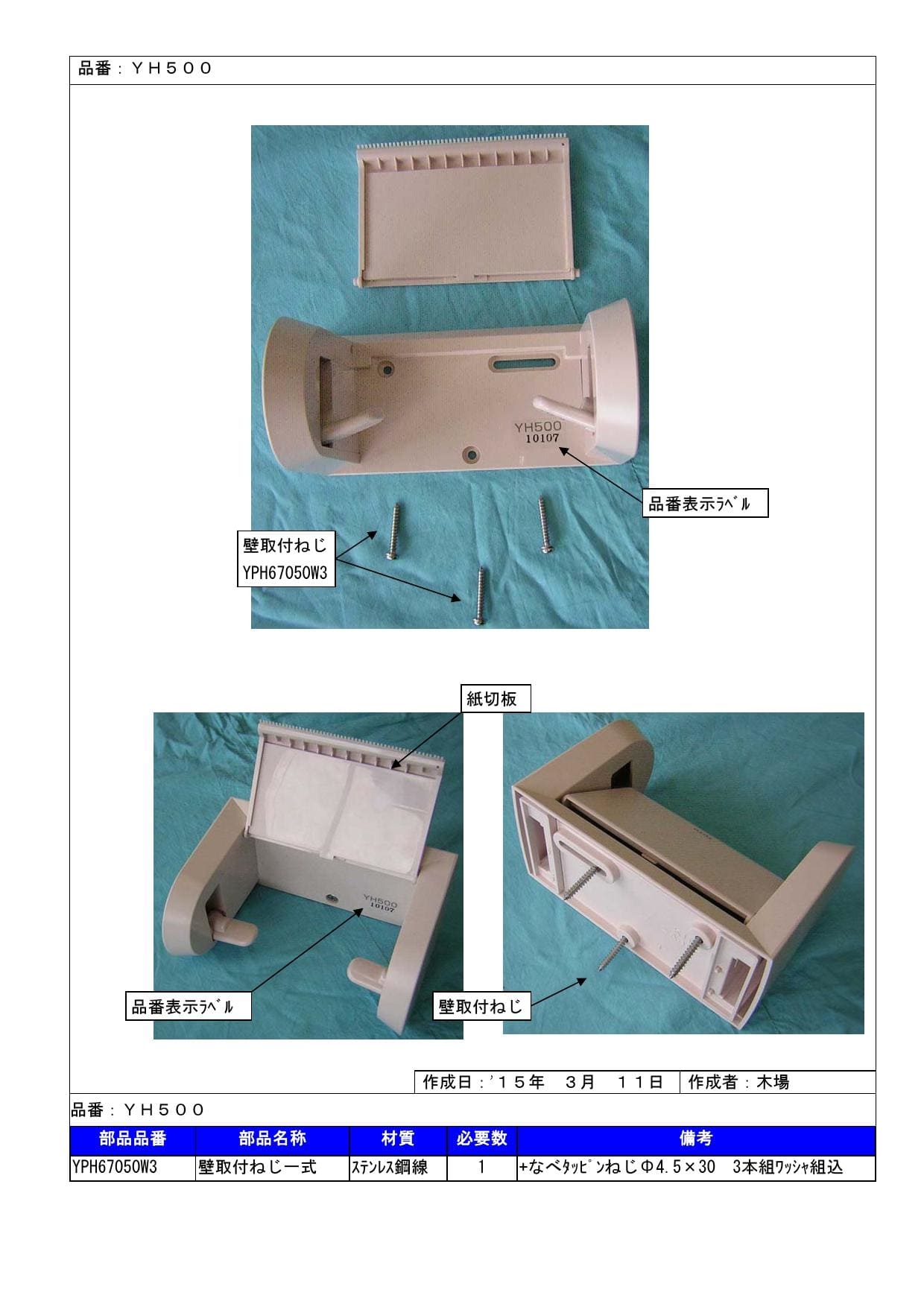 品番：ＹＨ５００

YH500
10107

品番表示ﾗﾍﾞﾙ

壁取付ねじ
YPH67050W3

紙切板

YH500
10107

品番表示ﾗﾍﾞﾙ

壁取付ねじ

作成日：'１５年　３月　１１日　作成者：木場

品番：ＹＨ５００

| 部品品番 | 部品名称 | 材質 | 必要数 | 備考 |
|---|---|---|---|---|
| YPH67050W3 | 壁取付ねじ一式 | ｽﾃﾝﾚｽ鋼線 | 1 | +なべﾀｯﾋﾟﾝねじΦ4.5×30　3本組ﾜｯｼｬ組込 |