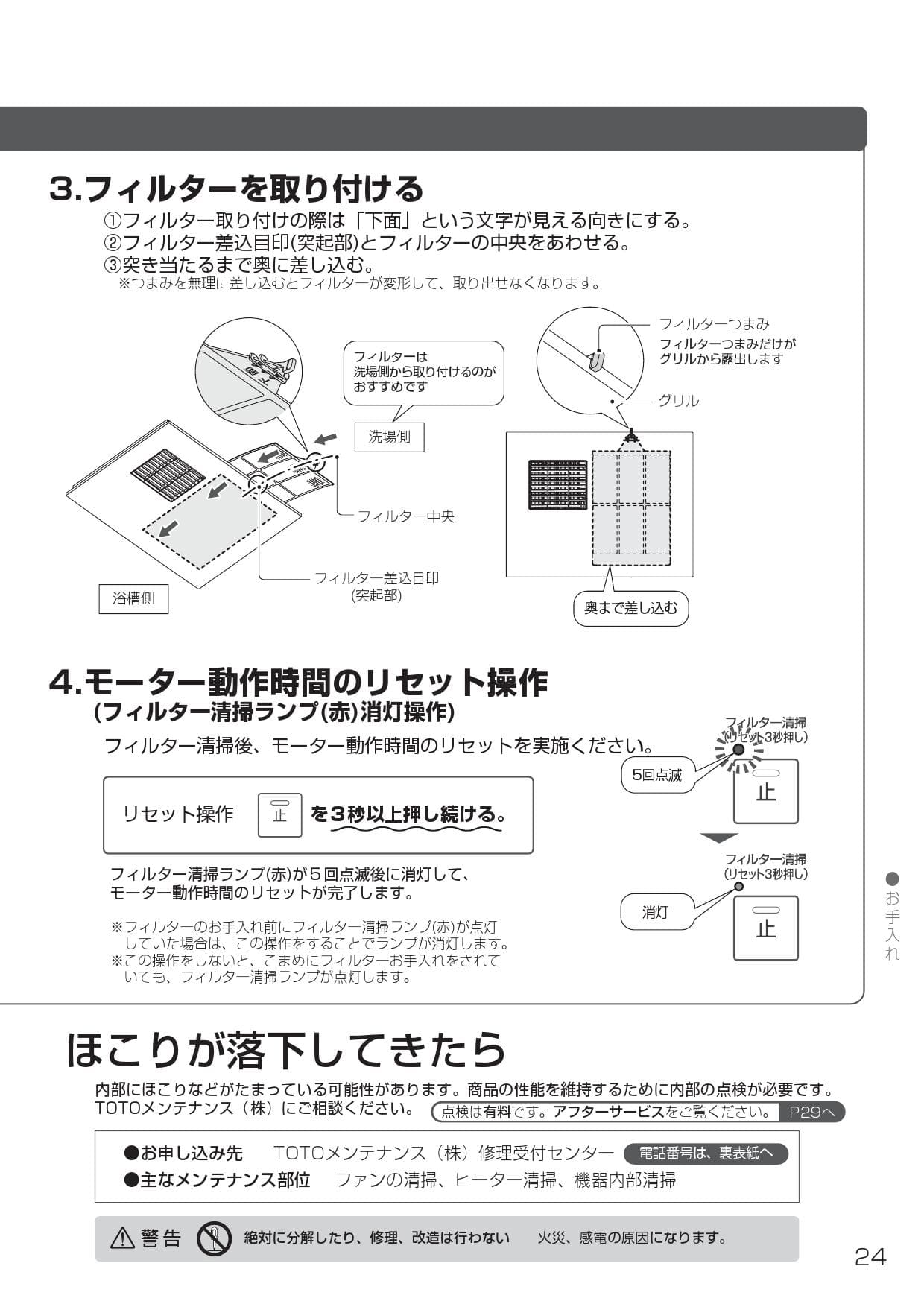 3.フィルターを取り付ける
①フィルター取り付けの際は「下面」という文字が見える向きにする。
②フィルター差込目印(突起部)とフィルターの中央をあわせる。
③突き当たるまで奥に差し込む。
※つまみを無理に差し込むとフィルターが変形して、取り出せなくなります。

フィルターは洗場側から取り付けるのがおすすめです

洗場側

フィルター中央

フィルター差込目印(突起部)

浴槽側

フィルターつまみ
フィルターつまみだけがグリルから露出します

グリル

奥まで差し込む

4.モーター動作時間のリセット操作
(フィルター清掃ランプ(赤)消灯操作)
フィルター清掃後、モーター動作時間のリセットを実施ください。

リセット操作 止 を3秒以上押し続ける。

フィルター清掃ランプ(赤)が5回点滅後に消灯して、モーター動作時間のリセットが完了します。

※フィルターのお手入れ前にフィルター清掃ランプ(赤)が点灯していた場合は、この操作をすることでランプが消灯します。
※この操作をしないと、こまめにフィルターお手入れをされていても、フィルター清掃ランプが点灯します。

フィルター清掃
(リセット3秒押し)
5回点滅
止

フィルター清掃
(リセット3秒押し)
消灯
止

●お手入れ

ほこりが落下してきたら
内部にほこりなどがたまっている可能性があります。商品の性能を維持するために内部の点検が必要です。TOTOメンテナンス（株）にご相談ください。 点検は有料です。アフターサービスをご覧ください。 P29へ

●お申し込み先 TOTOメンテナンス（株）修理受付センター 電話番号は、裏表紙へ
●主なメンテナンス部位 ファンの清掃、ヒーター清掃、機器内部清掃

警告 絶対に分解したり、修理、改造は行わない 火災、感電の原因になります。

24