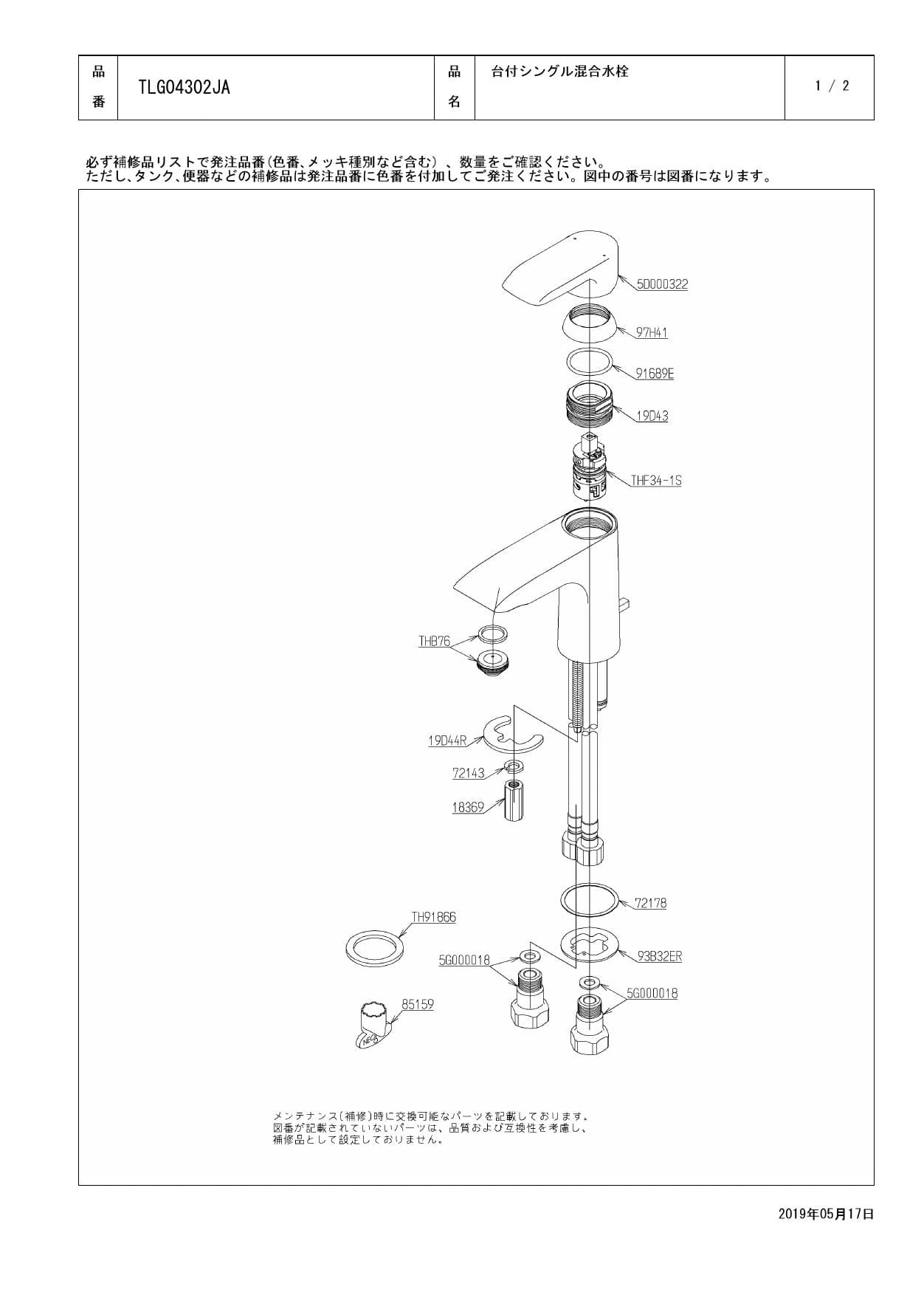 | 品番 | TLG04302JA | 品名 | 台付シングル混合水栓 | 1 / 2 |
|---|---|---|---|---|

必ず補修品リストで発注品番(色番、メッキ種別など含む)、数量をご確認ください。
ただし、タンク、便器などの補修品は発注品番に色番を付加してご発注ください。図中の番号は図番になります。

5D000322
97H41
91689E
19D43
THF34-1S
THB76
19D44R
72143
18369
72178
TH91866
93B32ER
5G000018
5G000018
85159
NECK

メンテナンス(補修)時に交換可能なパーツを記載しております。
図番が記載されていないパーツは、品質および互換性を考慮し、
補修品として設定しておりません。

2019年05月17日