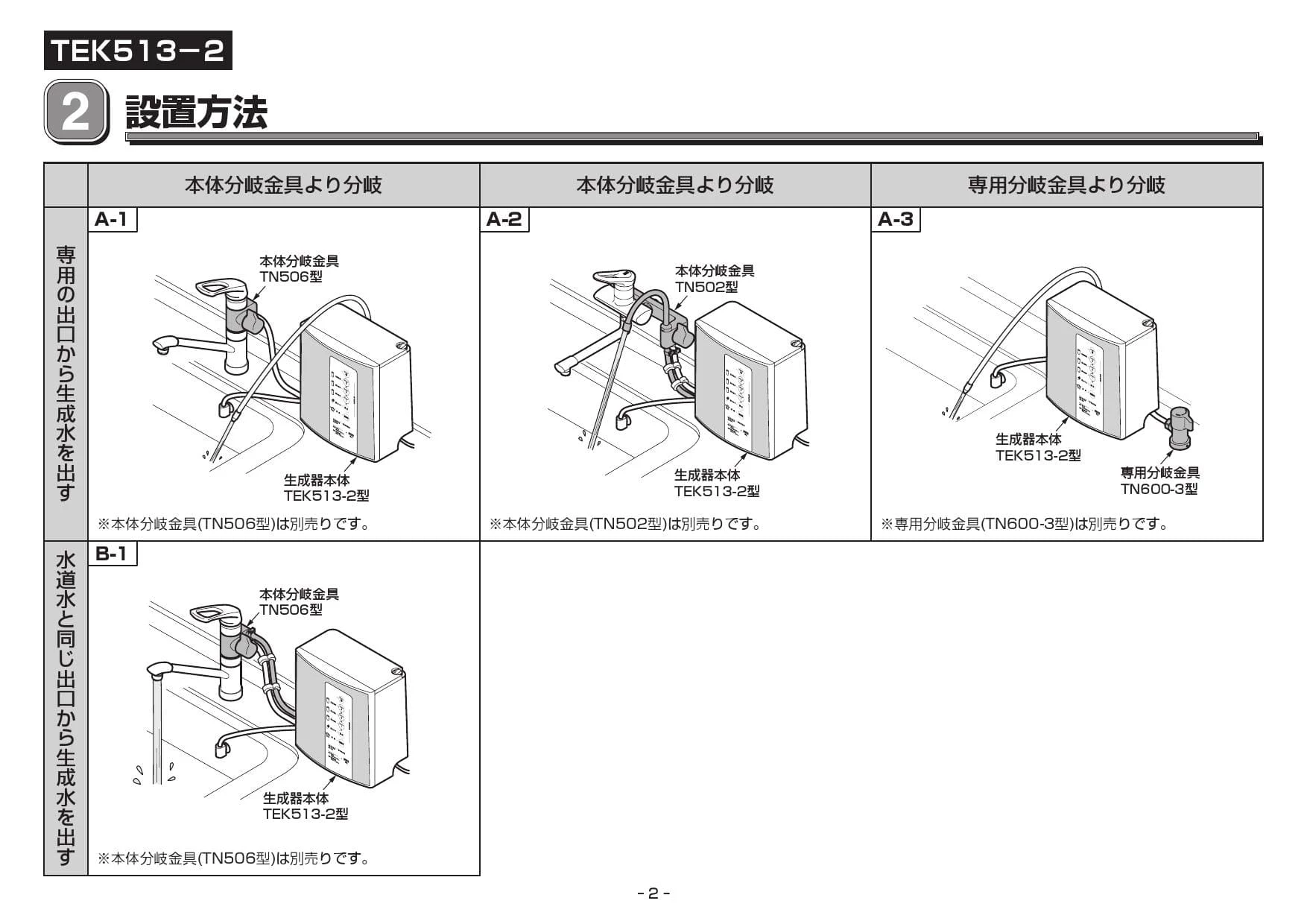 TEK513−2

2 設置方法

| | 本体分岐金具より分岐 | 本体分岐金具より分岐 | 専用分岐金具より分岐 |
|---|---|---|---|
| 専用の出口から生成水を出す | A-1 本体分岐金具 TN506型 生成器本体 TEK513-2型 ※本体分岐金具(TN506型)は別売りです。 | A-2 本体分岐金具 TN502型 生成器本体 TEK513-2型 ※本体分岐金具(TN502型)は別売りです。 | A-3 生成器本体 TEK513-2型 専用分岐金具 TN600-3型 ※専用分岐金具(TN600-3型)は別売りです。 |
| 水道水と同じ出口から生成水を出す | B-1 本体分岐金具 TN506型 生成器本体 TEK513-2型 ※本体分岐金具(TN506型)は別売りです。 | | |

- 2 -