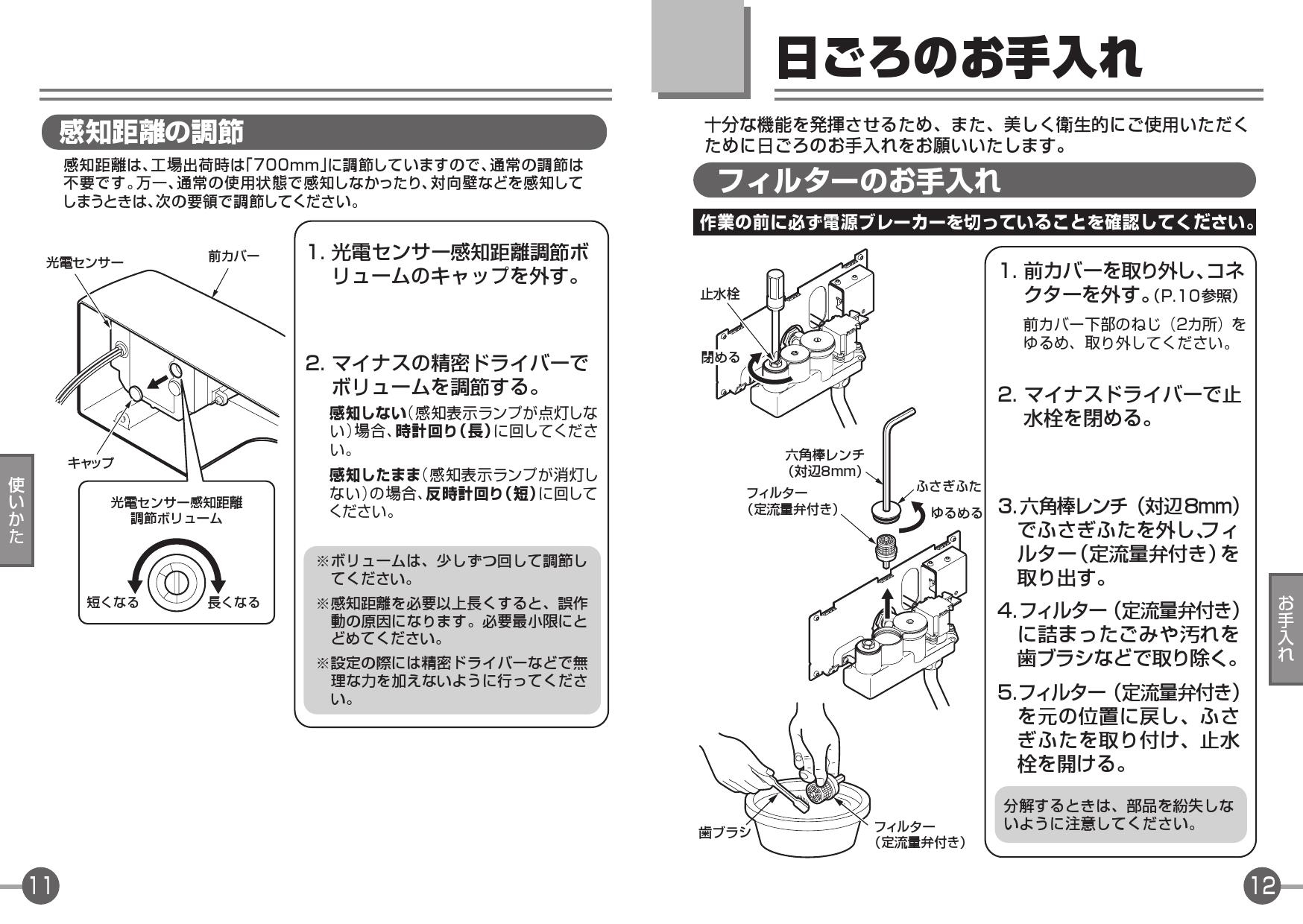 感知距離の調節

感知距離は、工場出荷時は「700mm」に調節していますので、通常の調節は不要です。万一、通常の使用状態で感知しなかったり、対向壁などを感知してしまうときは、次の要領で調節してください。

光電センサー

前カバー

キャップ

光電センサー感知距離調節ボリューム

短くなる

長くなる

1. 光電センサー感知距離調節ボリュームのキャップを外す。

2. マイナスの精密ドライバーでボリュームを調節する。

感知しない(感知表示ランプが点灯しない)場合、時計回り(長)に回してください。

感知したまま(感知表示ランプが消灯しない)の場合、反時計回り(短)に回してください。

※ボリュームは、少しずつ回して調節してください。

※感知距離を必要以上長くすると、誤作動の原因になります。必要最小限にとどめてください。

※設定の際には精密ドライバーなどで無理な力を加えないように行ってください。

使いかた

11

日ごろのお手入れ

十分な機能を発揮させるため、また、美しく衛生的にご使用いただくために日ごろのお手入れをお願いいたします。

フィルターのお手入れ

作業の前に必ず電源ブレーカーを切っていることを確認してください。

止水栓

閉める

六角棒レンチ(対辺8mm)

フィルター(定流量弁付き)

ふさぎふた

ゆるめる

歯ブラシ

フィルター(定流量弁付き)

1. 前カバーを取り外し、コネクターを外す。(P.10参照)

前カバー下部のねじ(2カ所)をゆるめ、取り外してください。

2. マイナスドライバーで止水栓を閉める。

3. 六角棒レンチ(対辺8mm)でふさぎふたを外し、フィルター(定流量弁付き)を取り出す。

4. フィルター(定流量弁付き)に詰まったごみや汚れを歯ブラシなどで取り除く。

5. フィルター(定流量弁付き)を元の位置に戻し、ふさぎふたを取り付け、止水栓を開ける。

分解するときは、部品を紛失しないように注意してください。

お手入れ

12