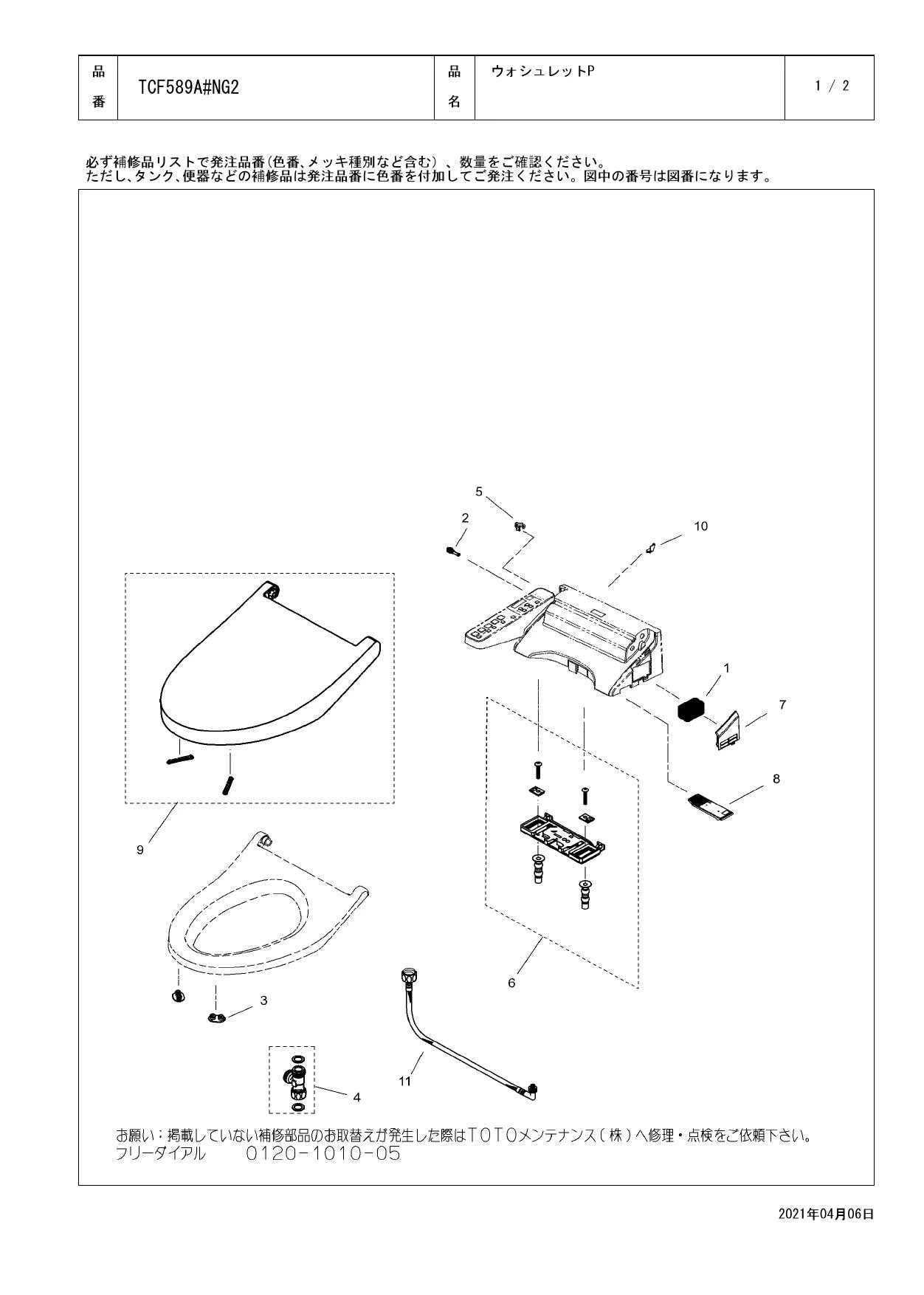 | 品番 | TCF589A#NG2 | 品名 | ウォシュレットP | 1 / 2 |
|---|---|---|---|---|

必ず補修品リストで発注品番(色番、メッキ種別など含む)、数量をご確認ください。
ただし、タンク、便器などの補修品は発注品番に色番を付加してご発注ください。図中の番号は図番になります。

5
2
10
1
7
8
9
6
3
11
4

お願い：掲載していない補修部品のお取替えが発生した際はTOTOメンテナンス(株)へ修理・点検をご依頼下さい。
フリーダイアル　0120-1010-05

2021年04月06日