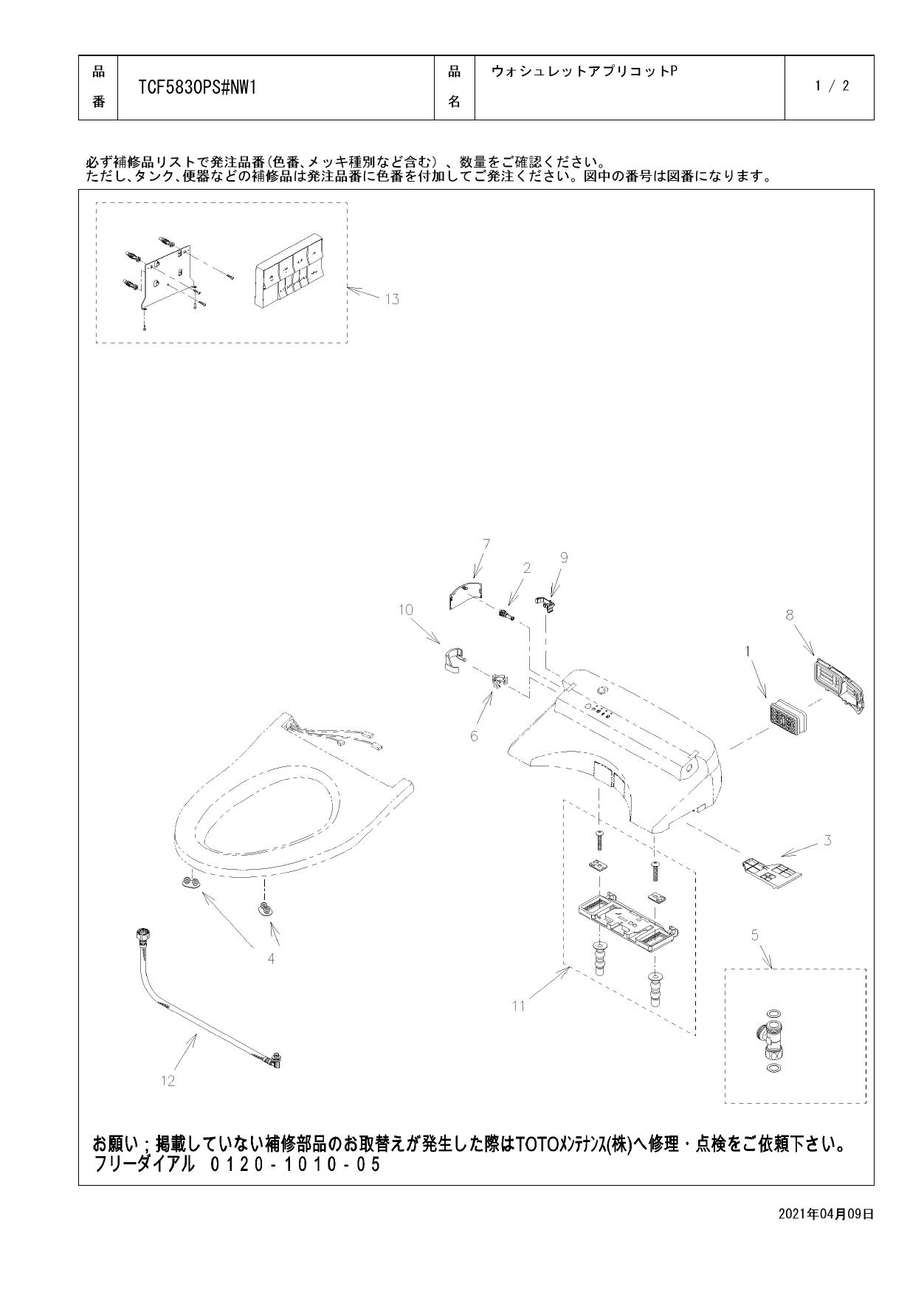 | 品番 | TCF5830PS#NW1 | 品名 | ウォシュレットアプリコットP | 1 / 2 |
|---|---|---|---|---|

必ず補修品リストで発注品番(色番、メッキ種別など含む)、数量をご確認ください。
ただし、タンク、便器などの補修品は発注品番に色番を付加してご発注ください。図中の番号は図番になります。

13

7
2
9
10
8
1
6
3
4
5
11
12

お願い；掲載していない補修部品のお取替えが発生した際はTOTOﾒﾝﾃﾅﾝｽ(株)へ修理・点検をご依頼下さい。
フリーダイアル 0120-1010-05

2021年04月09日