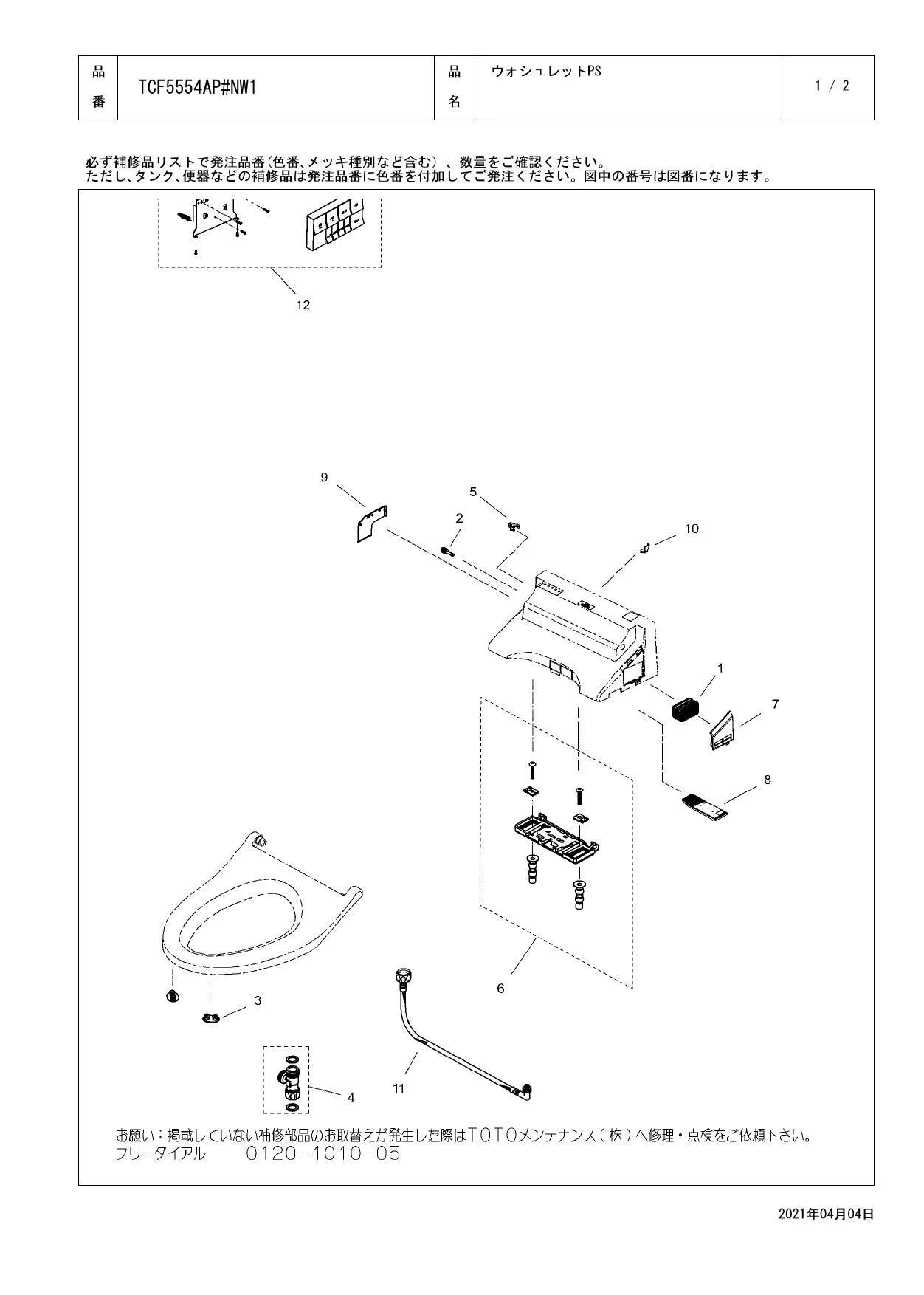 | 品番 | TCF5554AP#NW1 | 品名 | ウォシュレットPS | 1 / 2 |
|---|---|---|---|---|

必ず補修品リストで発注品番(色番、メッキ種別など含む)、数量をご確認ください。
ただし、タンク、便器などの補修品は発注品番に色番を付加してご発注ください。図中の番号は図番になります。

12

9

5

2

10

1

7

8

6

3

4

11

お願い：掲載していない補修部品のお取替えが発生した際はTOTOメンテナンス(株)へ修理・点検をご依頼下さい。
フリーダイアル　0120-1010-05

2021年04月04日