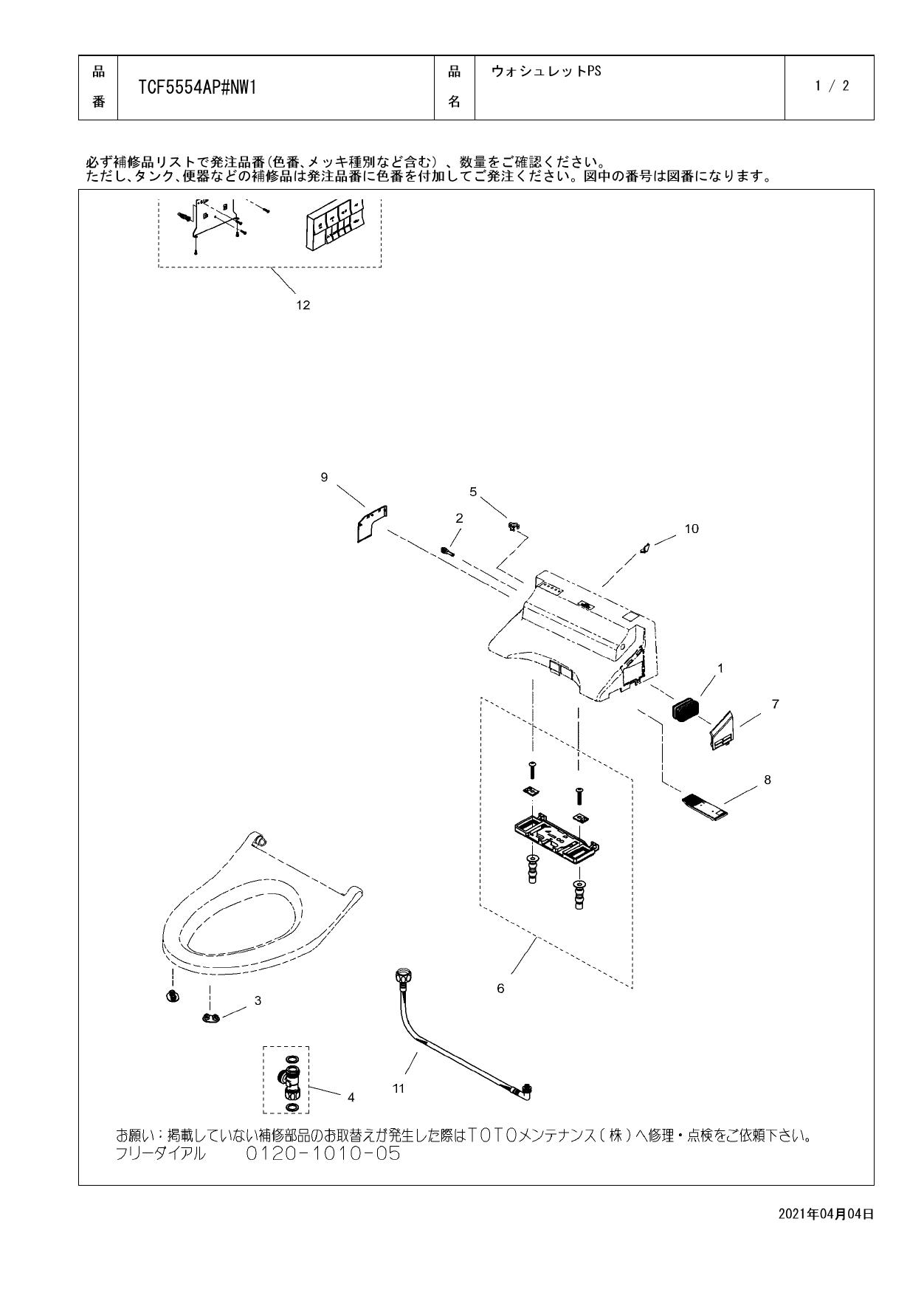 | 品番 | TCF5554AP#NW1 | 品名 | ウォシュレットPS | 1 / 2 |
|---|---|---|---|---|

必ず補修品リストで発注品番(色番、メッキ種別など含む)、数量をご確認ください。
ただし、タンク、便器などの補修品は発注品番に色番を付加してご発注ください。図中の番号は図番になります。

12

9

5

2

10

1

7

8

6

3

4

11

お願い：掲載していない補修部品のお取替えが発生した際はTOTOメンテナンス(株)へ修理・点検をご依頼下さい。
フリーダイアル　0120-1010-05

2021年04月04日