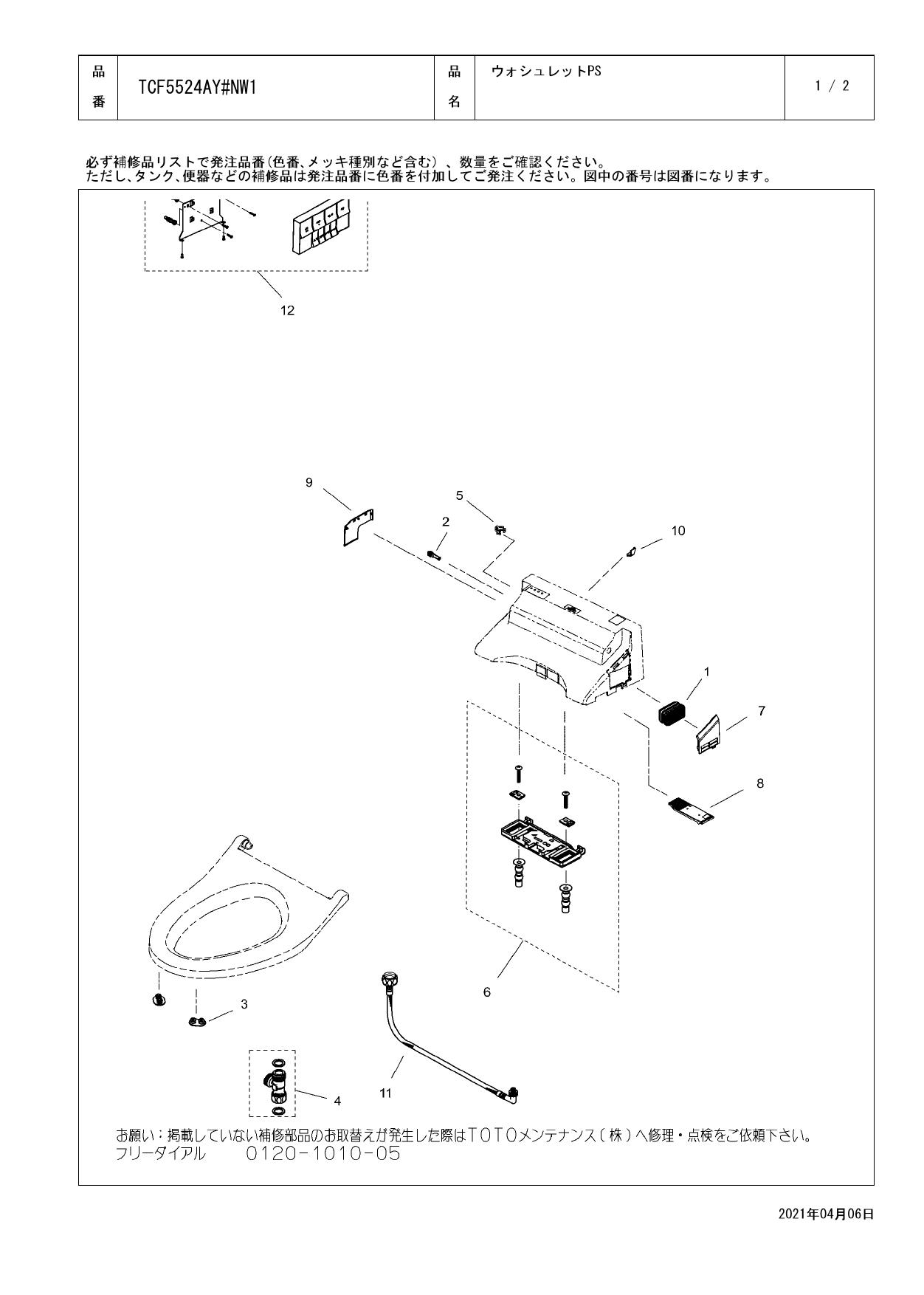 | 品番 | TCF5524AY#NW1 | 品名 | ウォシュレットPS | 1 / 2 |
|---|---|---|---|---|

必ず補修品リストで発注品番(色番、メッキ種別など含む)、数量をご確認ください。
ただし、タンク、便器などの補修品は発注品番に色番を付加してご発注ください。図中の番号は図番になります。

12

9

5

2

10

1

7

8

6

3

4

11

お願い：掲載していない補修部品のお取替えが発生した際はTOTOメンテナンス（株）へ修理・点検をご依頼下さい。
フリーダイアル　0120-1010-05

2021年04月06日