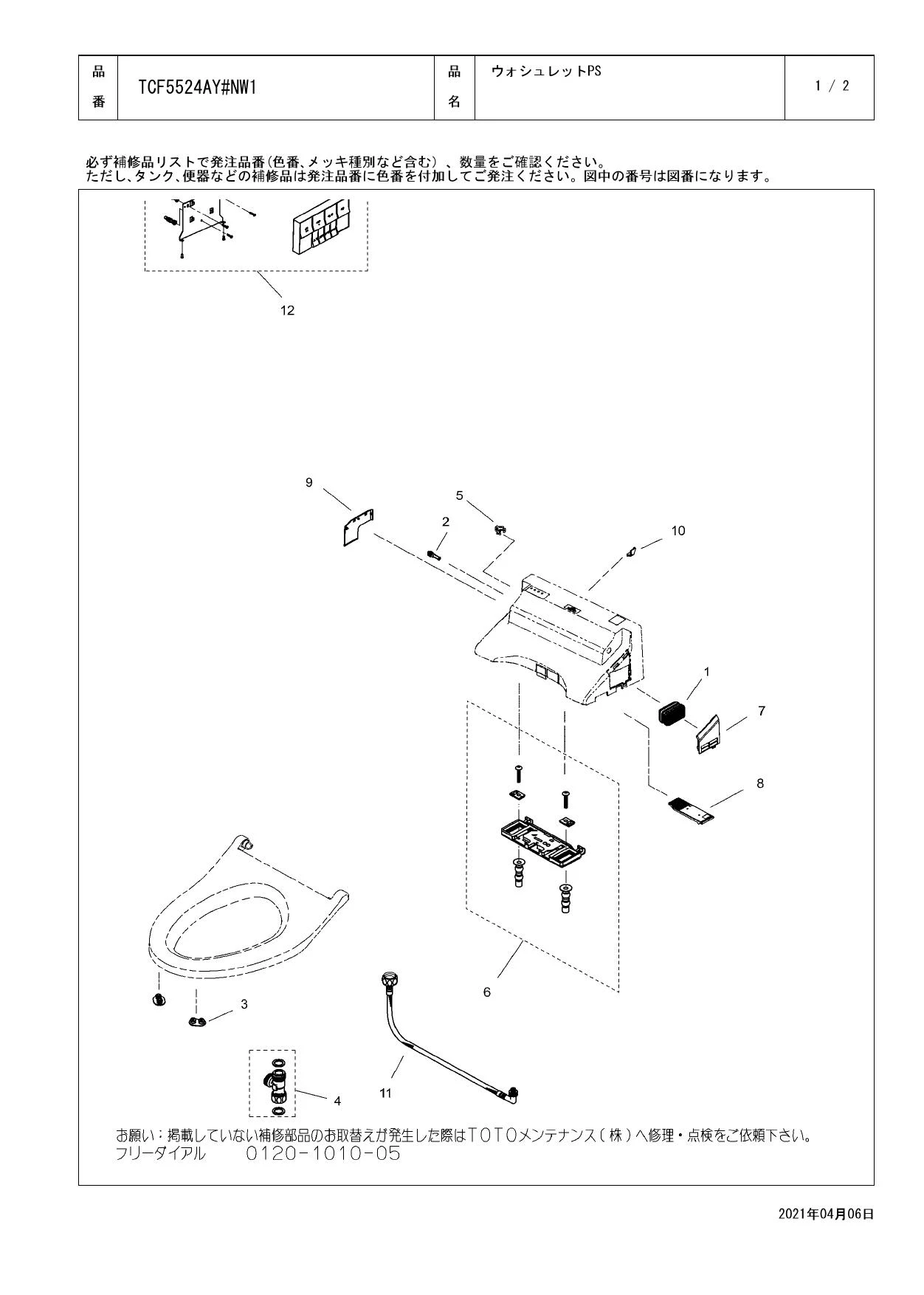 | 品番 | TCF5524AY#NW1 | 品名 | ウォシュレットPS | 1 / 2 |
|---|---|---|---|---|

必ず補修品リストで発注品番(色番、メッキ種別など含む)、数量をご確認ください。
ただし、タンク、便器などの補修品は発注品番に色番を付加してご発注ください。図中の番号は図番になります。

12

9

5

2

10

1

7

8

6

3

4

11

お願い：掲載していない補修部品のお取替えが発生した際はTOTOメンテナンス(株)へ修理・点検をご依頼下さい。
フリーダイアル 0120-1010-05

2021年04月06日