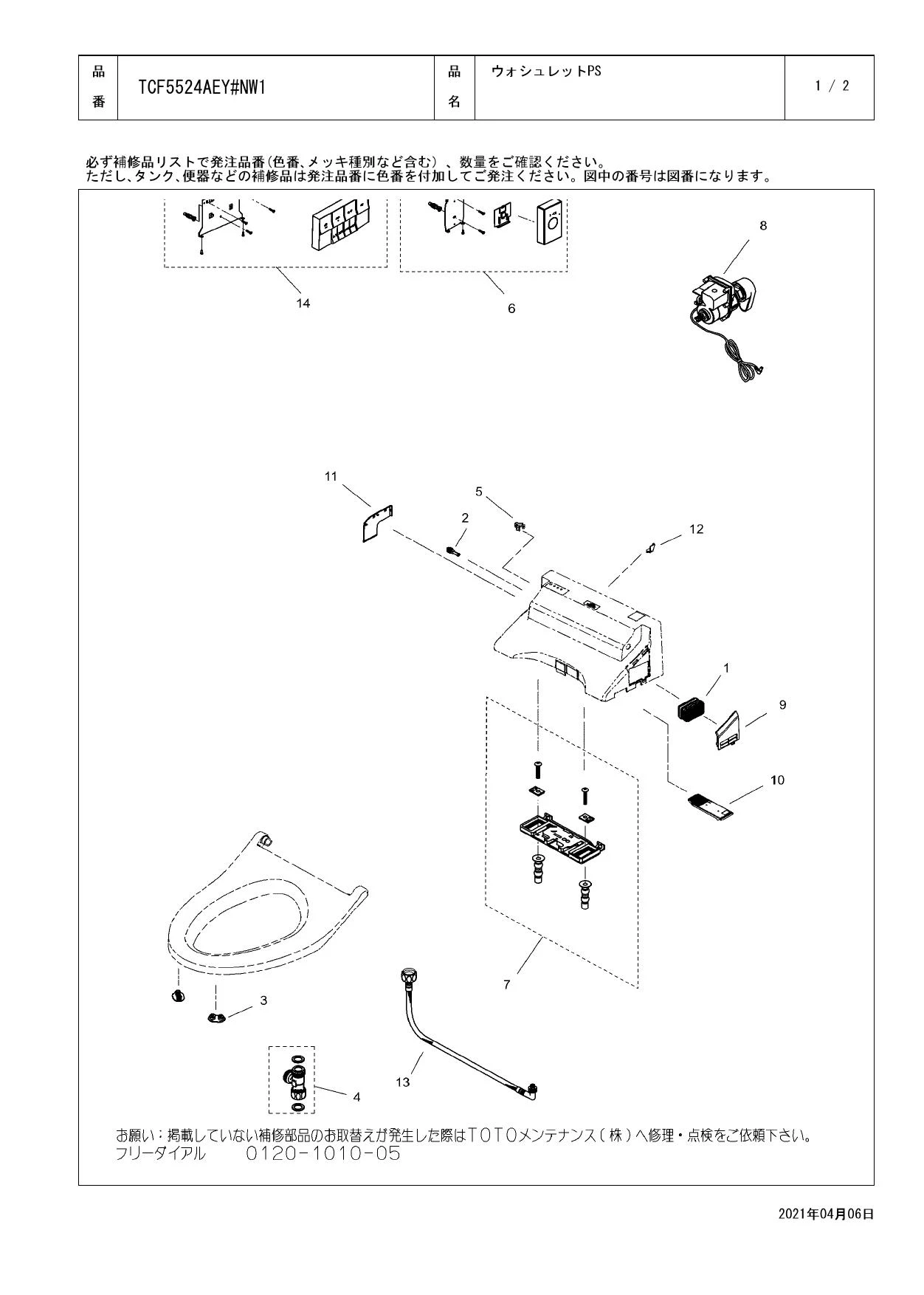 | 品番 | TCF5524AEY#NW1 | 品名 | ウォシュレットPS | 1 / 2 |
|---|---|---|---|---|

必ず補修品リストで発注品番(色番、メッキ種別など含む)、数量をご確認ください。
ただし、タンク、便器などの補修品は発注品番に色番を付加してご発注ください。図中の番号は図番になります。

14

6

8

11

5

2

12

1

9

10

7

3

4

13

お願い：掲載していない補修部品のお取替えが発生した際はTOTOメンテナンス(株)へ修理・点検をご依頼下さい。
フリーダイアル　0120-1010-05

2021年04月06日