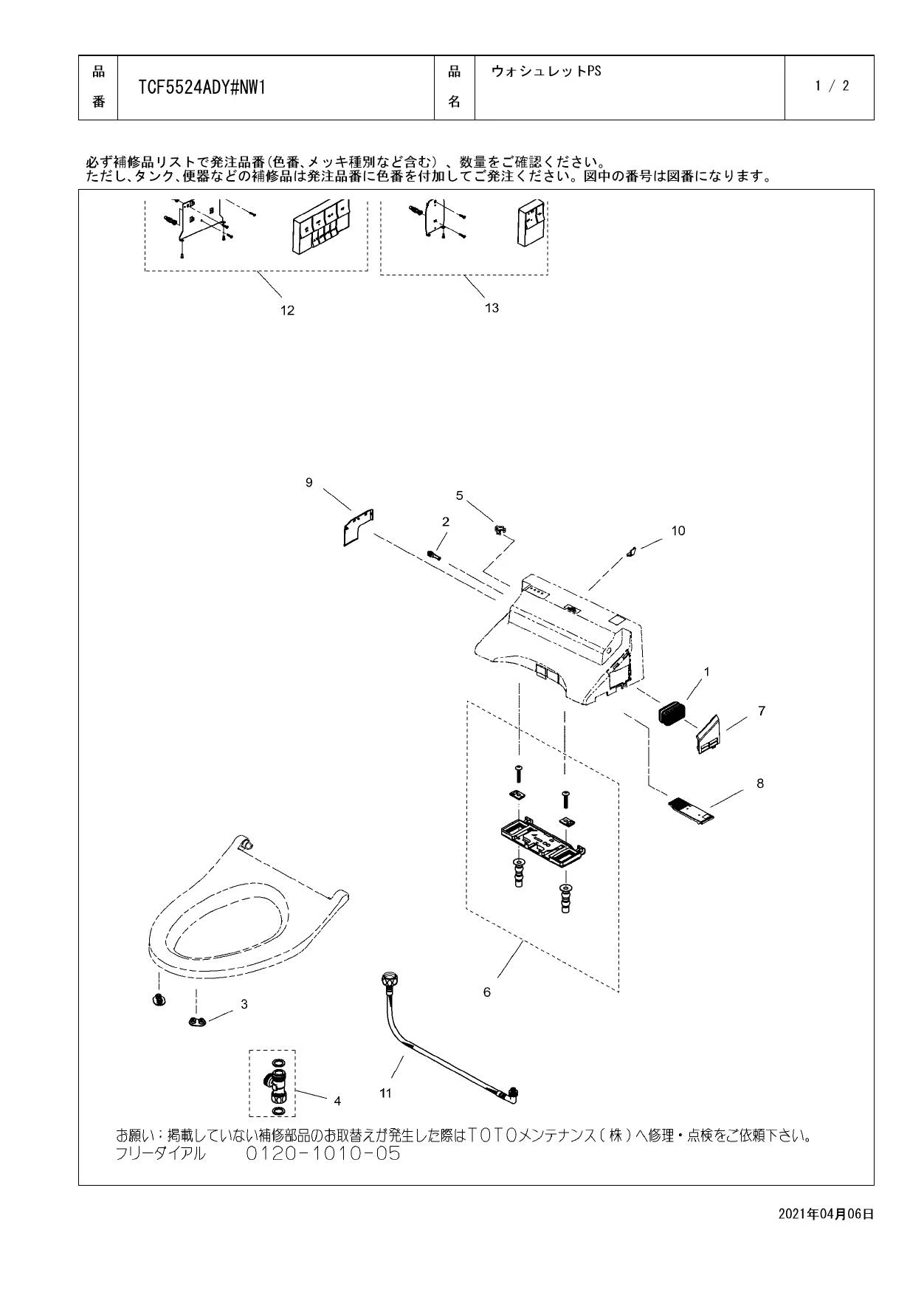 | 品番 | TCF5524ADY#NW1 | 品名 | ウォシュレットPS | 1 / 2 |
|---|---|---|---|---|

必ず補修品リストで発注品番(色番、メッキ種別など含む)、数量をご確認ください。
ただし、タンク、便器などの補修品は発注品番に色番を付加してご発注ください。図中の番号は図番になります。

12
13
9
5
2
10
1
7
8
6
3
4
11

お願い：掲載していない補修部品のお取替えが発生した際はTOTOメンテナンス(株)へ修理・点検をご依頼下さい。
フリーダイアル　　0120-1010-05

2021年04月06日