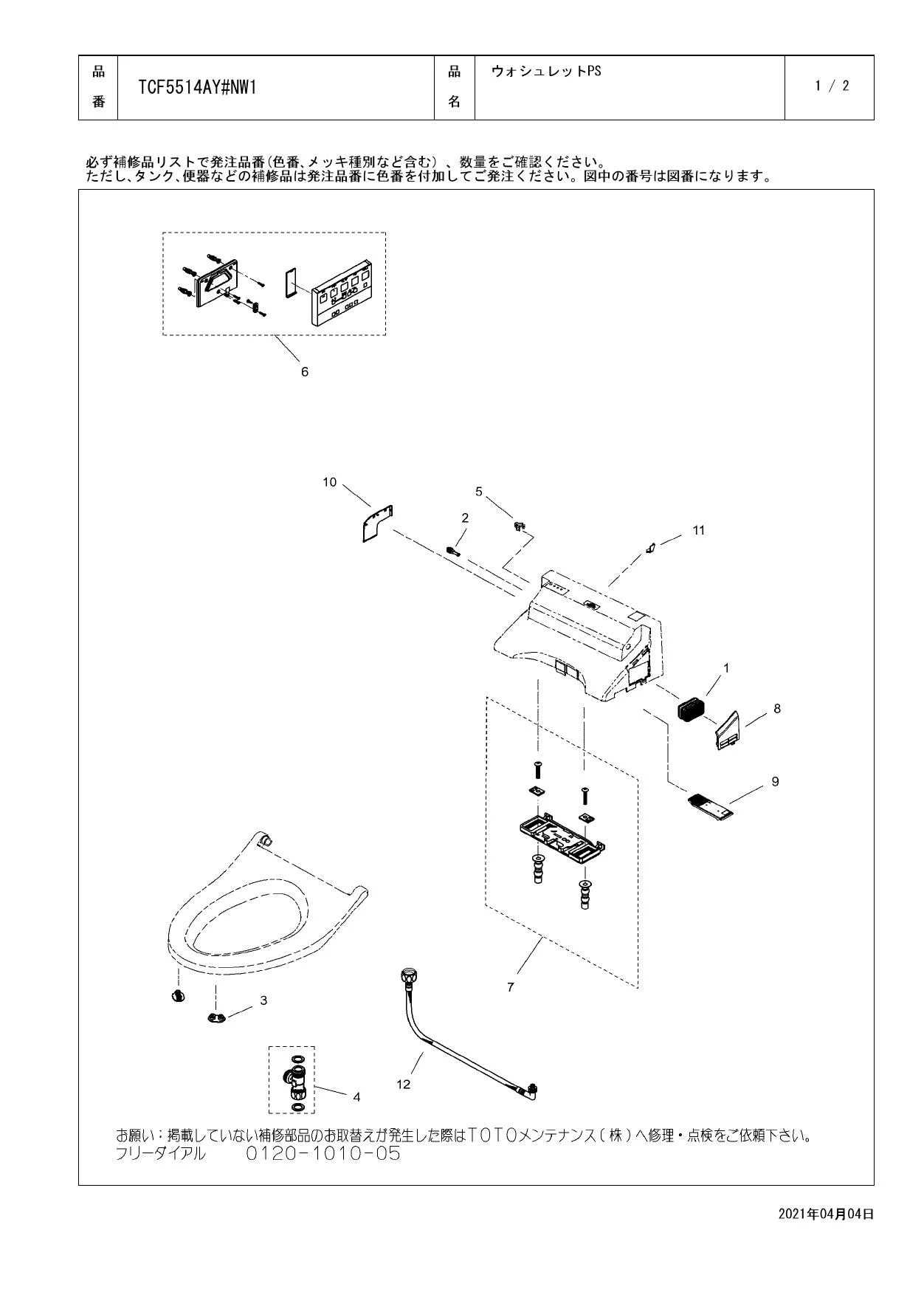 | 品番 | TCF5514AY#NW1 | 品名 | ウォシュレットPS | 1 / 2 |
|---|---|---|---|---|

必ず補修品リストで発注品番(色番、メッキ種別など含む)、数量をご確認ください。
ただし、タンク、便器などの補修品は発注品番に色番を付加してご発注ください。図中の番号は図番になります。

6

10

5

2

11

1

8

9

7

3

4

12

お願い：掲載していない補修部品のお取替えが発生した際はTOTOメンテナンス(株)へ修理・点検をご依頼下さい。
フリーダイアル　　0120-1010-05

2021年04月04日