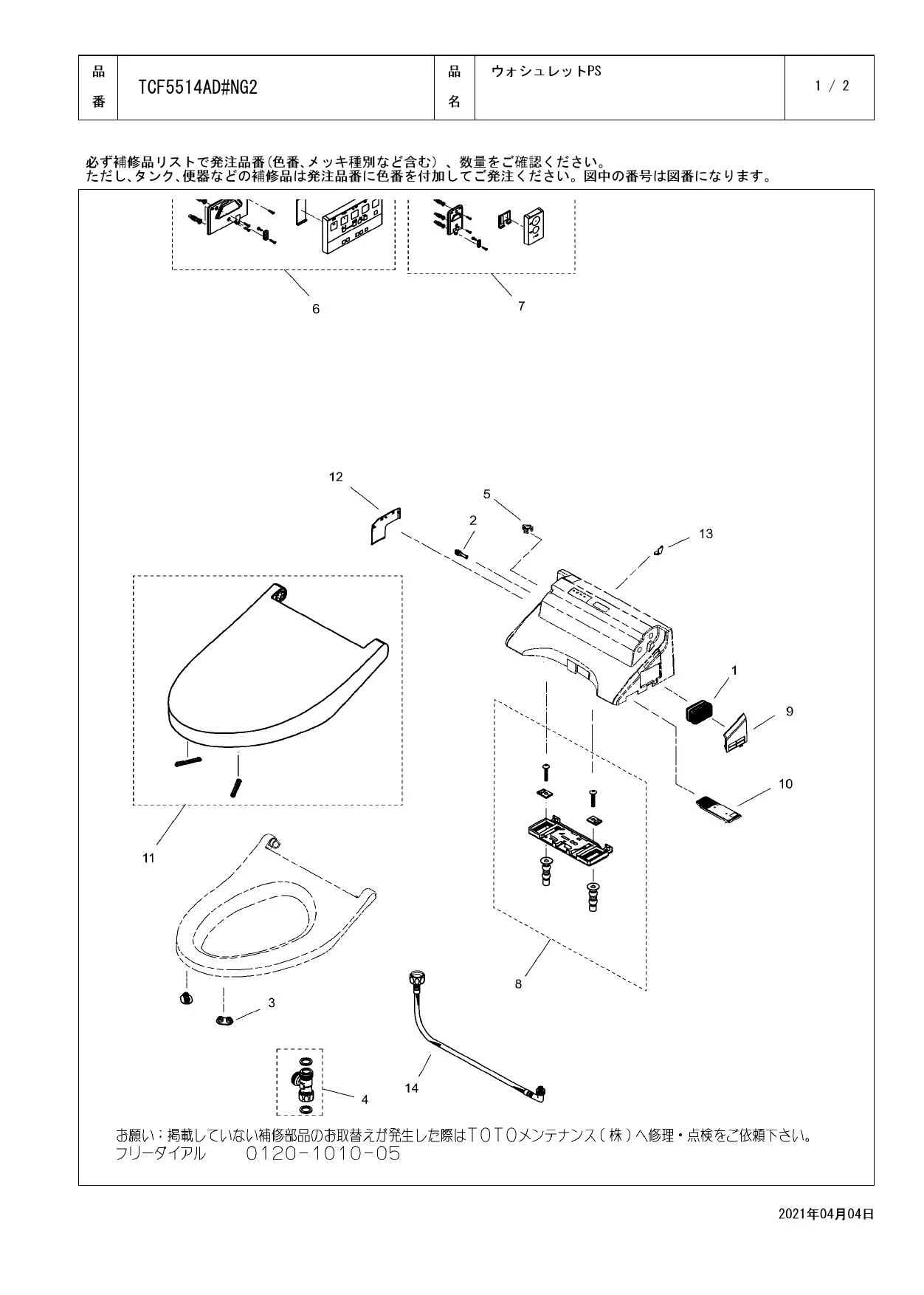 | 品番 | TCF5514AD#NG2 | 品名 | ウォシュレットPS | 1 / 2 |
|---|---|---|---|---|

必ず補修品リストで発注品番(色番、メッキ種別など含む)、数量をご確認ください。
ただし、タンク、便器などの補修品は発注品番に色番を付加してご発注ください。図中の番号は図番になります。

6

7

12

5

2

13

1

9

10

11

8

3

4

14

お願い:掲載していない補修部品のお取替えが発生した際はTOTOメンテナンス(株)へ修理・点検をご依頼下さい。
フリーダイアル 0120-1010-05

2021年04月04日