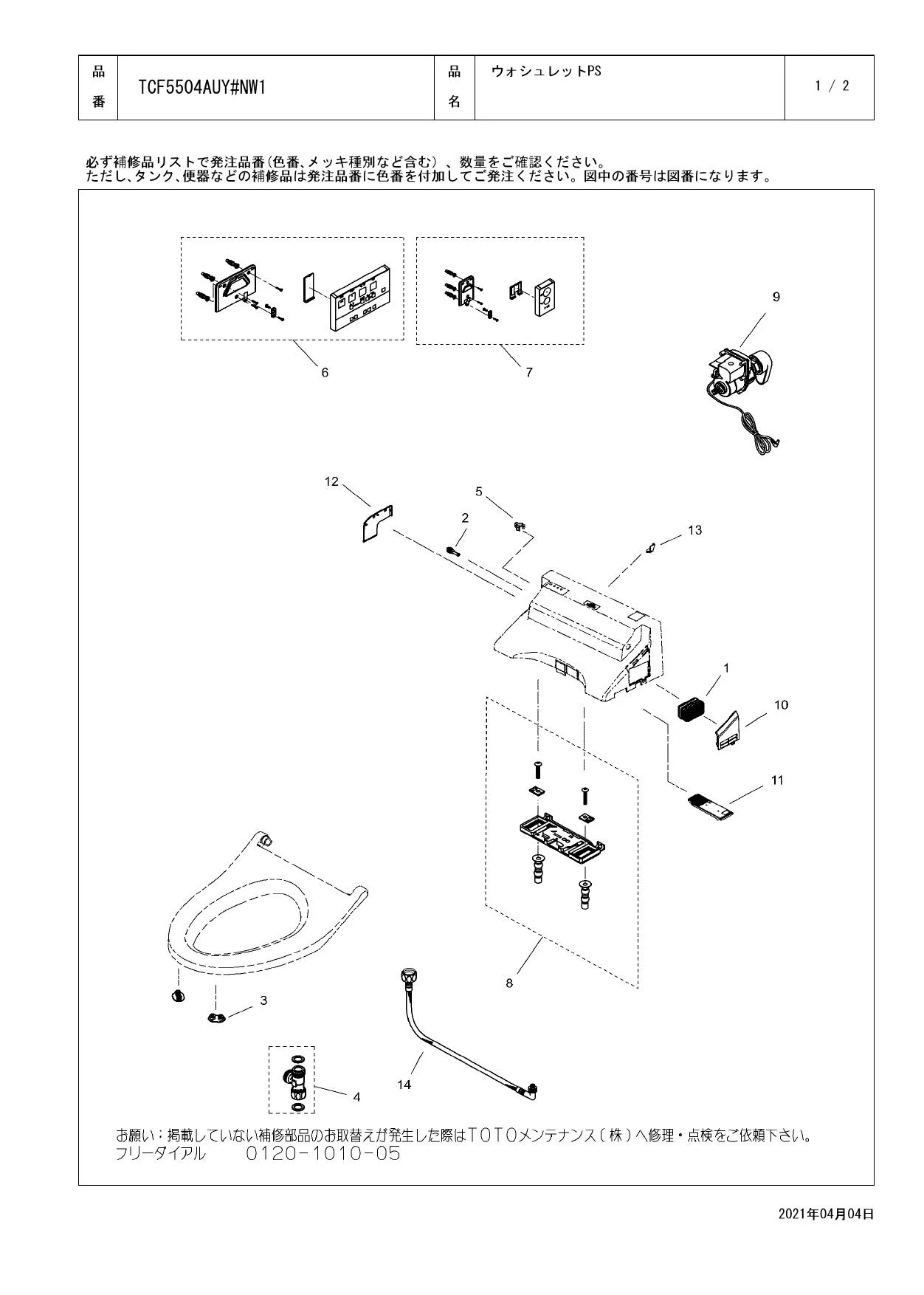 | 品番 | TCF5504AUY#NW1 | 品名 | ウォシュレットPS | 1 / 2 |
|---|---|---|---|---|

必ず補修品リストで発注品番(色番、メッキ種別など含む)、数量をご確認ください。
ただし、タンク、便器などの補修品は発注品番に色番を付加してご発注ください。図中の番号は図番になります。

6
7
9
12
5
2
13
1
10
11
8
3
4
14

お願い：掲載していない補修部品のお取替えが発生した際はＴＯＴＯメンテナンス(株)へ修理・点検をご依頼下さい。
フリーダイアル　　0120-1010-05

2021年04月04日