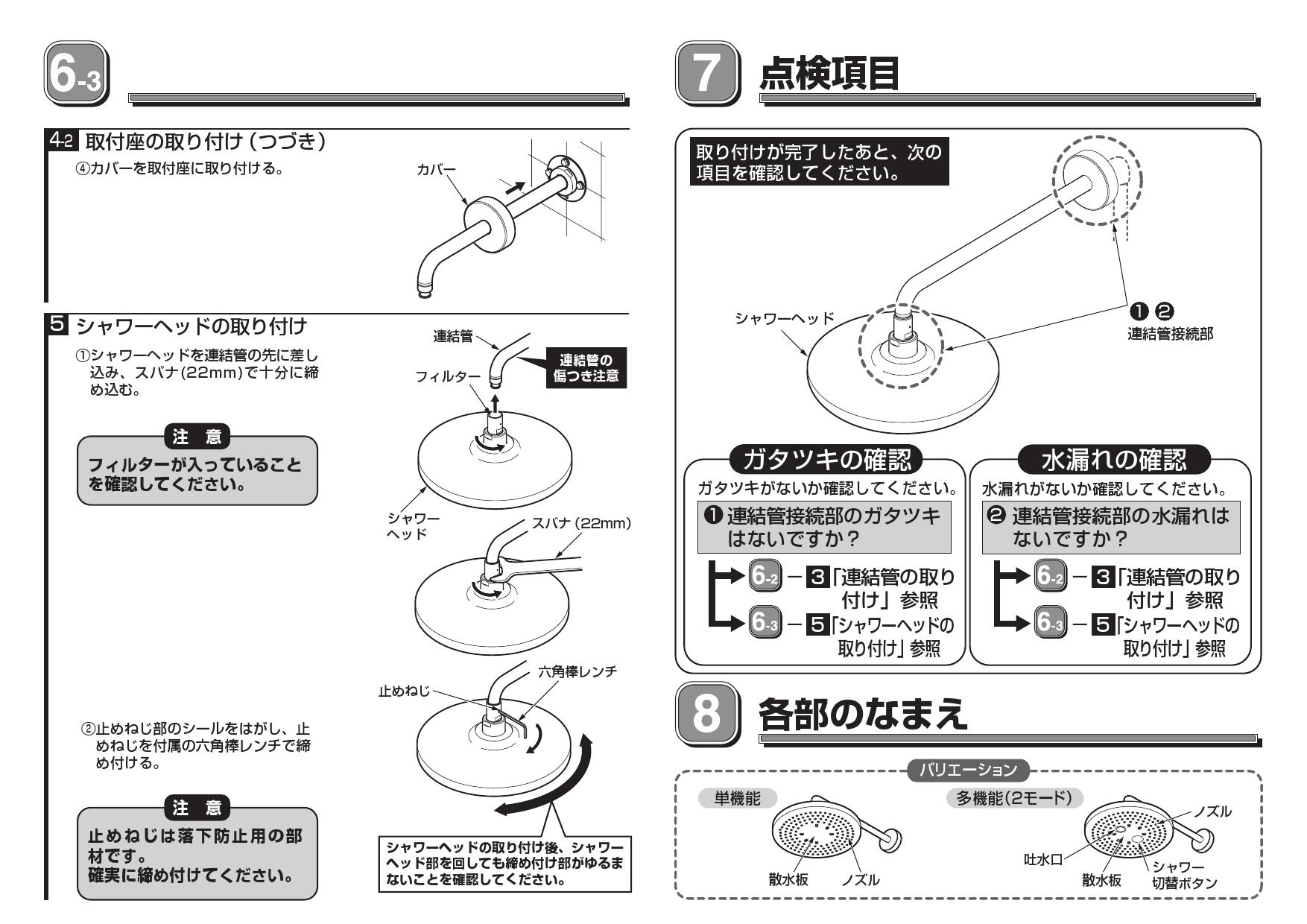 6-3

4-2 取付座の取り付け（つづき）

④カバーを取付座に取り付ける。

カバー

5 シャワーヘッドの取り付け

①シャワーヘッドを連結管の先に差し込み、スパナ(22mm)で十分に締め込む。

注 意
フィルターが入っていることを確認してください。

連結管
フィルター
連結管の傷つき注意
シャワーヘッド
スパナ (22mm)

②止めねじ部のシールをはがし、止めねじを付属の六角棒レンチで締め付ける。

注 意
止めねじは落下防止用の部材です。
確実に締め付けてください。

止めねじ
六角棒レンチ

シャワーヘッドの取り付け後、シャワーヘッド部を回しても締め付け部がゆるまないことを確認してください。

7 点検項目

取り付けが完了したあと、次の項目を確認してください。

シャワーヘッド
❶ ❷
連結管接続部

ガタツキの確認
ガタツキがないか確認してください。
❶ 連結管接続部のガタツキはないですか？
6-2 － 3「連結管の取り付け」参照
6-3 － 5「シャワーヘッドの取り付け」参照

水漏れの確認
水漏れがないか確認してください。
❷ 連結管接続部の水漏れはないですか？
6-2 － 3「連結管の取り付け」参照
6-3 － 5「シャワーヘッドの取り付け」参照

8 各部のなまえ

バリエーション
単機能
散水板
ノズル
多機能(2モード)
ノズル
吐水口
散水板
シャワー切替ボタン