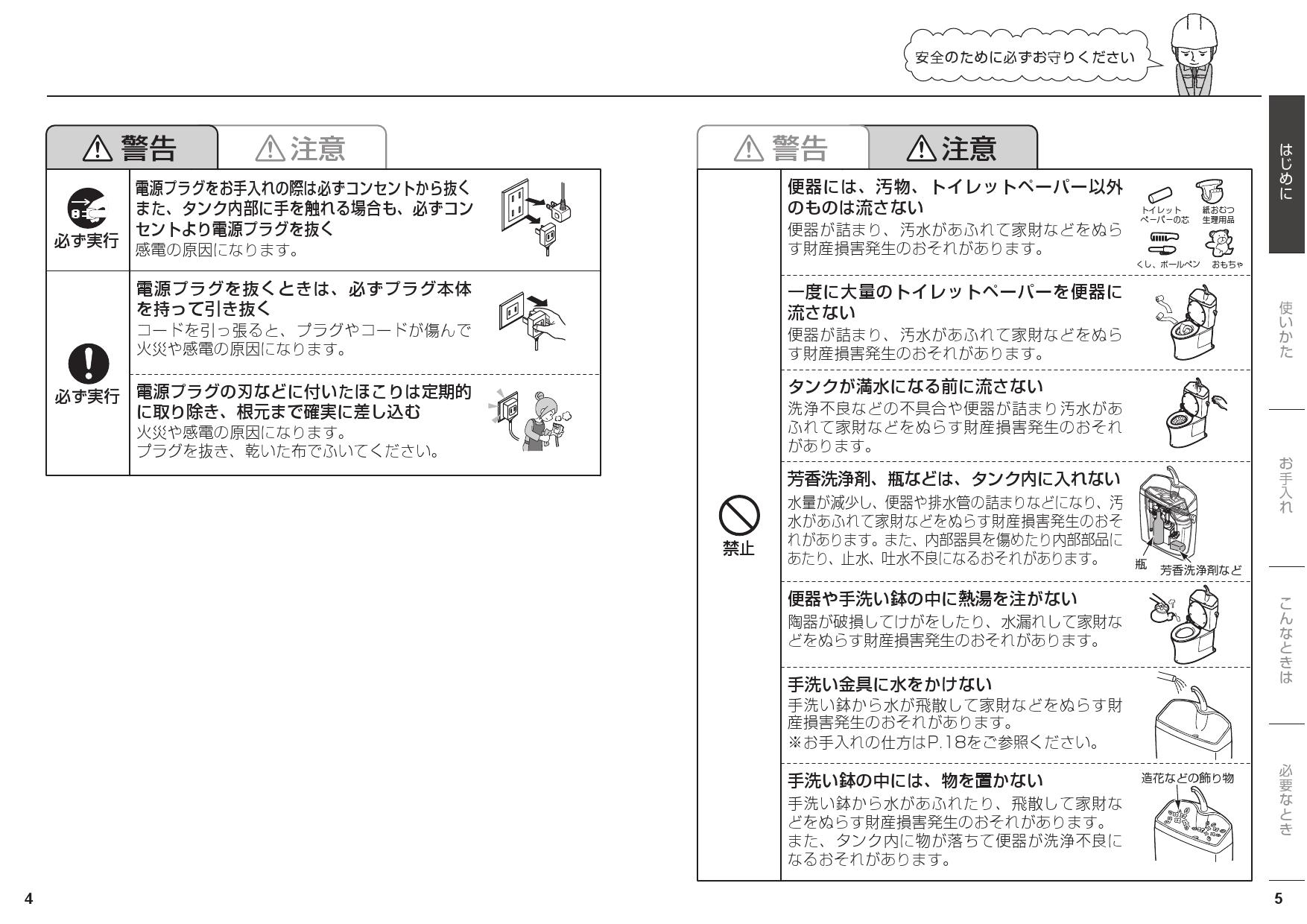 安全のために必ずお守りください

⚠警告 ⚠注意

必ず実行

電源プラグをお手入れの際は必ずコンセントから抜く また、タンク内部に手を触れる場合も、必ずコンセントより電源プラグを抜く
感電の原因になります。

必ず実行

電源プラグを抜くときは、必ずプラグ本体を持って引き抜く
コードを引っ張ると、プラグやコードが傷んで火災や感電の原因になります。

電源プラグの刃などに付いたほこりは定期的に取り除き、根元まで確実に差し込む
火災や感電の原因になります。
プラグを抜き、乾いた布でふいてください。

4

⚠警告 ⚠注意

禁止

便器には、汚物、トイレットペーパー以外のものは流さない
便器が詰まり、汚水があふれて家財などをぬらす財産損害発生のおそれがあります。

トイレットペーパーの芯 紙おむつ 生理用品 くし、ボールペン おもちゃ

一度に大量のトイレットペーパーを便器に流さない
便器が詰まり、汚水があふれて家財などをぬらす財産損害発生のおそれがあります。

タンクが満水になる前に流さない
洗浄不良などの不具合や便器が詰まり汚水があふれて家財などをぬらす財産損害発生のおそれがあります。

芳香洗浄剤、瓶などは、タンク内に入れない
水量が減少し、便器や排水管の詰まりなどになり、汚水があふれて家財などをぬらす財産損害発生のおそれがあります。また、内部器具を傷めたり内部部品にあたり、止水、吐水不良になるおそれがあります。

瓶 芳香洗浄剤など

便器や手洗い鉢の中に熱湯を注がない
陶器が破損してけがをしたり、水漏れして家財などをぬらす財産損害発生のおそれがあります。

手洗い金具に水をかけない
手洗い鉢から水が飛散して家財などをぬらす財産損害発生のおそれがあります。
※お手入れの仕方はP.18をご参照ください。

手洗い鉢の中には、物を置かない
手洗い鉢から水があふれたり、飛散して家財などをぬらす財産損害発生のおそれがあります。
また、タンク内に物が落ちて便器が洗浄不良になるおそれがあります。

造花などの飾り物

はじめに
使いかた
お手入れ
こんなときは
必要なとき

5