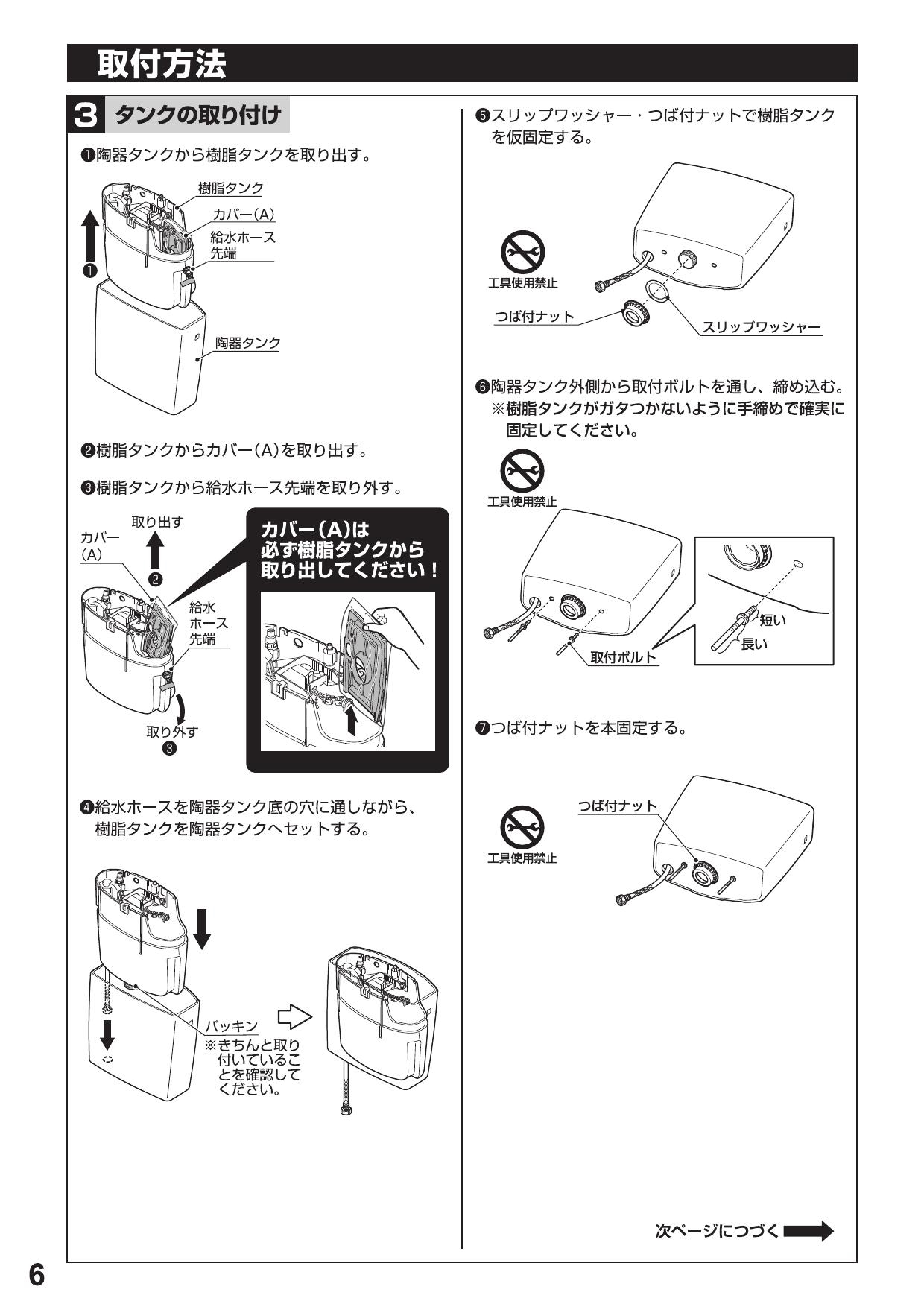 取付方法

3 タンクの取り付け

❶陶器タンクから樹脂タンクを取り出す。

樹脂タンク
カバー(A)
給水ホース先端
❶
陶器タンク

❷樹脂タンクからカバー(A)を取り出す。

❸樹脂タンクから給水ホース先端を取り外す。

取り出す
カバー(A)
❷
給水ホース先端
取り外す
❸

カバー(A)は必ず樹脂タンクから取り出してください！

❹給水ホースを陶器タンク底の穴に通しながら、樹脂タンクを陶器タンクへセットする。

パッキン
※きちんと取り付いていることを確認してください。

❺スリップワッシャー・つば付ナットで樹脂タンクを仮固定する。

工具使用禁止
つば付ナット
スリップワッシャー

❻陶器タンク外側から取付ボルトを通し、締め込む。
※樹脂タンクがガタつかないように手締めで確実に固定してください。

工具使用禁止
取付ボルト
短い
長い

❼つば付ナットを本固定する。

工具使用禁止
つば付ナット

次ページにつづく

6