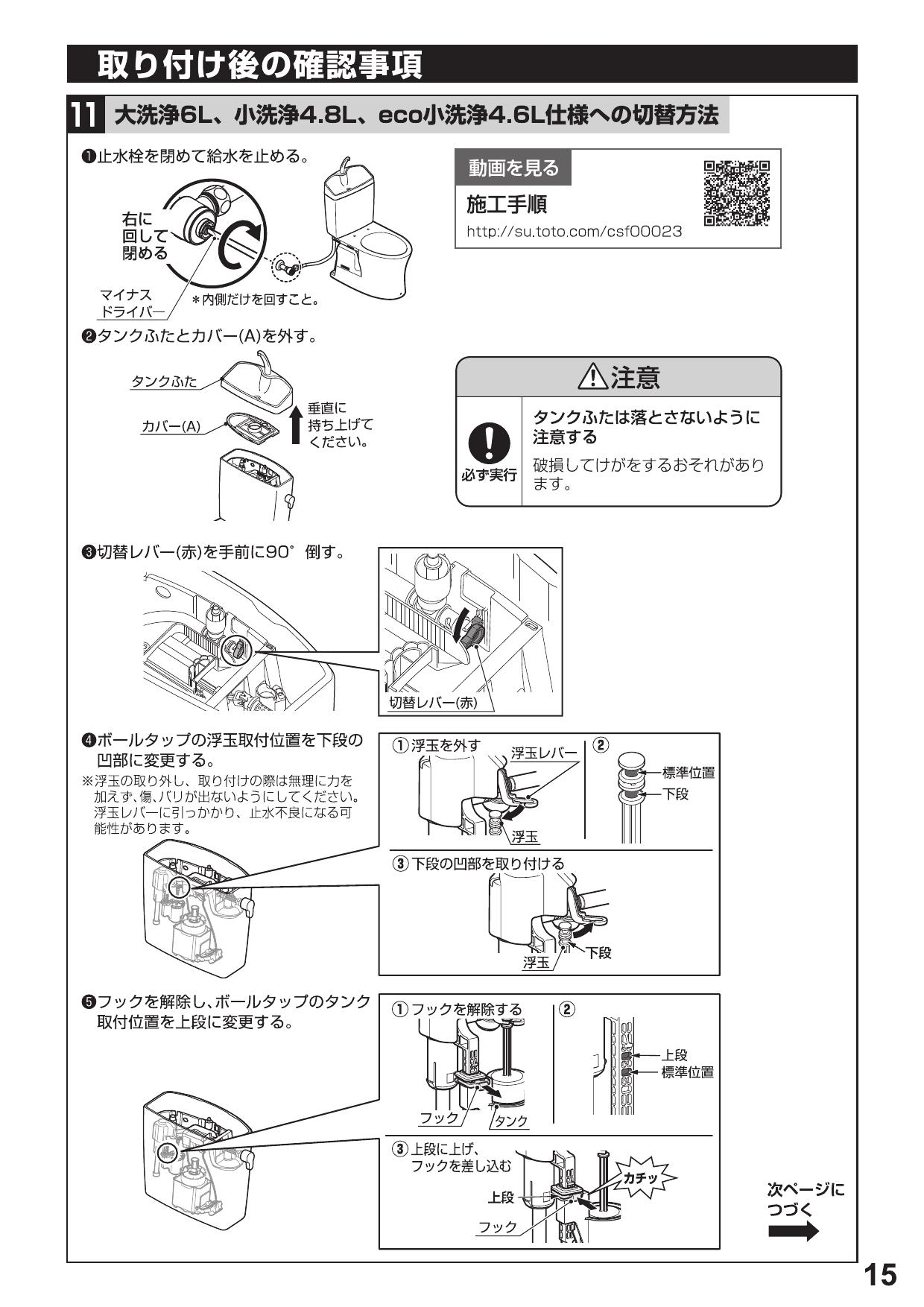 取り付け後の確認事項

11 大洗浄6L、小洗浄4.8L、eco小洗浄4.6L仕様への切替方法

❶止水栓を閉めて給水を止める。

右に回して閉める

マイナスドライバー

＊内側だけを回すこと。

動画を見る

施工手順

http://su.toto.com/csf00023

❷タンクふたとカバー(A)を外す。

タンクふた

カバー(A)

垂直に持ち上げてください。

⚠注意

必ず実行

タンクふたは落とさないように注意する

破損してけがをするおそれがあります。

❸切替レバー(赤)を手前に90°倒す。

切替レバー(赤)

❹ボールタップの浮玉取付位置を下段の凹部に変更する。

※浮玉の取り外し、取り付けの際は無理に力を加えず、傷、バリが出ないようにしてください。浮玉レバーに引っかかり、止水不良になる可能性があります。

① 浮玉を外す

浮玉レバー

浮玉

②

標準位置

下段

③ 下段の凹部を取り付ける

浮玉

下段

❺フックを解除し、ボールタップのタンク取付位置を上段に変更する。

① フックを解除する

フック

タンク

②

上段

標準位置

③ 上段に上げ、フックを差し込む

カチッ

上段

フック

次ページにつづく

15