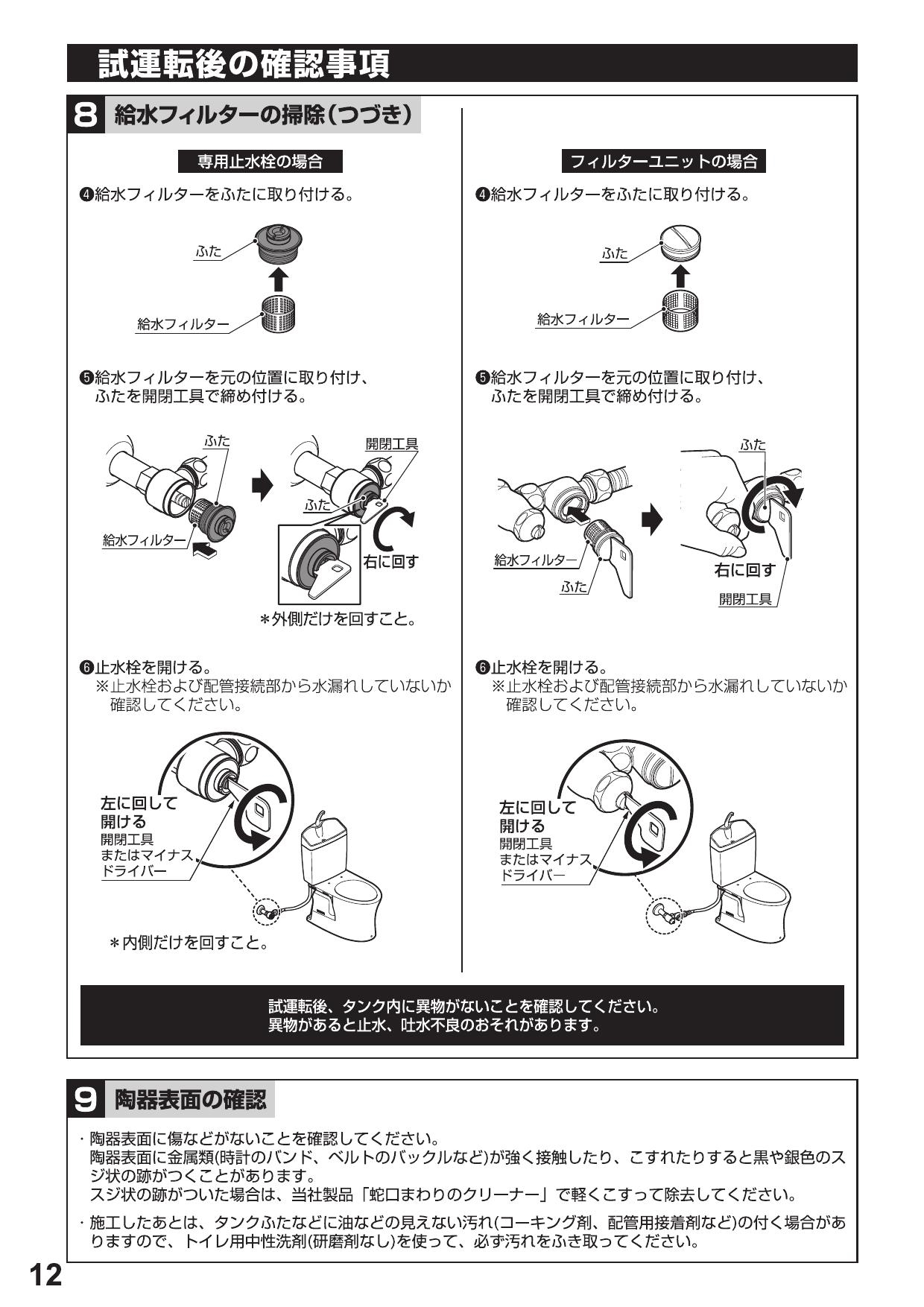 試運転後の確認事項

8 給水フィルターの掃除(つづき)

専用止水栓の場合

❹給水フィルターをふたに取り付ける。

ふた
給水フィルター

❺給水フィルターを元の位置に取り付け、ふたを開閉工具で締め付ける。

ふた
給水フィルター
開閉工具
ふた
右に回す
＊外側だけを回すこと。

❻止水栓を開ける。
※止水栓および配管接続部から水漏れしていないか確認してください。

左に回して開ける
開閉工具またはマイナスドライバー
＊内側だけを回すこと。

フィルターユニットの場合

❹給水フィルターをふたに取り付ける。

ふた
給水フィルター

❺給水フィルターを元の位置に取り付け、ふたを開閉工具で締め付ける。

給水フィルター
ふた
ふた
右に回す
開閉工具

❻止水栓を開ける。
※止水栓および配管接続部から水漏れしていないか確認してください。

左に回して開ける
開閉工具またはマイナスドライバー

試運転後、タンク内に異物がないことを確認してください。
異物があると止水、吐水不良のおそれがあります。

9 陶器表面の確認

・陶器表面に傷などがないことを確認してください。
陶器表面に金属類(時計のバンド、ベルトのバックルなど)が強く接触したり、こすれたりすると黒や銀色のスジ状の跡がつくことがあります。
スジ状の跡がついた場合は、当社製品「蛇口まわりのクリーナー」で軽くこすって除去してください。

・施工したあとは、タンクふたなどに油などの見えない汚れ(コーキング剤、配管用接着剤など)の付く場合がありますので、トイレ用中性洗剤(研磨剤なし)を使って、必ず汚れをふき取ってください。

12