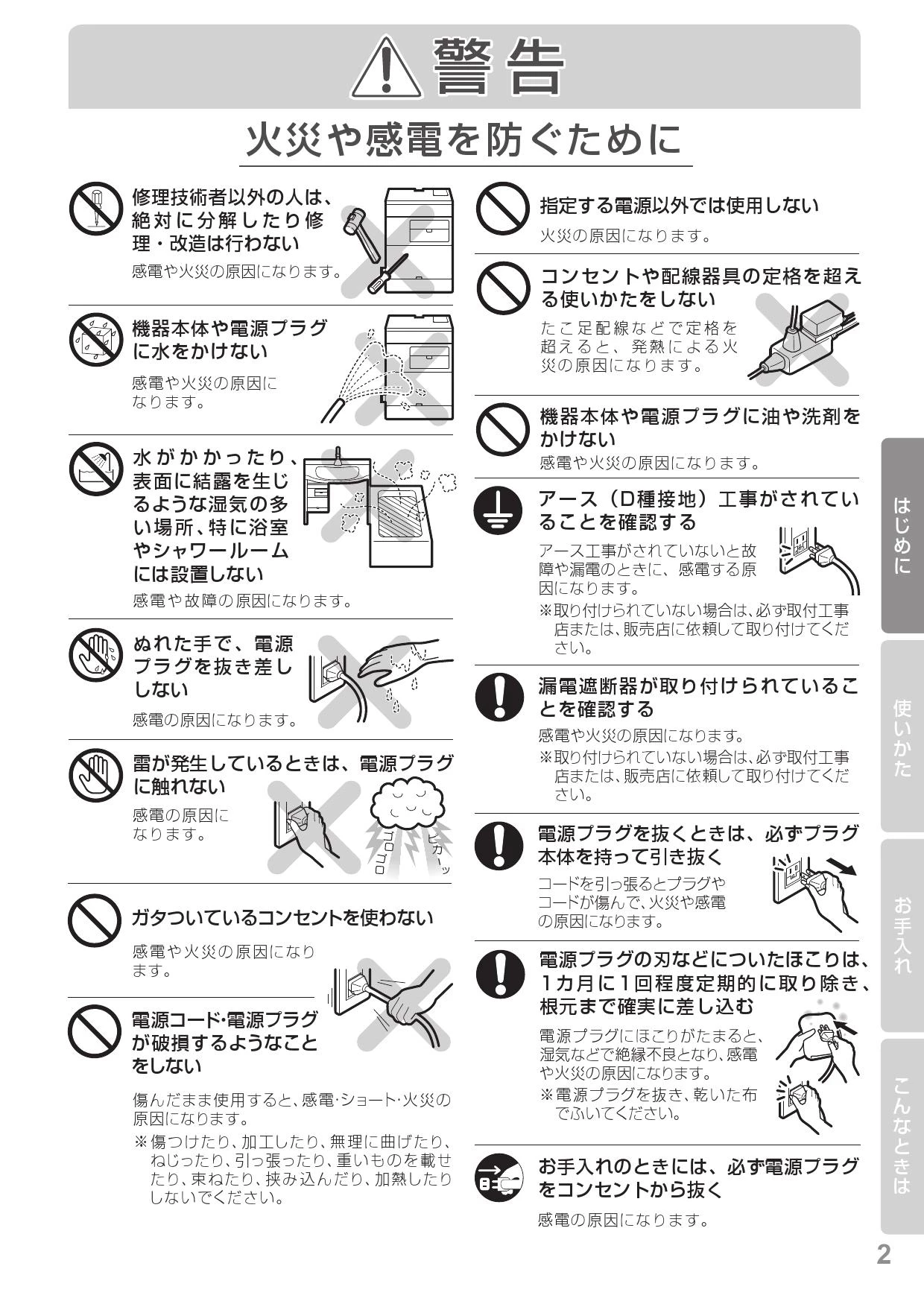 警告

火災や感電を防ぐために

修理技術者以外の人は、絶対に分解したり修理・改造は行わない

感電や火災の原因になります。

機器本体や電源プラグに水をかけない

感電や火災の原因になります。

水がかかったり、表面に結露を生じるような湿気の多い場所、特に浴室やシャワールームには設置しない

感電や故障の原因になります。

ぬれた手で、電源プラグを抜き差ししない

感電の原因になります。

雷が発生しているときは、電源プラグに触れない

感電の原因になります。

ゴロゴロ

ピカーッ

ガタついているコンセントを使わない

感電や火災の原因になります。

電源コード・電源プラグが破損するようなことをしない

傷んだまま使用すると、感電・ショート・火災の原因になります。

※傷つけたり、加工したり、無理に曲げたり、ねじったり、引っ張ったり、重いものを載せたり、束ねたり、挟み込んだり、加熱したりしないでください。

指定する電源以外では使用しない

火災の原因になります。

コンセントや配線器具の定格を超える使いかたをしない

たこ足配線などで定格を超えると、発熱による火災の原因になります。

機器本体や電源プラグに油や洗剤をかけない

感電や火災の原因になります。

アース（D種接地）工事がされていることを確認する

アース工事がされていないと故障や漏電のときに、感電する原因になります。

※取り付けられていない場合は、必ず取付工事店または、販売店に依頼して取り付けてください。

漏電遮断器が取り付けられていることを確認する

感電や火災の原因になります。

※取り付けられていない場合は、必ず取付工事店または、販売店に依頼して取り付けてください。

電源プラグを抜くときは、必ずプラグ本体を持って引き抜く

コードを引っ張るとプラグやコードが傷んで、火災や感電の原因になります。

電源プラグの刃などについたほこりは、1カ月に1回程度定期的に取り除き、根元まで確実に差し込む

電源プラグにほこりがたまると、湿気などで絶縁不良となり、感電や火災の原因になります。

※電源プラグを抜き、乾いた布でふいてください。

お手入れのときには、必ず電源プラグをコンセントから抜く

感電の原因になります。

はじめに

使いかた

お手入れ

こんなときは

2