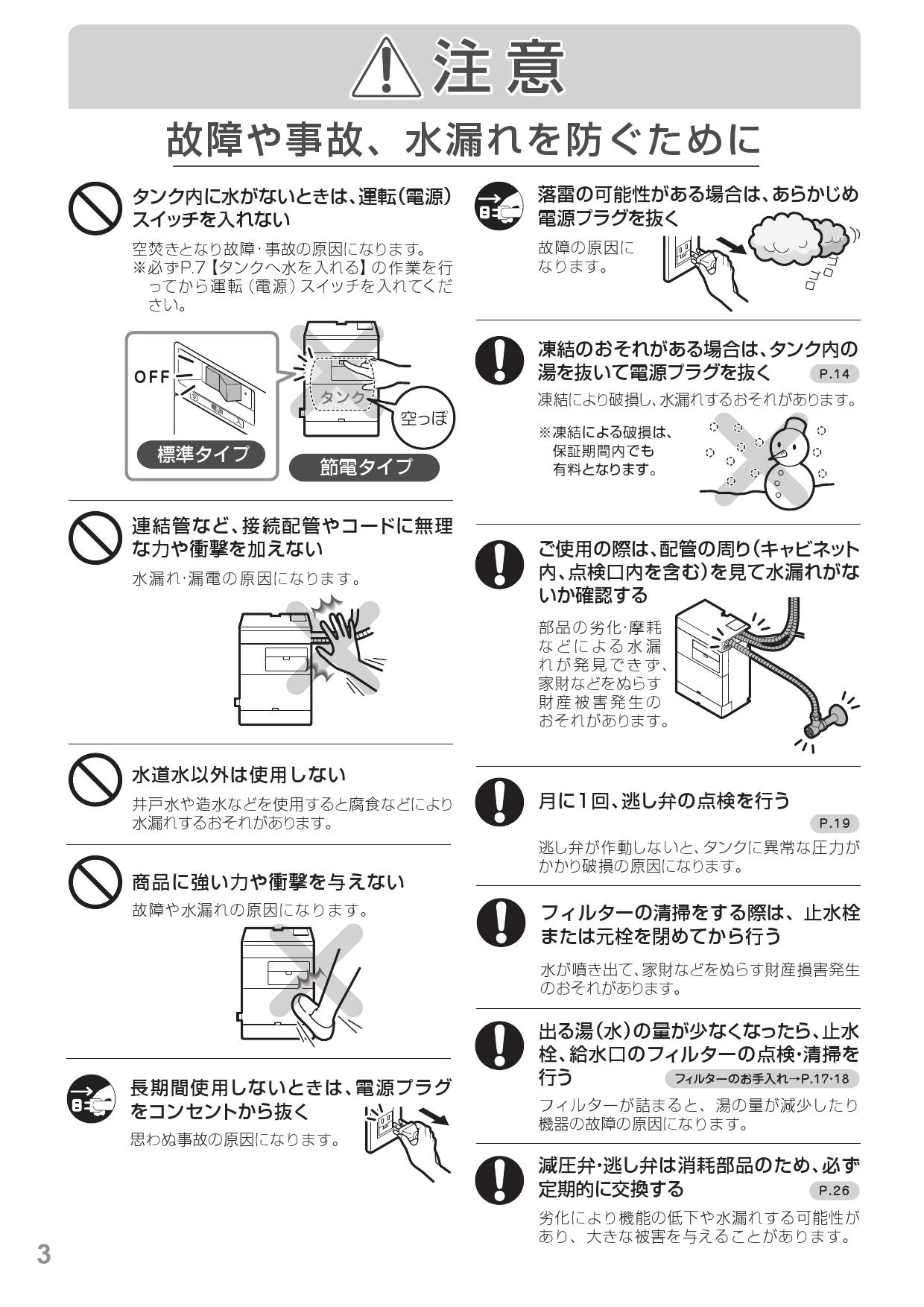 注意

故障や事故、水漏れを防ぐために

タンク内に水がないときは、運転(電源)スイッチを入れない

空焚きとなり故障･事故の原因になります。
※必ずP.7【タンクへ水を入れる】の作業を行ってから運転(電源)スイッチを入れてください。

OFF

タンク

空っぽ

標準タイプ

節電タイプ

連結管など、接続配管やコードに無理な力や衝撃を加えない

水漏れ･漏電の原因になります。

水道水以外は使用しない

井戸水や造水などを使用すると腐食などにより水漏れするおそれがあります。

商品に強い力や衝撃を与えない

故障や水漏れの原因になります。

長期間使用しないときは、電源プラグをコンセントから抜く

思わぬ事故の原因になります。

落雷の可能性がある場合は、あらかじめ電源プラグを抜く

故障の原因になります。

ゴロゴロ

凍結のおそれがある場合は、タンク内の湯を抜いて電源プラグを抜く P.14

凍結により破損し、水漏れするおそれがあります。

※凍結による破損は、保証期間内でも有料となります。

ご使用の際は、配管の周り(キャビネット内、点検口内を含む)を見て水漏れがないか確認する

部品の劣化･摩耗などによる水漏れが発見できず、家財などをぬらす財産被害発生のおそれがあります。

月に1回、逃し弁の点検を行う

P.19

逃し弁が作動しないと、タンクに異常な圧力がかかり破損の原因になります。

フィルターの清掃をする際は、止水栓または元栓を閉めてから行う

水が噴き出て、家財などをぬらす財産損害発生のおそれがあります。

出る湯(水)の量が少なくなったら、止水栓、給水口のフィルターの点検･清掃を行う フィルターのお手入れ→P.17･18

フィルターが詰まると、湯の量が減少したり機器の故障の原因になります。

減圧弁･逃し弁は消耗部品のため、必ず定期的に交換する P.26

劣化により機能の低下や水漏れする可能性があり、大きな被害を与えることがあります。

3