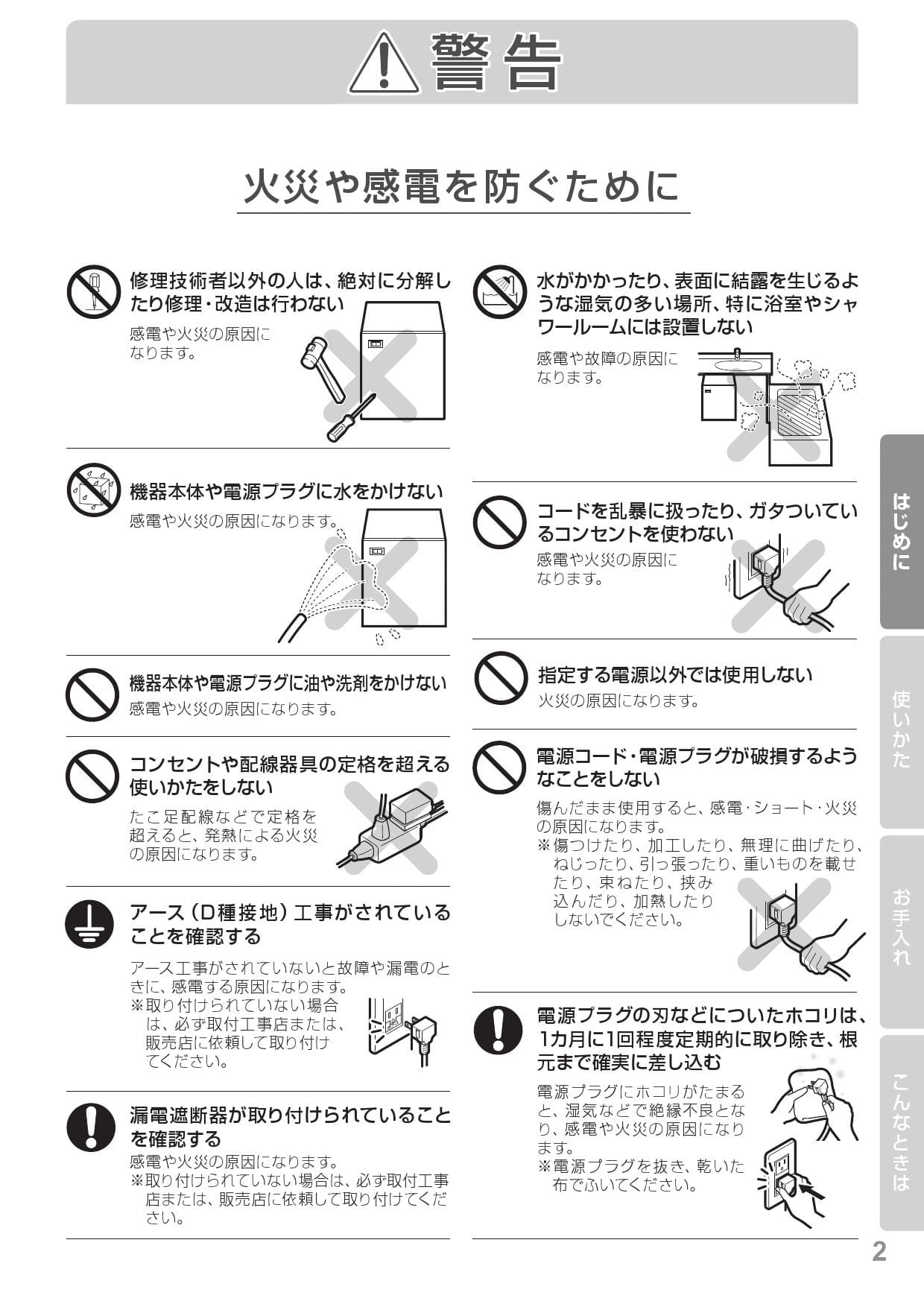 警告

火災や感電を防ぐために

修理技術者以外の人は、絶対に分解したり修理・改造は行わない

感電や火災の原因になります。

機器本体や電源プラグに水をかけない

感電や火災の原因になります。

機器本体や電源プラグに油や洗剤をかけない

感電や火災の原因になります。

コンセントや配線器具の定格を超える使いかたをしない

たこ足配線などで定格を超えると、発熱による火災の原因になります。

アース（D種接地）工事がされていることを確認する

アース工事がされていないと故障や漏電のときに、感電する原因になります。
※取り付けられていない場合は、必ず取付工事店または、販売店に依頼して取り付けてください。

漏電遮断器が取り付けられていることを確認する

感電や火災の原因になります。
※取り付けられていない場合は、必ず取付工事店または、販売店に依頼して取り付けてください。

水がかかったり、表面に結露を生じるような湿気の多い場所、特に浴室やシャワールームには設置しない

感電や故障の原因になります。

コードを乱暴に扱ったり、ガタついているコンセントを使わない

感電や火災の原因になります。

指定する電源以外では使用しない

火災の原因になります。

電源コード・電源プラグが破損するようなことをしない

傷んだまま使用すると、感電・ショート・火災の原因になります。
※傷つけたり、加工したり、無理に曲げたり、ねじったり、引っ張ったり、重いものを載せたり、束ねたり、挟み込んだり、加熱したりしないでください。

電源プラグの刃などについたホコリは、1カ月に1回程度定期的に取り除き、根元まで確実に差し込む

電源プラグにホコリがたまると、湿気などで絶縁不良となり、感電や火災の原因になります。
※電源プラグを抜き、乾いた布でふいてください。

はじめに
使いかた
お手入れ
こんなときは

2