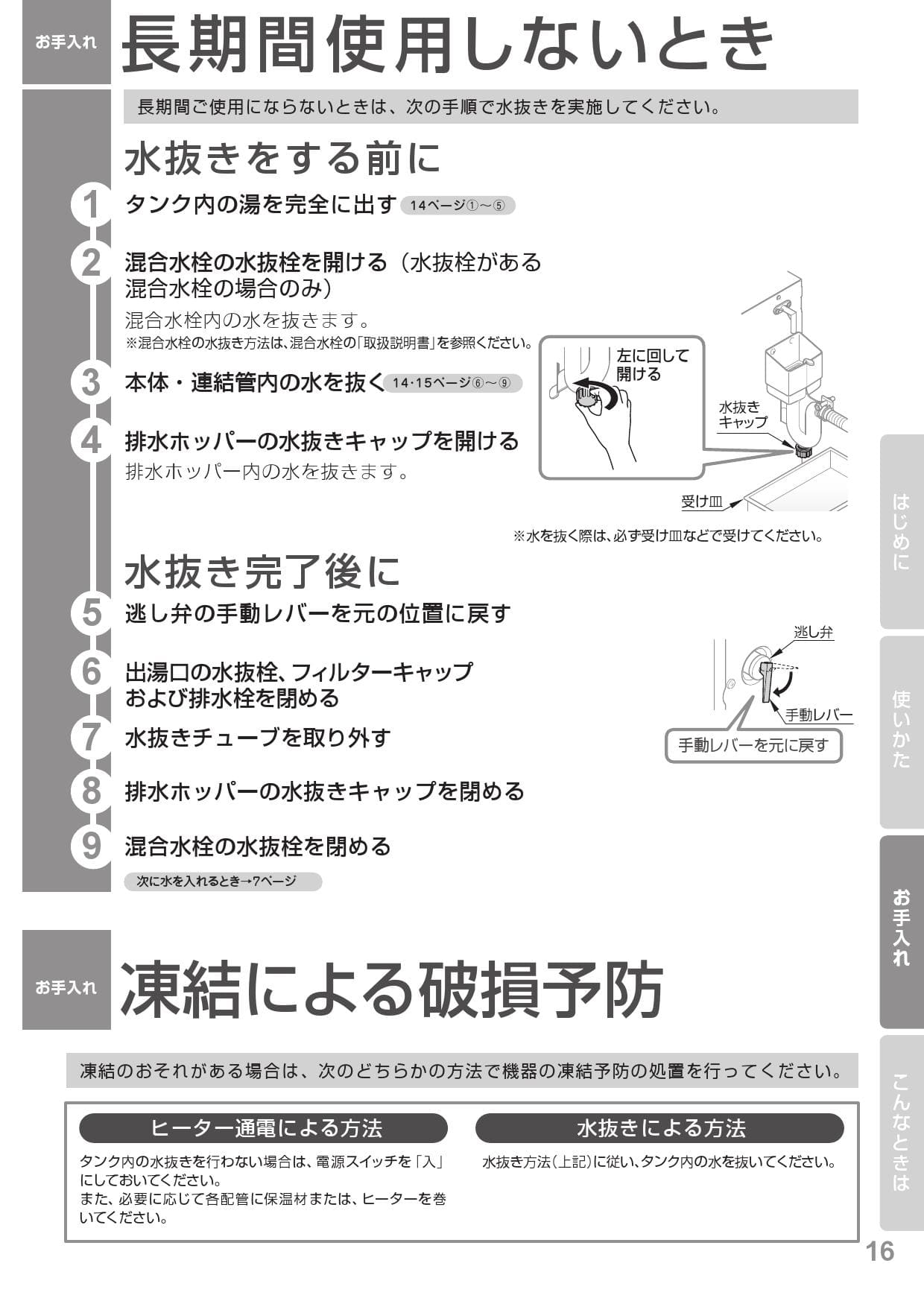 お手入れ 長期間使用しないとき

長期間ご使用にならないときは、次の手順で水抜きを実施してください。

水抜きをする前に

1 タンク内の湯を完全に出す 14ページ①～⑤

2 混合水栓の水抜栓を開ける（水抜栓がある混合水栓の場合のみ）
混合水栓内の水を抜きます。
※混合水栓の水抜き方法は、混合水栓の「取扱説明書」を参照ください。

3 本体・連結管内の水を抜く 14･15ページ⑥～⑨

4 排水ホッパーの水抜きキャップを開ける
排水ホッパー内の水を抜きます。

左に回して開ける
水抜きキャップ
受け皿

※水を抜く際は、必ず受け皿などで受けてください。

水抜き完了後に

5 逃し弁の手動レバーを元の位置に戻す

6 出湯口の水抜栓、フィルターキャップおよび排水栓を閉める

7 水抜きチューブを取り外す

8 排水ホッパーの水抜きキャップを閉める

9 混合水栓の水抜栓を閉める
次に水を入れるとき→7ページ

逃し弁
手動レバー
手動レバーを元に戻す

お手入れ 凍結による破損予防

凍結のおそれがある場合は、次のどちらかの方法で機器の凍結予防の処置を行ってください。

ヒーター通電による方法
タンク内の水抜きを行わない場合は、電源スイッチを「入」にしておいてください。
また、必要に応じて各配管に保温材または、ヒーターを巻いてください。

水抜きによる方法
水抜き方法（上記）に従い、タンク内の水を抜いてください。

はじめに
使いかた
お手入れ
こんなときは

16