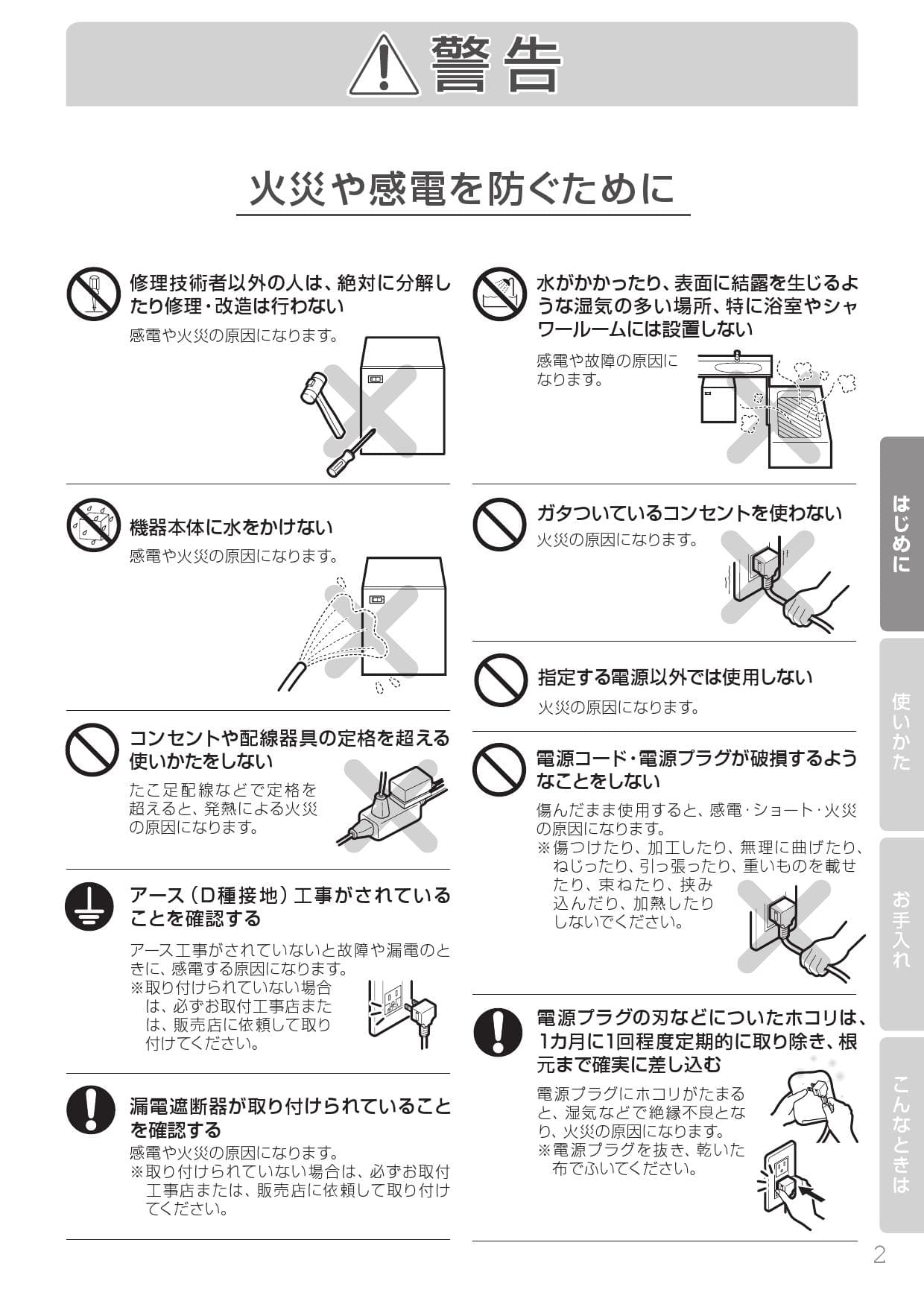 警告

火災や感電を防ぐために

修理技術者以外の人は、絶対に分解したり修理・改造は行わない

感電や火災の原因になります。

機器本体に水をかけない

感電や火災の原因になります。

コンセントや配線器具の定格を超える使いかたをしない

たこ足配線などで定格を超えると、発熱による火災の原因になります。

アース（D種接地）工事がされていることを確認する

アース工事がされていないと故障や漏電のときに、感電する原因になります。
※取り付けられていない場合は、必ずお取付工事店または、販売店に依頼して取り付けてください。

漏電遮断器が取り付けられていることを確認する

感電や火災の原因になります。
※取り付けられていない場合は、必ずお取付工事店または、販売店に依頼して取り付けてください。

水がかかったり、表面に結露を生じるような湿気の多い場所、特に浴室やシャワールームには設置しない

感電や故障の原因になります。

ガタついているコンセントを使わない

火災の原因になります。

指定する電源以外では使用しない

火災の原因になります。

電源コード・電源プラグが破損するようなことをしない

傷んだまま使用すると、感電・ショート・火災の原因になります。
※傷つけたり、加工したり、無理に曲げたり、ねじったり、引っ張ったり、重いものを載せたり、束ねたり、挟み込んだり、加熱したりしないでください。

電源プラグの刃などについたホコリは、1カ月に1回程度定期的に取り除き、根元まで確実に差し込む

電源プラグにホコリがたまると、湿気などで絶縁不良となり、火災の原因になります。
※電源プラグを抜き、乾いた布でふいてください。

はじめに
使いかた
お手入れ
こんなときは

2