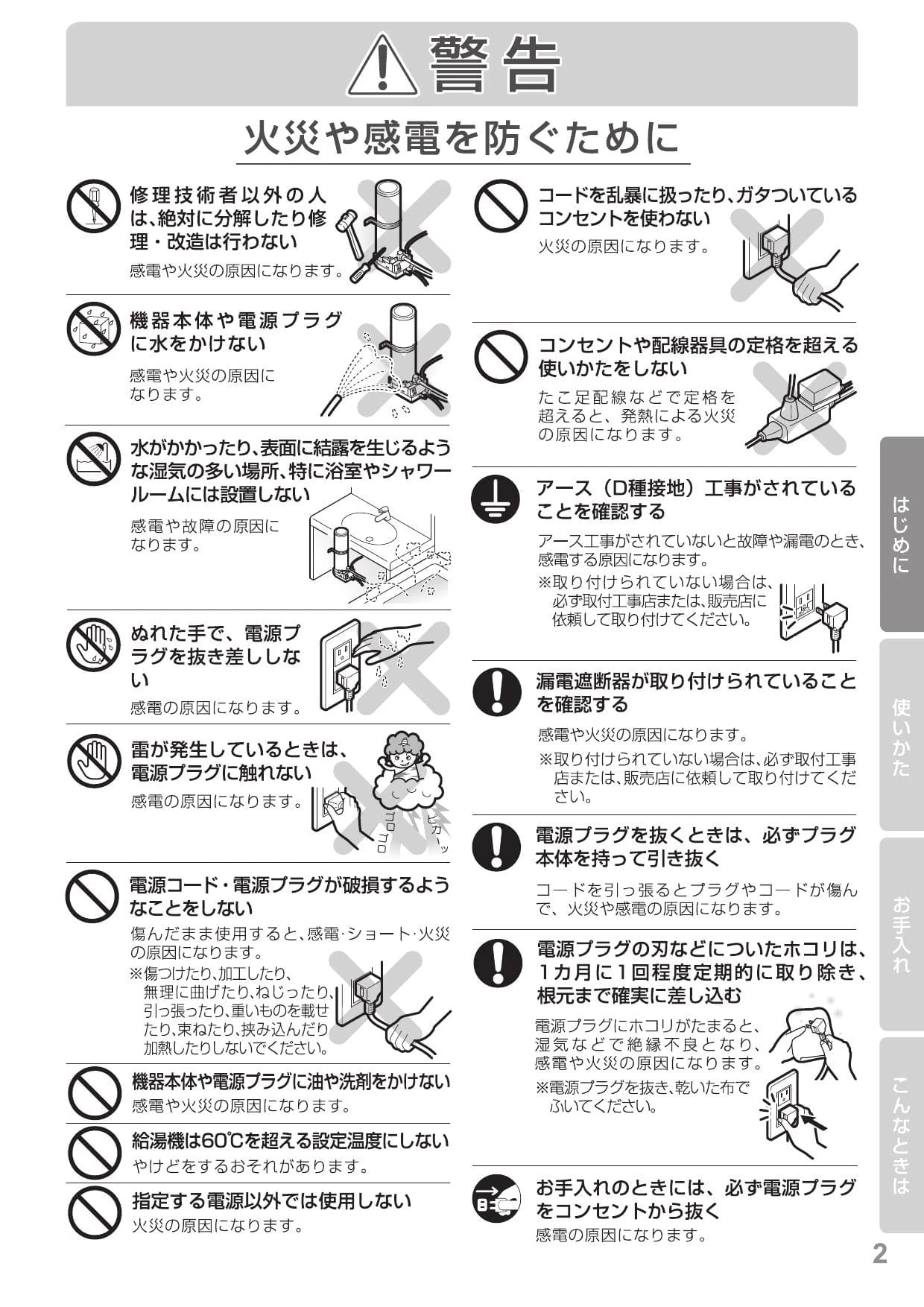 警告

火災や感電を防ぐために

修理技術者以外の人は、絶対に分解したり修理・改造は行わない
感電や火災の原因になります。

機器本体や電源プラグに水をかけない
感電や火災の原因になります。

水がかかったり、表面に結露を生じるような湿気の多い場所、特に浴室やシャワールームには設置しない
感電や故障の原因になります。

ぬれた手で、電源プラグを抜き差ししない
感電の原因になります。

雷が発生しているときは、電源プラグに触れない
感電の原因になります。

ゴロゴロ
ピカーッ

電源コード・電源プラグが破損するようなことをしない
傷んだまま使用すると、感電・ショート・火災の原因になります。
※傷つけたり、加工したり、無理に曲げたり、ねじったり、引っ張ったり、重いものを載せたり、束ねたり、挟み込んだり加熱したりしないでください。

機器本体や電源プラグに油や洗剤をかけない
感電や火災の原因になります。

給湯機は60℃を超える設定温度にしない
やけどをするおそれがあります。

指定する電源以外では使用しない
火災の原因になります。

コードを乱暴に扱ったり、ガタついているコンセントを使わない
火災の原因になります。

コンセントや配線器具の定格を超える使いかたをしない
たこ足配線などで定格を超えると、発熱による火災の原因になります。

アース（D種接地）工事がされていることを確認する
アース工事がされていないと故障や漏電のとき、感電する原因になります。
※取り付けられていない場合は、必ず取付工事店または、販売店に依頼して取り付けてください。

漏電遮断器が取り付けられていることを確認する
感電や火災の原因になります。
※取り付けられていない場合は、必ず取付工事店または、販売店に依頼して取り付けてください。

電源プラグを抜くときは、必ずプラグ本体を持って引き抜く
コードを引っ張るとプラグやコードが傷んで、火災や感電の原因になります。

電源プラグの刃などについたホコリは、1カ月に1回程度定期的に取り除き、根元まで確実に差し込む
電源プラグにホコリがたまると、湿気などで絶縁不良となり、感電や火災の原因になります。
※電源プラグを抜き、乾いた布でふいてください。

お手入れのときには、必ず電源プラグをコンセントから抜く
感電の原因になります。

はじめに
使いかた
お手入れ
こんなときは

2