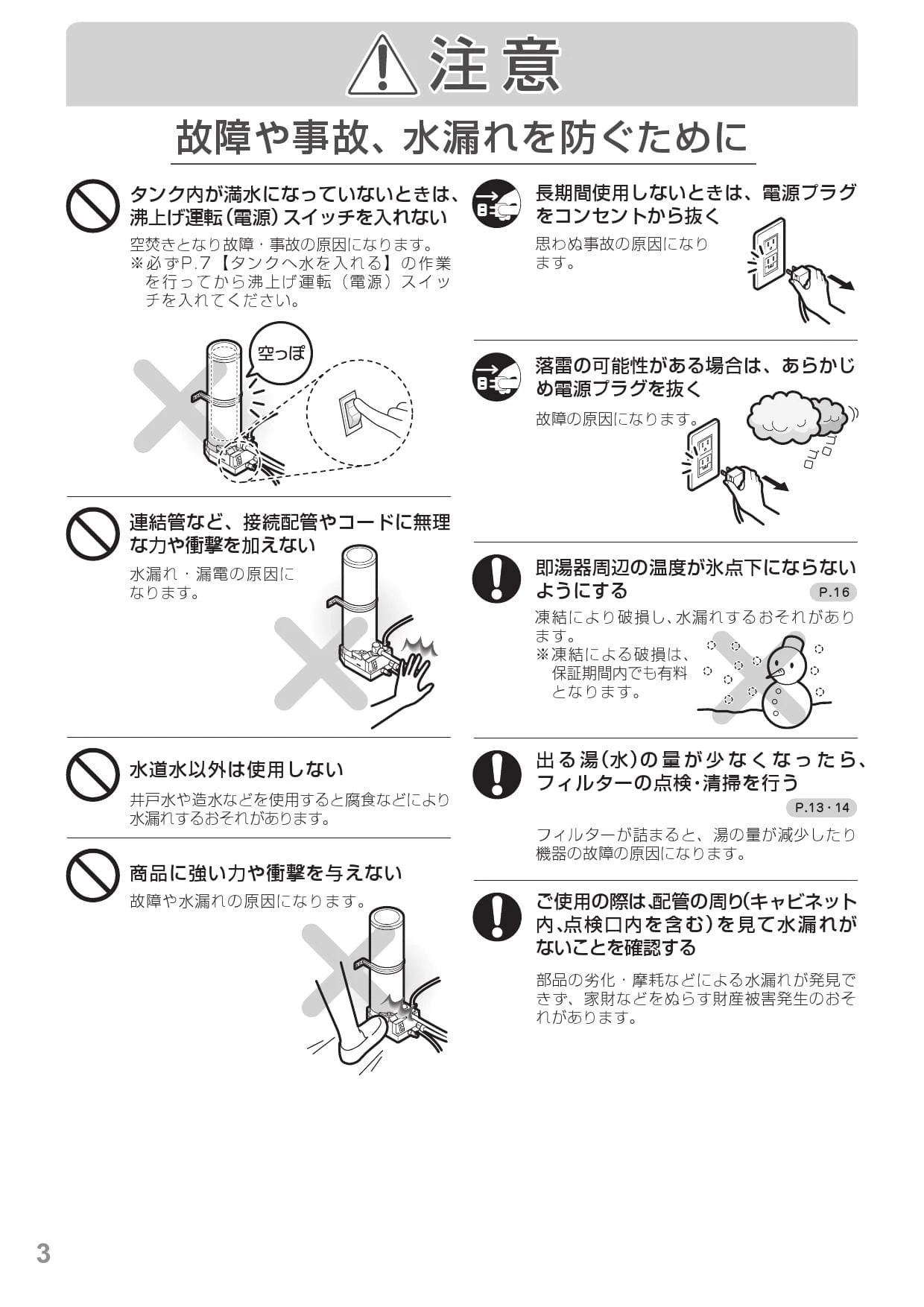 注意

故障や事故、水漏れを防ぐために

タンク内が満水になっていないときは、沸上げ運転(電源)スイッチを入れない

空焚きとなり故障・事故の原因になります。
※必ずP.7【タンクへ水を入れる】の作業を行ってから沸上げ運転(電源)スイッチを入れてください。

空っぽ

連結管など、接続配管やコードに無理な力や衝撃を加えない

水漏れ・漏電の原因になります。

水道水以外は使用しない

井戸水や造水などを使用すると腐食などにより水漏れするおそれがあります。

商品に強い力や衝撃を与えない

故障や水漏れの原因になります。

長期間使用しないときは、電源プラグをコンセントから抜く

思わぬ事故の原因になります。

落雷の可能性がある場合は、あらかじめ電源プラグを抜く

故障の原因になります。

ゴロゴロ

即湯器周辺の温度が氷点下にならないようにする

P.16

凍結により破損し、水漏れするおそれがあります。
※凍結による破損は、保証期間内でも有料となります。

出る湯(水)の量が少なくなったら、フィルターの点検・清掃を行う

P.13・14

フィルターが詰まると、湯の量が減少したり機器の故障の原因になります。

ご使用の際は、配管の周り(キャビネット内、点検口内を含む)を見て水漏れがないことを確認する

部品の劣化・摩耗などによる水漏れが発見できず、家財などをぬらす財産被害発生のおそれがあります。

3