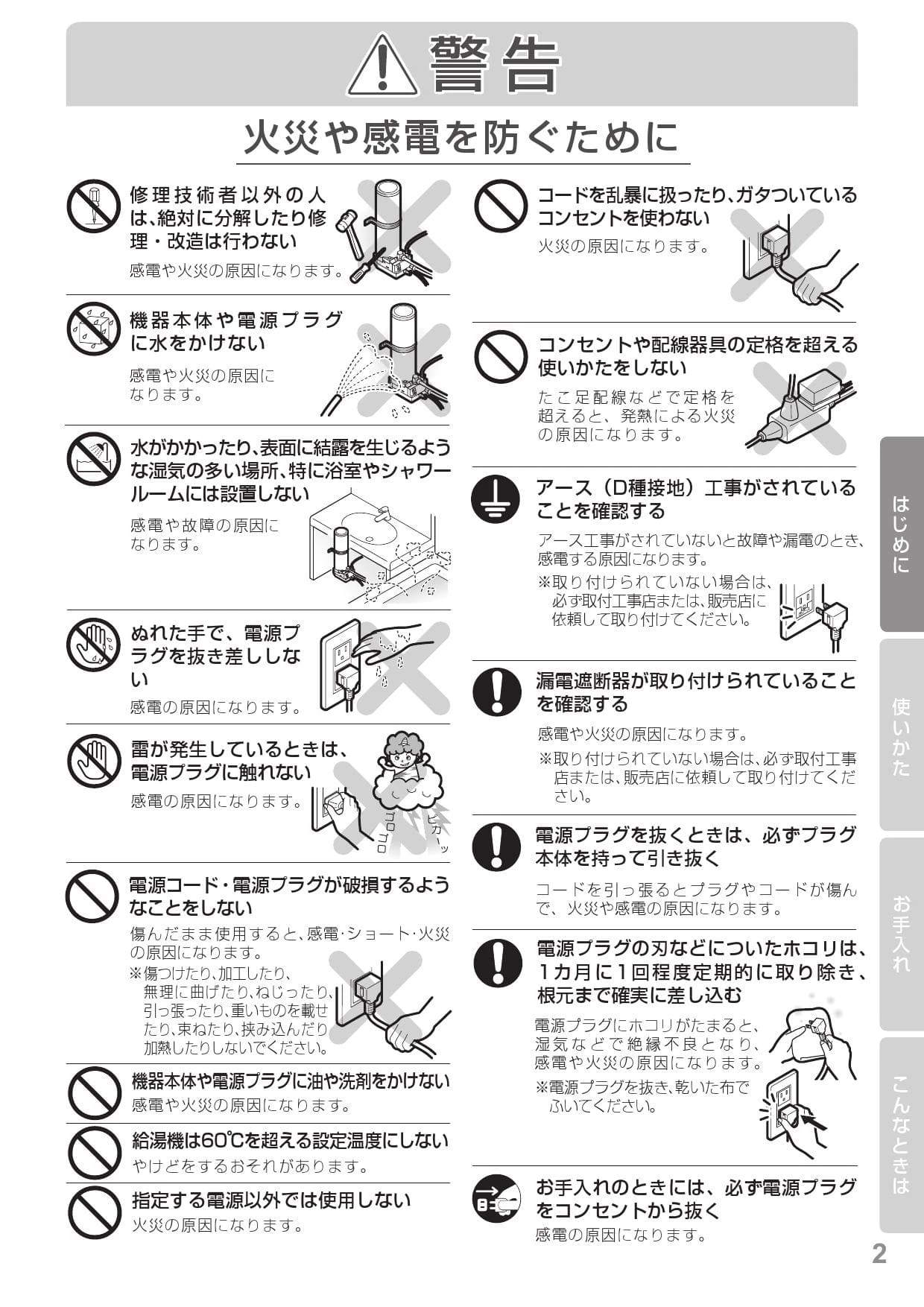 警告

火災や感電を防ぐために

修理技術者以外の人は、絶対に分解したり修理・改造は行わない
感電や火災の原因になります。

機器本体や電源プラグに水をかけない
感電や火災の原因になります。

水がかかったり、表面に結露を生じるような湿気の多い場所、特に浴室やシャワールームには設置しない
感電や故障の原因になります。

ぬれた手で、電源プラグを抜き差ししない
感電の原因になります。

雷が発生しているときは、電源プラグに触れない
感電の原因になります。

ゴロゴロ
ピカーッ

電源コード・電源プラグが破損するようなことをしない
傷んだまま使用すると、感電・ショート・火災の原因になります。
※傷つけたり、加工したり、無理に曲げたり、ねじったり、引っ張ったり、重いものを載せたり、束ねたり、挟み込んだり加熱したりしないでください。

機器本体や電源プラグに油や洗剤をかけない
感電や火災の原因になります。

給湯機は60℃を超える設定温度にしない
やけどをするおそれがあります。

指定する電源以外では使用しない
火災の原因になります。

コードを乱暴に扱ったり、ガタついているコンセントを使わない
火災の原因になります。

コンセントや配線器具の定格を超える使いかたをしない
たこ足配線などで定格を超えると、発熱による火災の原因になります。

アース（D種接地）工事がされていることを確認する
アース工事がされていないと故障や漏電のとき、感電する原因になります。
※取り付けられていない場合は、必ず取付工事店または、販売店に依頼して取り付けてください。

漏電遮断器が取り付けられていることを確認する
感電や火災の原因になります。
※取り付けられていない場合は、必ず取付工事店または、販売店に依頼して取り付けてください。

電源プラグを抜くときは、必ずプラグ本体を持って引き抜く
コードを引っ張るとプラグやコードが傷んで、火災や感電の原因になります。

電源プラグの刃などについたホコリは、1カ月に1回程度定期的に取り除き、根元まで確実に差し込む
電源プラグにホコリがたまると、湿気などで絶縁不良となり、感電や火災の原因になります。
※電源プラグを抜き、乾いた布でふいてください。

お手入れのときには、必ず電源プラグをコンセントから抜く
感電の原因になります。

はじめに
使いかた
お手入れ
こんなときは

2