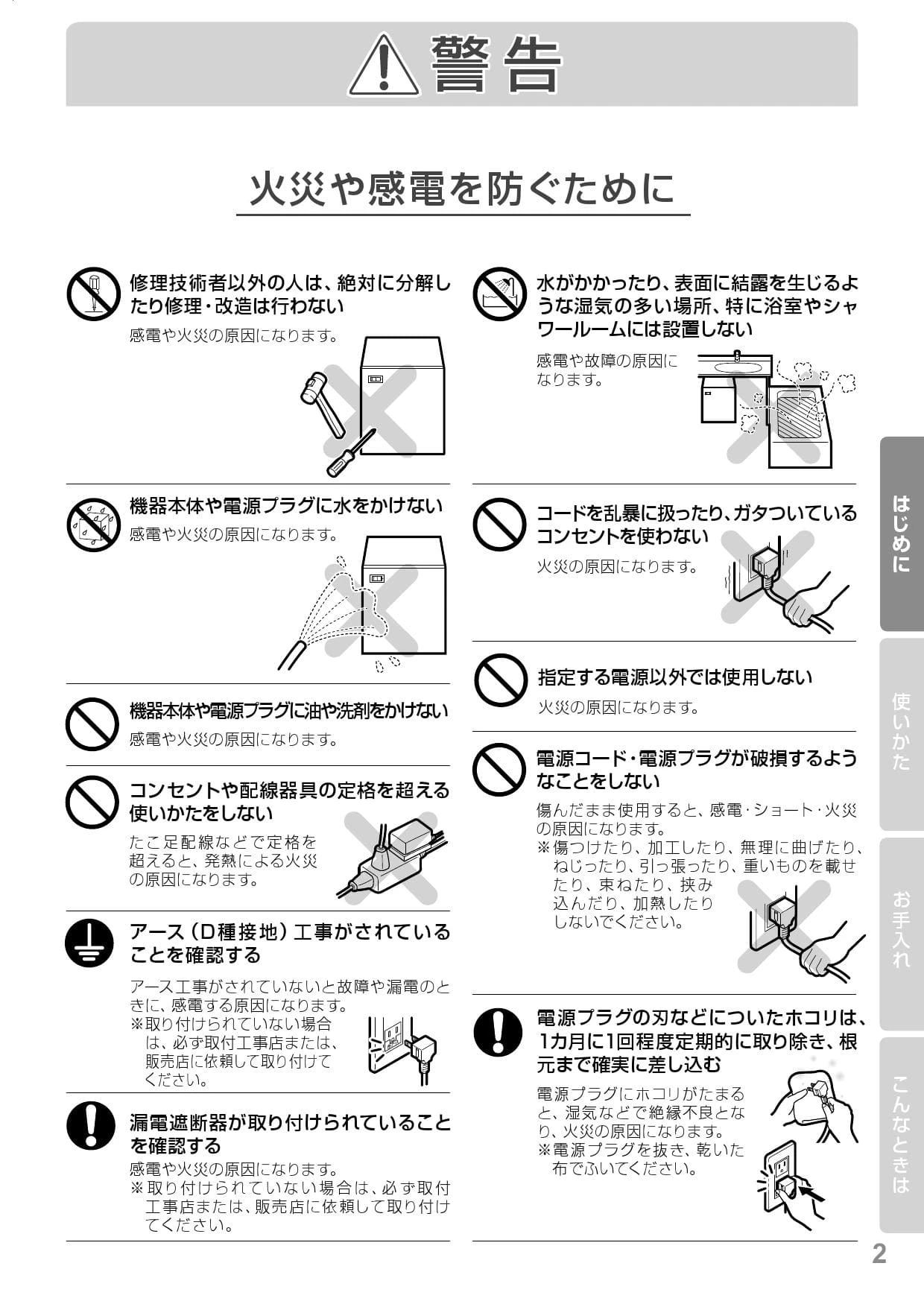 警告

火災や感電を防ぐために

修理技術者以外の人は、絶対に分解したり修理・改造は行わない

感電や火災の原因になります。

機器本体や電源プラグに水をかけない

感電や火災の原因になります。

機器本体や電源プラグに油や洗剤をかけない

感電や火災の原因になります。

コンセントや配線器具の定格を超える使いかたをしない

たこ足配線などで定格を超えると、発熱による火災の原因になります。

アース（D種接地）工事がされていることを確認する

アース工事がされていないと故障や漏電のときに、感電する原因になります。
※取り付けられていない場合は、必ず取付工事店または、販売店に依頼して取り付けてください。

漏電遮断器が取り付けられていることを確認する

感電や火災の原因になります。
※取り付けられていない場合は、必ず取付工事店または、販売店に依頼して取り付けてください。

水がかかったり、表面に結露を生じるような湿気の多い場所、特に浴室やシャワールームには設置しない

感電や故障の原因になります。

コードを乱暴に扱ったり、ガタついているコンセントを使わない

火災の原因になります。

指定する電源以外では使用しない

火災の原因になります。

電源コード・電源プラグが破損するようなことをしない

傷んだまま使用すると、感電・ショート・火災の原因になります。
※傷つけたり、加工したり、無理に曲げたり、ねじったり、引っ張ったり、重いものを載せたり、束ねたり、挟み込んだり、加熱したりしないでください。

電源プラグの刃などについたホコリは、1カ月に1回程度定期的に取り除き、根元まで確実に差し込む

電源プラグにホコリがたまると、湿気などで絶縁不良となり、火災の原因になります。
※電源プラグを抜き、乾いた布でふいてください。

はじめに
使いかた
お手入れ
こんなときは

2