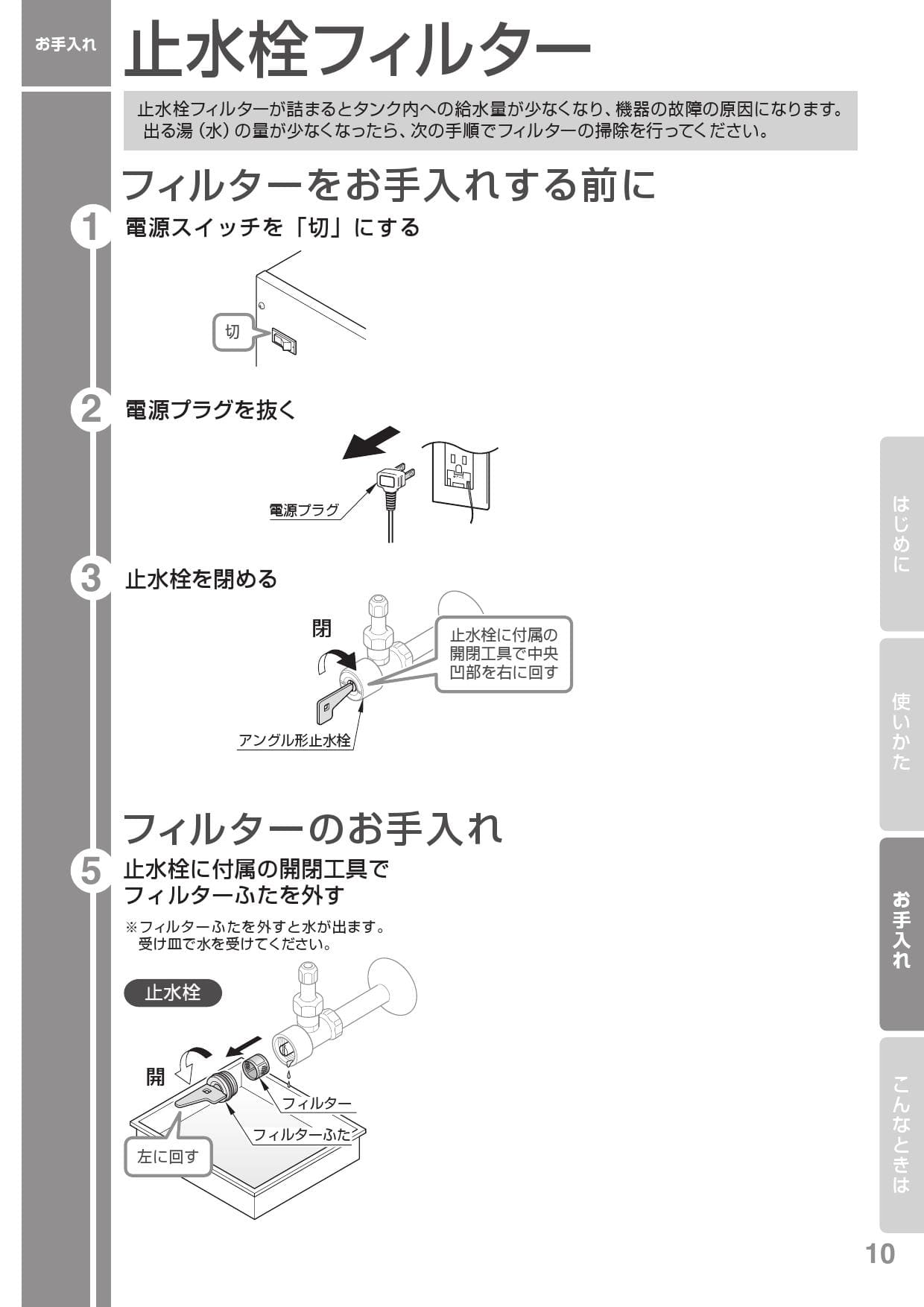 お手入れ

止水栓フィルター

止水栓フィルターが詰まるとタンク内への給水量が少なくなり、機器の故障の原因になります。出る湯（水）の量が少なくなったら、次の手順でフィルターの掃除を行ってください。

フィルターをお手入れする前に

1 電源スイッチを「切」にする

切

2 電源プラグを抜く

電源プラグ

3 止水栓を閉める

閉

止水栓に付属の開閉工具で中央凹部を右に回す

アングル形止水栓

フィルターのお手入れ

5 止水栓に付属の開閉工具でフィルターふたを外す

※フィルターふたを外すと水が出ます。受け皿で水を受けてください。

止水栓

開

フィルター

フィルターふた

左に回す

はじめに

使いかた

お手入れ

こんなときは

10