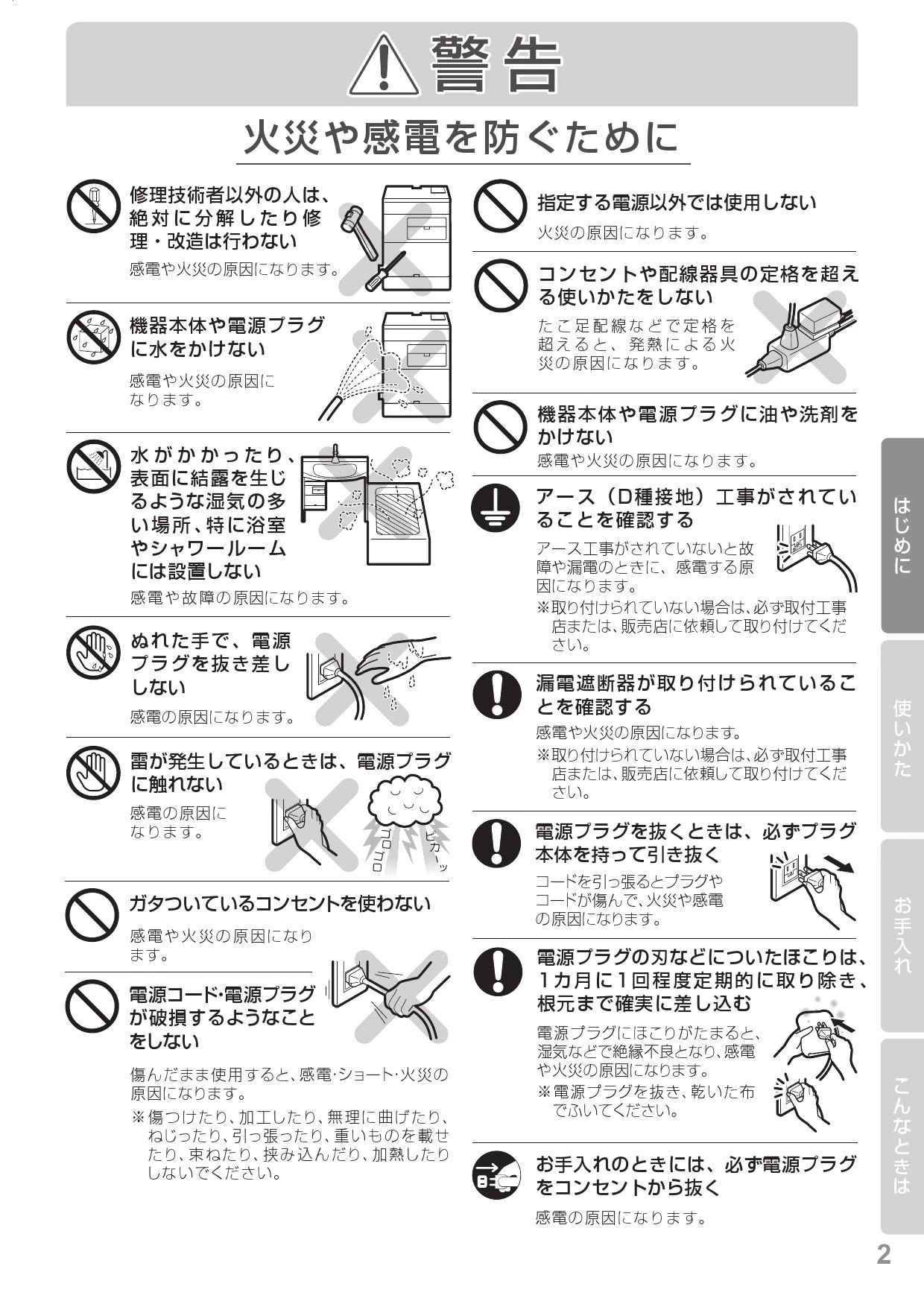 警告

火災や感電を防ぐために

修理技術者以外の人は、絶対に分解したり修理・改造は行わない

感電や火災の原因になります。

機器本体や電源プラグに水をかけない

感電や火災の原因になります。

水がかかったり、表面に結露を生じるような湿気の多い場所、特に浴室やシャワールームには設置しない

感電や故障の原因になります。

ぬれた手で、電源プラグを抜き差ししない

感電の原因になります。

雷が発生しているときは、電源プラグに触れない

感電の原因になります。

ゴロゴロ

ピカーッ

ガタついているコンセントを使わない

感電や火災の原因になります。

電源コード･電源プラグが破損するようなことをしない

傷んだまま使用すると、感電･ショート･火災の原因になります。

※傷つけたり、加工したり、無理に曲げたり、ねじったり、引っ張ったり、重いものを載せたり、束ねたり、挟み込んだり、加熱したりしないでください。

指定する電源以外では使用しない

火災の原因になります。

コンセントや配線器具の定格を超える使いかたをしない

たこ足配線などで定格を超えると、発熱による火災の原因になります。

機器本体や電源プラグに油や洗剤をかけない

感電や火災の原因になります。

アース（D種接地）工事がされていることを確認する

アース工事がされていないと故障や漏電のときに、感電する原因になります。

※取り付けられていない場合は、必ず取付工事店または、販売店に依頼して取り付けてください。

漏電遮断器が取り付けられていることを確認する

感電や火災の原因になります。

※取り付けられていない場合は、必ず取付工事店または、販売店に依頼して取り付けてください。

電源プラグを抜くときは、必ずプラグ本体を持って引き抜く

コードを引っ張るとプラグやコードが傷んで、火災や感電の原因になります。

電源プラグの刃などについたほこりは、1カ月に1回程度定期的に取り除き、根元まで確実に差し込む

電源プラグにほこりがたまると、湿気などで絶縁不良となり、感電や火災の原因になります。

※電源プラグを抜き、乾いた布でふいてください。

お手入れのときには、必ず電源プラグをコンセントから抜く

感電の原因になります。

はじめに

使いかた

お手入れ

こんなときは

2