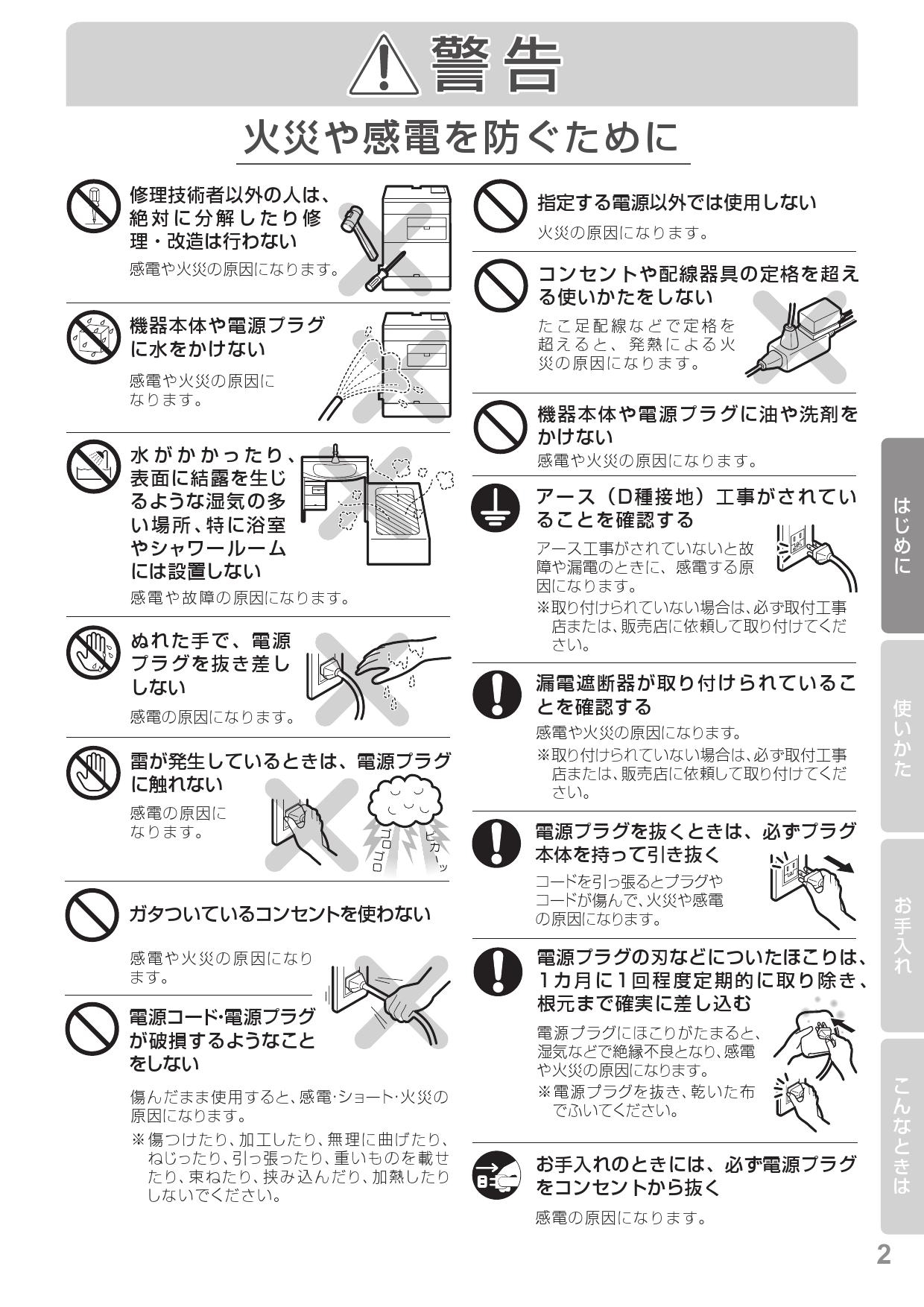 警告

火災や感電を防ぐために

修理技術者以外の人は、絶対に分解したり修理・改造は行わない
感電や火災の原因になります。

機器本体や電源プラグに水をかけない
感電や火災の原因になります。

水がかかったり、表面に結露を生じるような湿気の多い場所、特に浴室やシャワールームには設置しない
感電や故障の原因になります。

ぬれた手で、電源プラグを抜き差ししない
感電の原因になります。

雷が発生しているときは、電源プラグに触れない
感電の原因になります。

ゴロゴロ
ピカーッ

ガタついているコンセントを使わない
感電や火災の原因になります。

電源コード･電源プラグが破損するようなことをしない
傷んだまま使用すると、感電･ショート･火災の原因になります。
※傷つけたり、加工したり、無理に曲げたり、ねじったり、引っ張ったり、重いものを載せたり、束ねたり、挟み込んだり、加熱したりしないでください。

指定する電源以外では使用しない
火災の原因になります。

コンセントや配線器具の定格を超える使いかたをしない
たこ足配線などで定格を超えると、発熱による火災の原因になります。

機器本体や電源プラグに油や洗剤をかけない
感電や火災の原因になります。

アース（D種接地）工事がされていることを確認する
アース工事がされていないと故障や漏電のときに、感電する原因になります。
※取り付けられていない場合は、必ず取付工事店または、販売店に依頼して取り付けてください。

漏電遮断器が取り付けられていることを確認する
感電や火災の原因になります。
※取り付けられていない場合は、必ず取付工事店または、販売店に依頼して取り付けてください。

電源プラグを抜くときは、必ずプラグ本体を持って引き抜く
コードを引っ張るとプラグやコードが傷んで、火災や感電の原因になります。

電源プラグの刃などについたほこりは、1カ月に1回程度定期的に取り除き、根元まで確実に差し込む
電源プラグにほこりがたまると、湿気などで絶縁不良となり、感電や火災の原因になります。
※電源プラグを抜き、乾いた布でふいてください。

お手入れのときには、必ず電源プラグをコンセントから抜く
感電の原因になります。

はじめに
使いかた
お手入れ
こんなときは

2