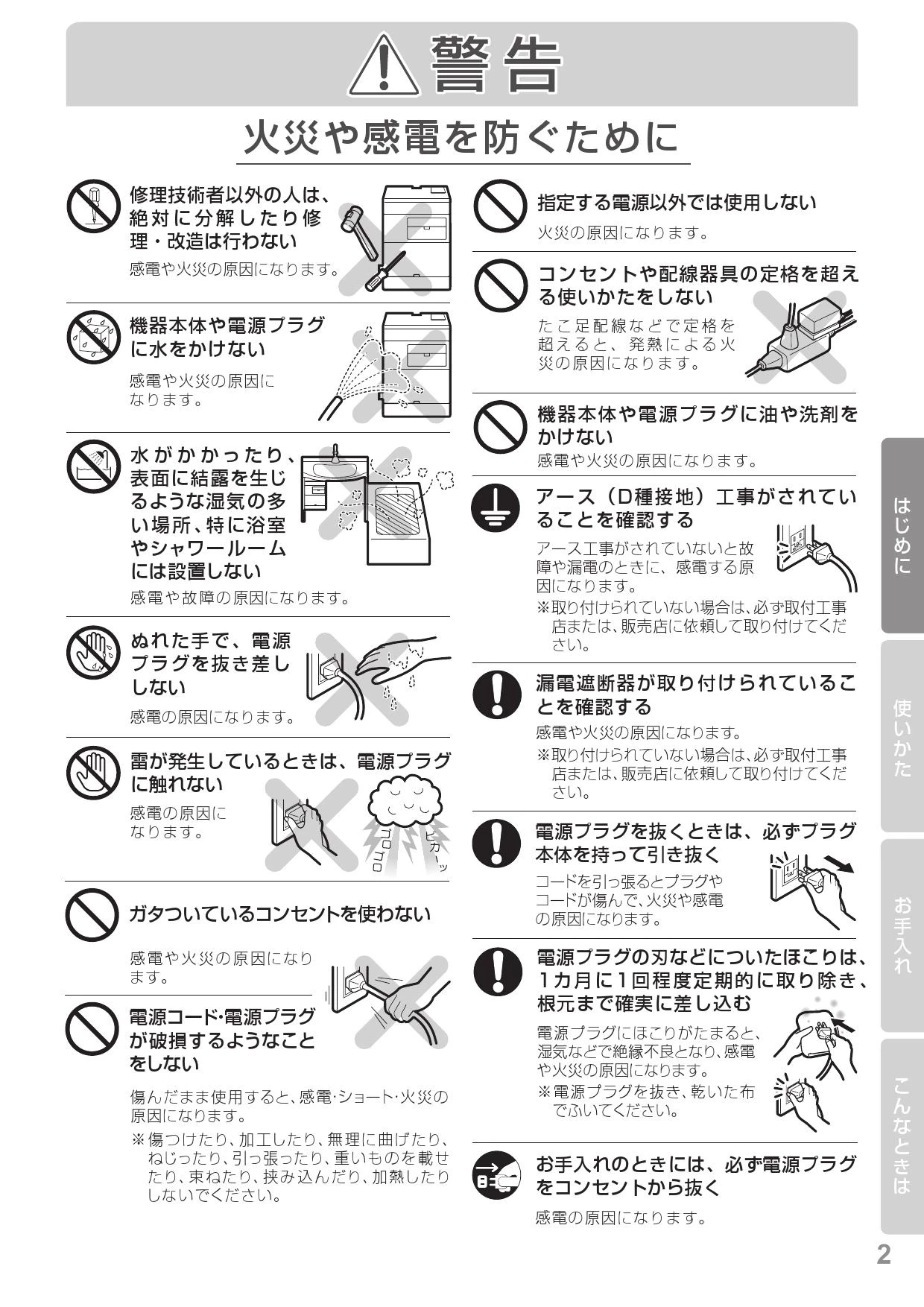 警告

火災や感電を防ぐために

修理技術者以外の人は、絶対に分解したり修理・改造は行わない

感電や火災の原因になります。

機器本体や電源プラグに水をかけない

感電や火災の原因になります。

水がかかったり、表面に結露を生じるような湿気の多い場所、特に浴室やシャワールームには設置しない

感電や故障の原因になります。

ぬれた手で、電源プラグを抜き差ししない

感電の原因になります。

雷が発生しているときは、電源プラグに触れない

感電の原因になります。

ゴロゴロ

ピカーッ

ガタついているコンセントを使わない

感電や火災の原因になります。

電源コード･電源プラグが破損するようなことをしない

傷んだまま使用すると、感電･ショート･火災の原因になります。

※傷つけたり、加工したり、無理に曲げたり、ねじったり、引っ張ったり、重いものを載せたり、束ねたり、挟み込んだり、加熱したりしないでください。

指定する電源以外では使用しない

火災の原因になります。

コンセントや配線器具の定格を超える使いかたをしない

たこ足配線などで定格を超えると、発熱による火災の原因になります。

機器本体や電源プラグに油や洗剤をかけない

感電や火災の原因になります。

アース（D種接地）工事がされていることを確認する

アース工事がされていないと故障や漏電のときに、感電する原因になります。

※取り付けられていない場合は、必ず取付工事店または、販売店に依頼して取り付けてください。

漏電遮断器が取り付けられていることを確認する

感電や火災の原因になります。

※取り付けられていない場合は、必ず取付工事店または、販売店に依頼して取り付けてください。

電源プラグを抜くときは、必ずプラグ本体を持って引き抜く

コードを引っ張るとプラグやコードが傷んで、火災や感電の原因になります。

電源プラグの刃などについたほこりは、1カ月に1回程度定期的に取り除き、根元まで確実に差し込む

電源プラグにほこりがたまると、湿気などで絶縁不良となり、感電や火災の原因になります。

※電源プラグを抜き、乾いた布でふいてください。

お手入れのときには、必ず電源プラグをコンセントから抜く

感電の原因になります。

はじめに

使いかた

お手入れ

こんなときは

2