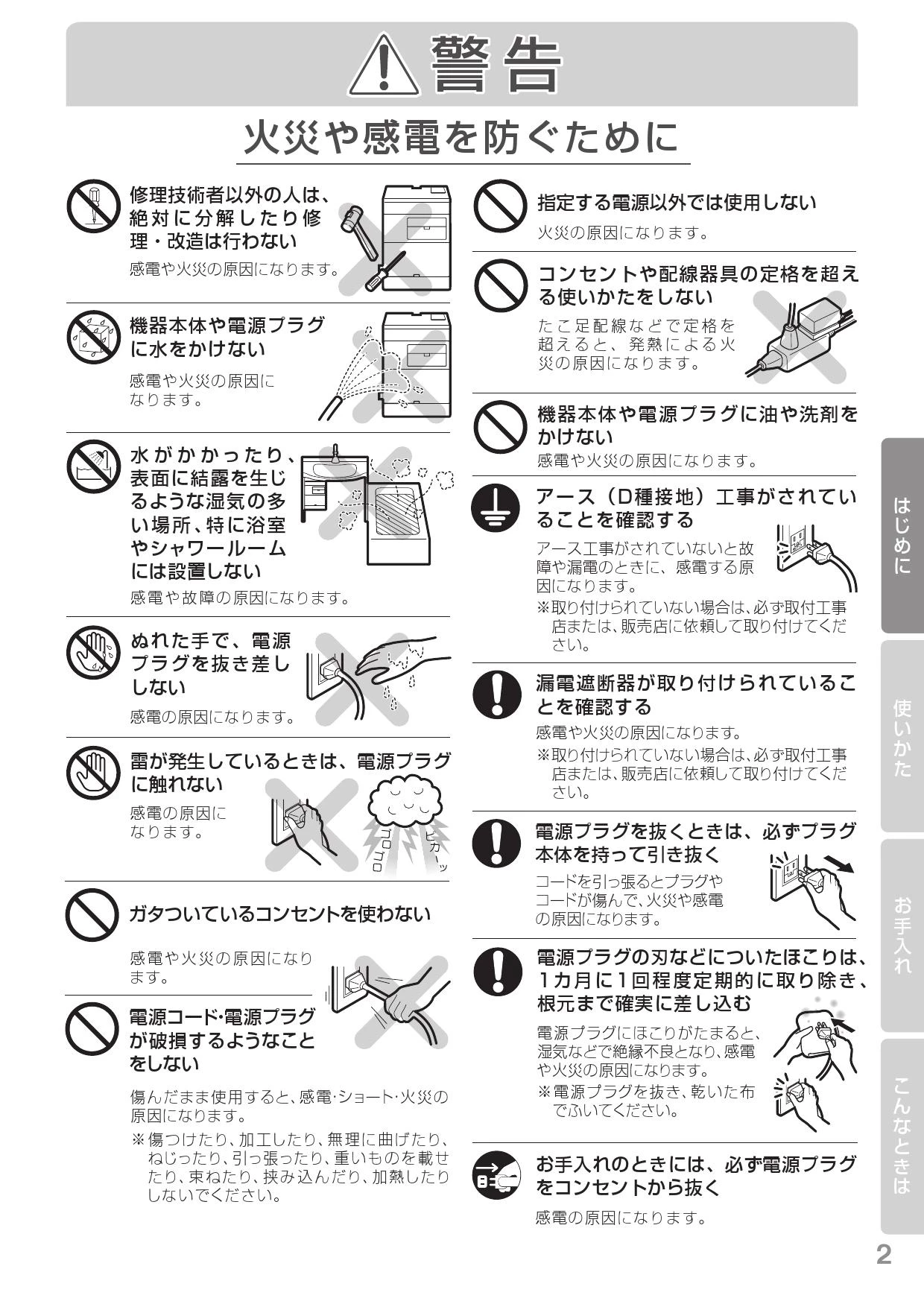 警告

火災や感電を防ぐために

修理技術者以外の人は、絶対に分解したり修理・改造は行わない

感電や火災の原因になります。

機器本体や電源プラグに水をかけない

感電や火災の原因になります。

水がかかったり、表面に結露を生じるような湿気の多い場所、特に浴室やシャワールームには設置しない

感電や故障の原因になります。

ぬれた手で、電源プラグを抜き差ししない

感電の原因になります。

雷が発生しているときは、電源プラグに触れない

感電の原因になります。

ゴロゴロ

ピカーッ

ガタついているコンセントを使わない

感電や火災の原因になります。

電源コード・電源プラグが破損するようなことをしない

傷んだまま使用すると、感電・ショート・火災の原因になります。

※傷つけたり、加工したり、無理に曲げたり、ねじったり、引っ張ったり、重いものを載せたり、束ねたり、挟み込んだり、加熱したりしないでください。

指定する電源以外では使用しない

火災の原因になります。

コンセントや配線器具の定格を超える使いかたをしない

たこ足配線などで定格を超えると、発熱による火災の原因になります。

機器本体や電源プラグに油や洗剤をかけない

感電や火災の原因になります。

アース（D種接地）工事がされていることを確認する

アース工事がされていないと故障や漏電のときに、感電する原因になります。

※取り付けられていない場合は、必ず取付工事店または、販売店に依頼して取り付けてください。

漏電遮断器が取り付けられていることを確認する

感電や火災の原因になります。

※取り付けられていない場合は、必ず取付工事店または、販売店に依頼して取り付けてください。

電源プラグを抜くときは、必ずプラグ本体を持って引き抜く

コードを引っ張るとプラグやコードが傷んで、火災や感電の原因になります。

電源プラグの刃などについたほこりは、1カ月に1回程度定期的に取り除き、根元まで確実に差し込む

電源プラグにほこりがたまると、湿気などで絶縁不良となり、感電や火災の原因になります。

※電源プラグを抜き、乾いた布でふいてください。

お手入れのときには、必ず電源プラグをコンセントから抜く

感電の原因になります。

はじめに

使いかた

お手入れ

こんなときは

2