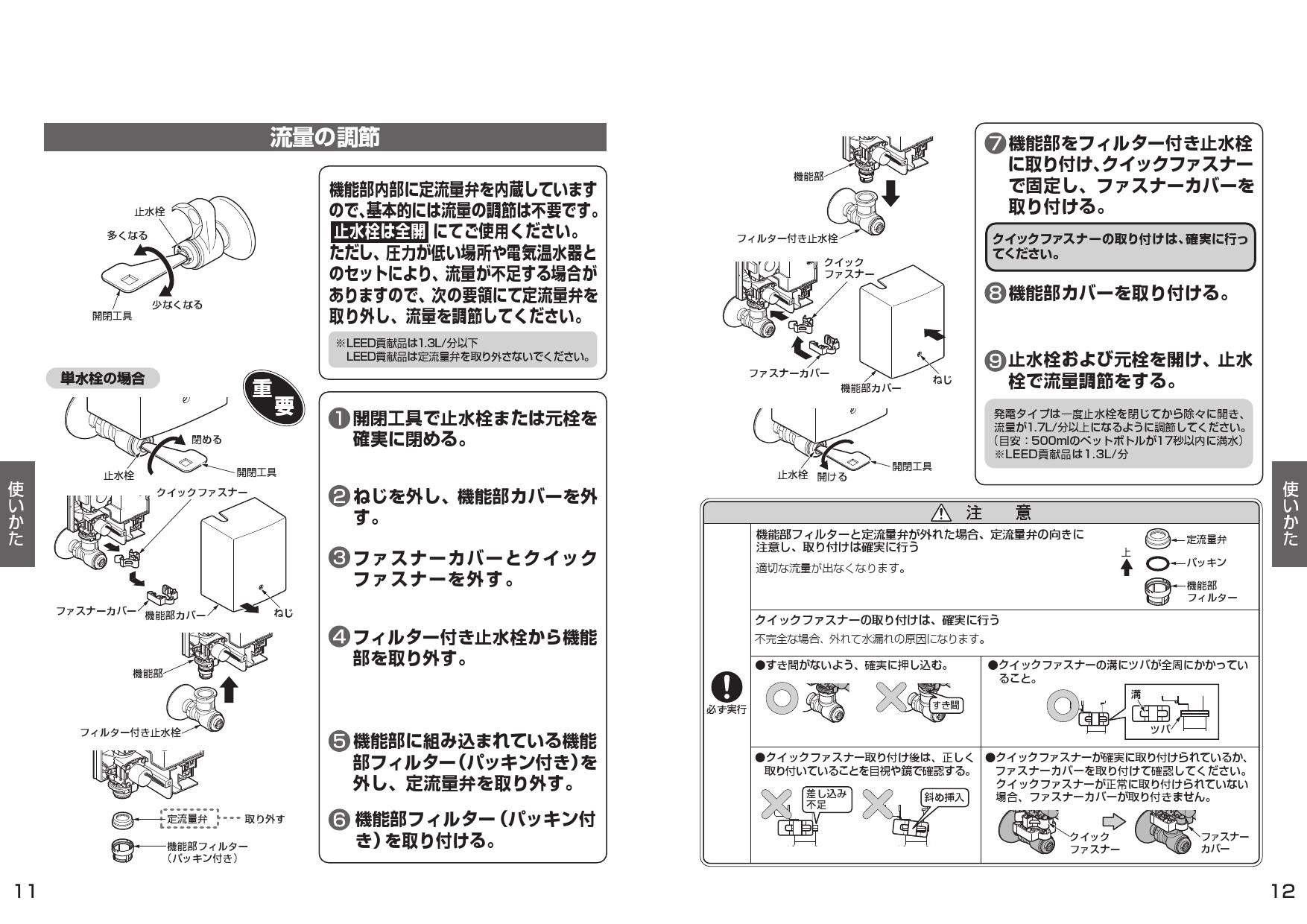 流量の調節

止水栓
多くなる
少なくなる
開閉工具

機能部内部に定流量弁を内蔵していますので、基本的には流量の調節は不要です。止水栓は全開 にてご使用ください。ただし、圧力が低い場所や電気温水器とのセットにより、流量が不足する場合がありますので、次の要領にて定流量弁を取り外し、流量を調節してください。

※LEED貢献品は1.3L/分以下
LEED貢献品は定流量弁を取り外さないでください。

単水栓の場合

重要

閉める
止水栓
開閉工具
クイックファスナー
ファスナーカバー
機能部カバー
ねじ
機能部
フィルター付き止水栓
定流量弁
取り外す
機能部フィルター（パッキン付き）

❶開閉工具で止水栓または元栓を確実に閉める。

❷ねじを外し、機能部カバーを外す。

❸ファスナーカバーとクイックファスナーを外す。

❹フィルター付き止水栓から機能部を取り外す。

❺機能部に組み込まれている機能部フィルター（パッキン付き）を外し、定流量弁を取り外す。

❻機能部フィルター（パッキン付き）を取り付ける。

使いかた

11

機能部
フィルター付き止水栓
クイックファスナー
ファスナーカバー
機能部カバー
ねじ
止水栓
開ける
開閉工具

❼機能部をフィルター付き止水栓に取り付け、クイックファスナーで固定し、ファスナーカバーを取り付ける。

クイックファスナーの取り付けは、確実に行ってください。

❽機能部カバーを取り付ける。

❾止水栓および元栓を開け、止水栓で流量調節をする。

発電タイプは一度止水栓を閉じてから除々に開き、流量が1.7L/分以上になるように調節してください。（目安：500mlのペットボトルが17秒以内に満水）
※LEED貢献品は1.3L/分

⚠ 注 意

必ず実行

機能部フィルターと定流量弁が外れた場合、定流量弁の向きに注意し、取り付けは確実に行う
適切な流量が出なくなります。
上
定流量弁
パッキン
機能部フィルター

クイックファスナーの取り付けは、確実に行う
不完全な場合、外れて水漏れの原因になります。

●すき間がないよう、確実に押し込む。
すき間
●クイックファスナーの溝にツバが全周にかかっていること。
溝
ツバ

●クイックファスナー取り付け後は、正しく取り付いていることを目視や鏡で確認する。
差し込み不足
斜め挿入
●クイックファスナーが確実に取り付けられているか、ファスナーカバーを取り付けて確認してください。クイックファスナーが正常に取り付けられていない場合、ファスナーカバーが取り付きません。
クイックファスナー
ファスナーカバー

使いかた

12