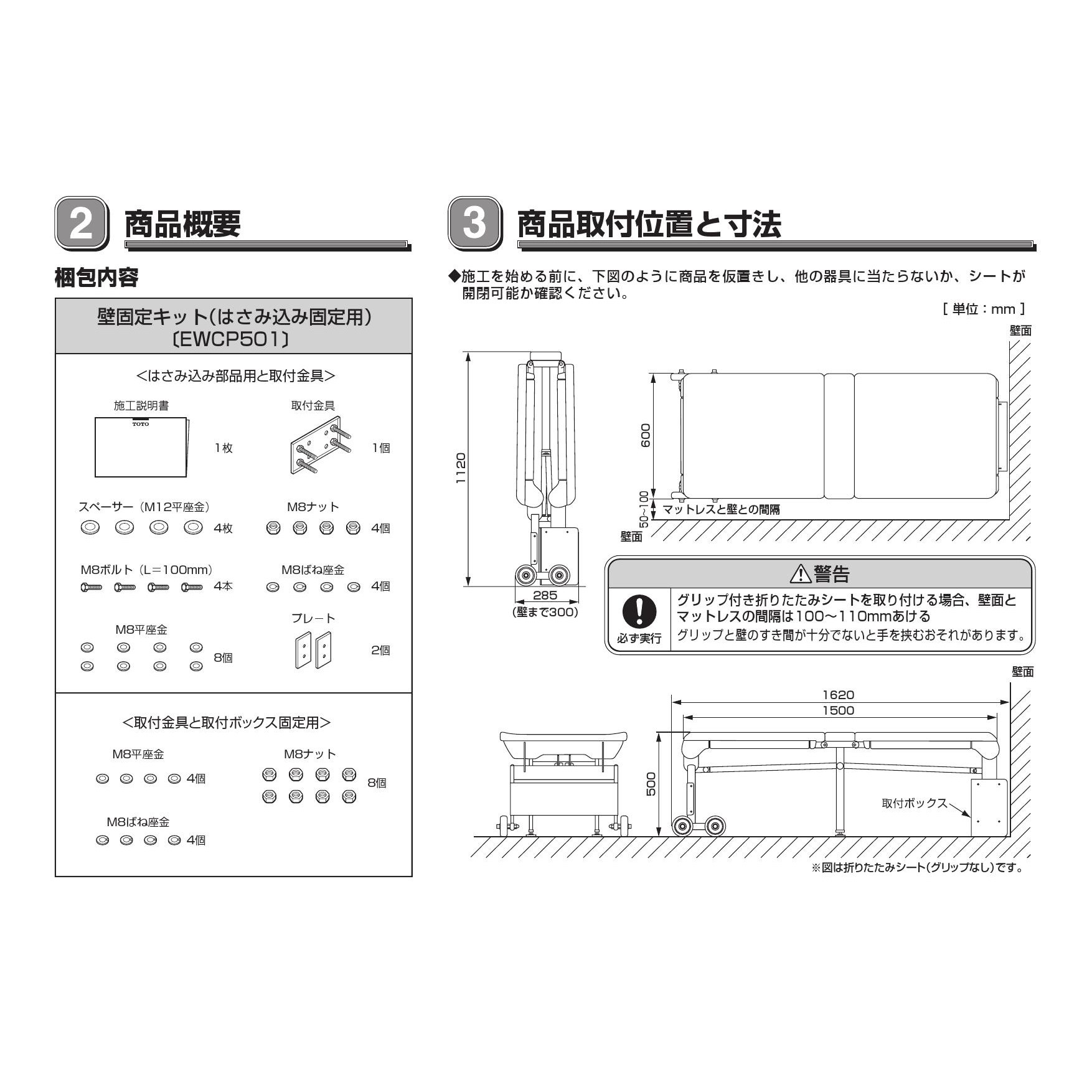 2 商品概要

梱包内容

壁固定キット(はさみ込み固定用)
〔EWCP501〕

<はさみ込み部品用と取付金具>

施工説明書
TOTO
1枚

取付金具
1個

スペーサー(M12平座金)
4枚

M8ナット
4個

M8ボルト(L=100mm)
4本

M8ばね座金
4個

M8平座金
8個

プレート
2個

<取付金具と取付ボックス固定用>

M8平座金
4個

M8ナット
8個

M8ばね座金
4個

3 商品取付位置と寸法

◆施工を始める前に、下図のように商品を仮置きし、他の器具に当たらないか、シートが開閉可能か確認ください。

[ 単位:mm ]

壁面

1120

285
(壁まで300)

600

50~100

マットレスと壁との間隔

壁面

⚠警告

必ず実行

グリップ付き折りたたみシートを取り付ける場合、壁面とマットレスの間隔は100~110mmあける
グリップと壁のすき間が十分でないと手を挟むおそれがあります。

壁面

1620
1500

500

取付ボックス

※図は折りたたみシート(グリップなし)です。