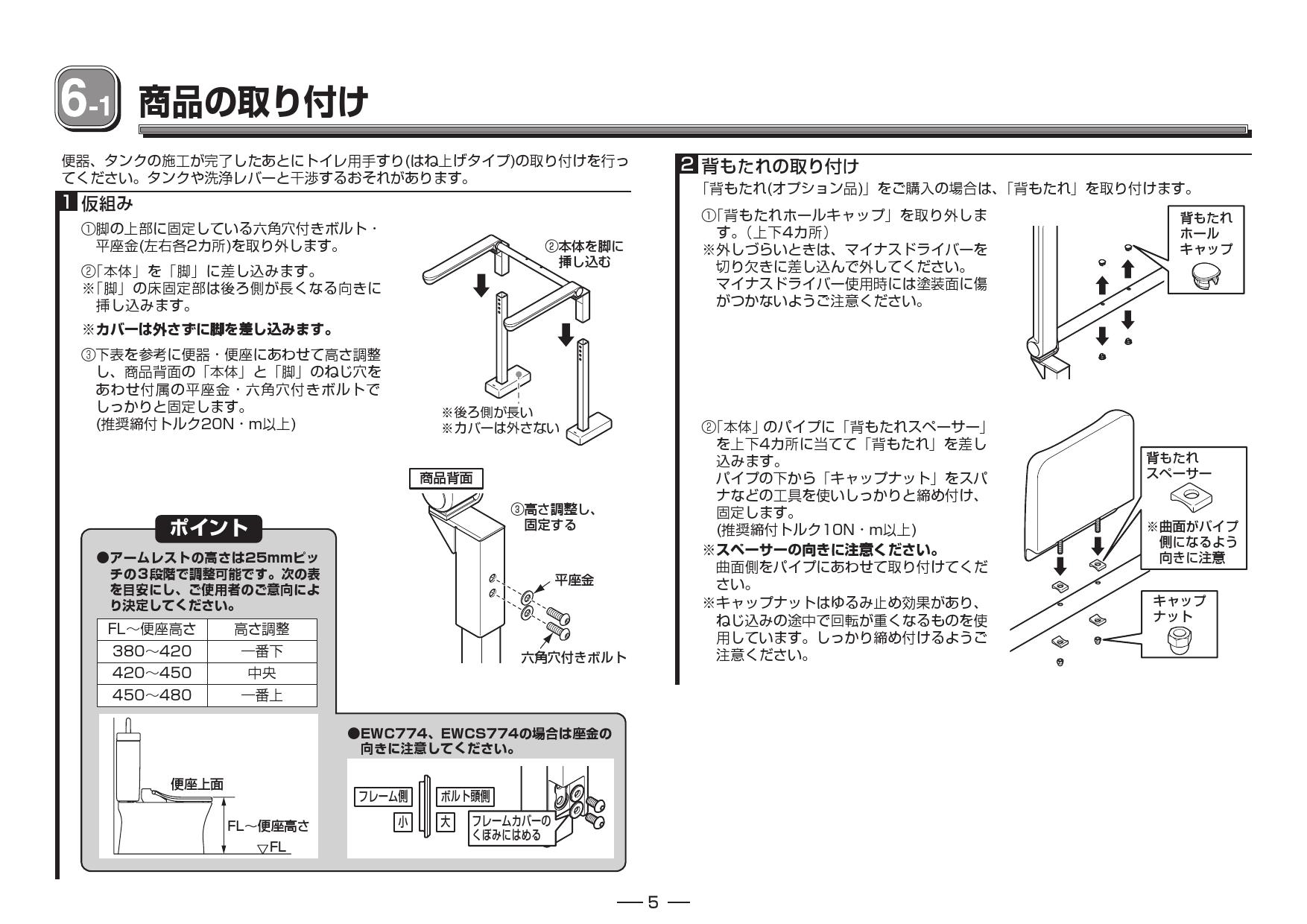 6-1 商品の取り付け

便器、タンクの施工が完了したあとにトイレ用手すり(はね上げタイプ)の取り付けを行ってください。タンクや洗浄レバーと干渉するおそれがあります。

1 仮組み

①脚の上部に固定している六角穴付きボルト・平座金(左右各2カ所)を取り外します。

②「本体」を「脚」に差し込みます。
※「脚」の床固定部は後ろ側が長くなる向きに挿し込みます。

※カバーは外さずに脚を差し込みます。

③下表を参考に便器・便座にあわせて高さ調整し、商品背面の「本体」と「脚」のねじ穴をあわせ付属の平座金・六角穴付きボルトでしっかりと固定します。
(推奨締付トルク20N・m以上)

②本体を脚に挿し込む

※後ろ側が長い
※カバーは外さない

商品背面

③高さ調整し、固定する

平座金

六角穴付きボルト

ポイント

●アームレストの高さは25mmピッチの3段階で調整可能です。次の表を目安にし、ご使用者のご意向により決定してください。

| FL～便座高さ | 高さ調整 |
|---|---|
| 380～420 | 一番下 |
| 420～450 | 中央 |
| 450～480 | 一番上 |

便座上面
FL～便座高さ
▽FL

●EWC774、EWCS774の場合は座金の向きに注意してください。

フレーム側
ボルト頭側
小
大
フレームカバーのくぼみにはめる

2 背もたれの取り付け

「背もたれ(オプション品)」をご購入の場合は、「背もたれ」を取り付けます。

①「背もたれホールキャップ」を取り外します。(上下4カ所)
※外しづらいときは、マイナスドライバーを切り欠きに差し込んで外してください。
マイナスドライバー使用時には塗装面に傷がつかないようご注意ください。

背もたれホールキャップ

②「本体」のパイプに「背もたれスペーサー」を上下4カ所に当てて「背もたれ」を差し込みます。
パイプの下から「キャップナット」をスパナなどの工具を使いしっかりと締め付け、固定します。
(推奨締付トルク10N・m以上)
※スペーサーの向きに注意ください。
曲面側をパイプにあわせて取り付けてください。
※キャップナットはゆるみ止め効果があり、ねじ込みの途中で回転が重くなるものを使用しています。しっかり締め付けるようご注意ください。

背もたれスペーサー
※曲面がパイプ側になるよう向きに注意

キャップナット

— 5 —