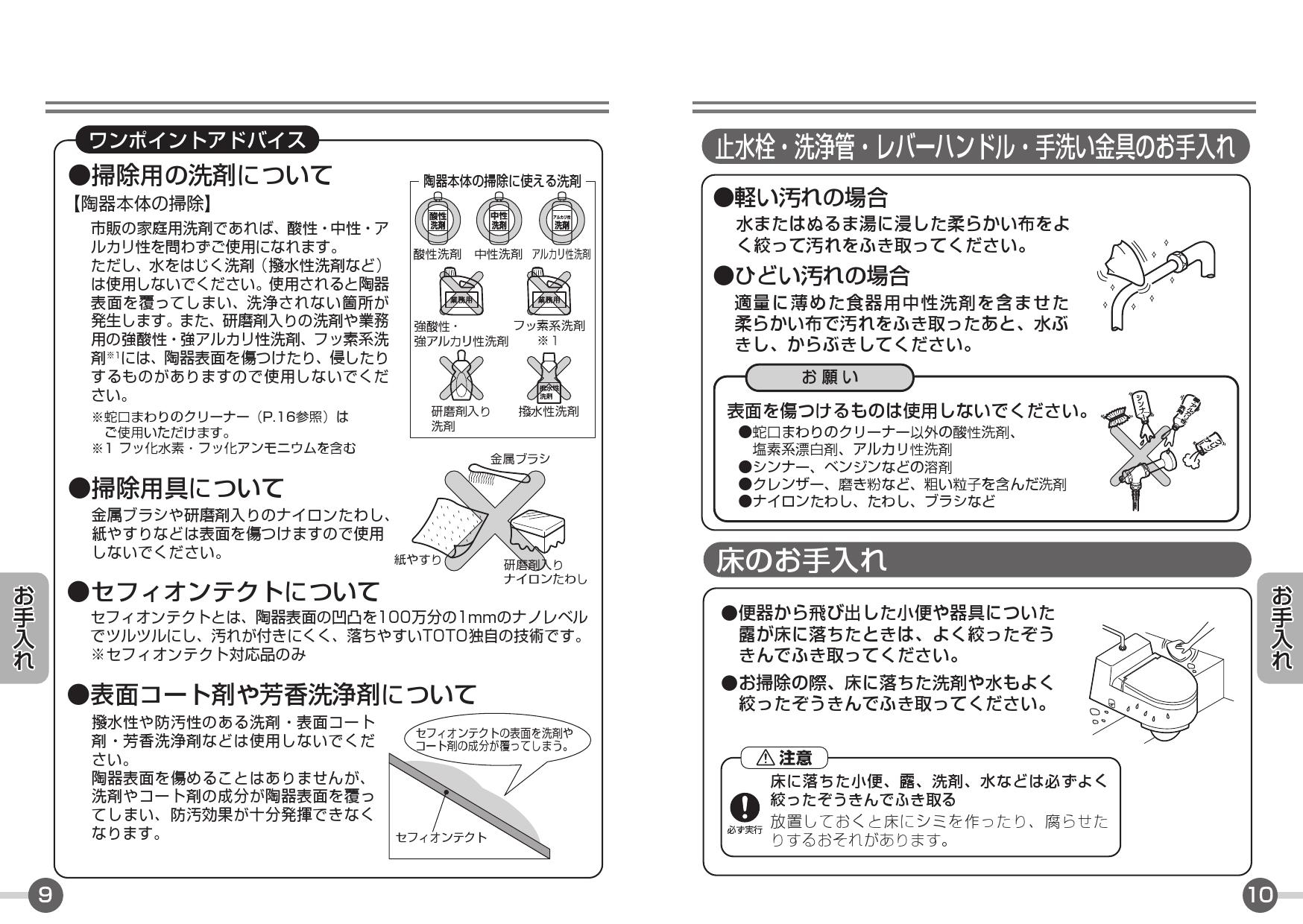 ワンポイントアドバイス

●掃除用の洗剤について

【陶器本体の掃除】

市販の家庭用洗剤であれば、酸性・中性・アルカリ性を問わずご使用になれます。
ただし、水をはじく洗剤（撥水性洗剤など）は使用しないでください。使用されると陶器表面を覆ってしまい、洗浄されない箇所が発生します。また、研磨剤入りの洗剤や業務用の強酸性・強アルカリ性洗剤、フッ素系洗剤※1には、陶器表面を傷つけたり、侵したりするものがありますので使用しないでください。

※蛇口まわりのクリーナー（P.16参照）はご使用いただけます。
※1 フッ化水素・フッ化アンモニウムを含む

陶器本体の掃除に使える洗剤

酸性洗剤 中性洗剤 アルカリ性洗剤
酸性洗剤 中性洗剤 アルカリ性洗剤
業務用 業務用
強酸性・強アルカリ性洗剤 フッ素系洗剤 ※1
撥水性洗剤
研磨剤入り洗剤 撥水性洗剤

●掃除用具について

金属ブラシや研磨剤入りのナイロンたわし、紙やすりなどは表面を傷つけますので使用しないでください。

金属ブラシ
紙やすり
研磨剤入りナイロンたわし

●セフィオンテクトについて

セフィオンテクトとは、陶器表面の凹凸を100万分の1mmのナノレベルでツルツルにし、汚れが付きにくく、落ちやすいTOTO独自の技術です。
※セフィオンテクト対応品のみ

●表面コート剤や芳香洗浄剤について

撥水性や防汚性のある洗剤・表面コート剤・芳香洗浄剤などは使用しないでください。
陶器表面を傷めることはありませんが、洗剤やコート剤の成分が陶器表面を覆ってしまい、防汚効果が十分発揮できなくなります。

セフィオンテクトの表面を洗剤やコート剤の成分が覆ってしまう。
セフィオンテクト

お手入れ

9

止水栓・洗浄管・レバーハンドル・手洗い金具のお手入れ

●軽い汚れの場合
水またはぬるま湯に浸した柔らかい布をよく絞って汚れをふき取ってください。

●ひどい汚れの場合
適量に薄めた食器用中性洗剤を含ませた柔らかい布で汚れをふき取ったあと、水ぶきし、からぶきしてください。

お願い

表面を傷つけるものは使用しないでください。
●蛇口まわりのクリーナー以外の酸性洗剤、塩素系漂白剤、アルカリ性洗剤
●シンナー、ベンジンなどの溶剤
●クレンザー、磨き粉など、粗い粒子を含んだ洗剤
●ナイロンたわし、たわし、ブラシなど

シンナー

床のお手入れ

●便器から飛び出した小便や器具についた露が床に落ちたときは、よく絞ったぞうきんでふき取ってください。
●お掃除の際、床に落ちた洗剤や水もよく絞ったぞうきんでふき取ってください。

⚠注意

必ず実行
床に落ちた小便、露、洗剤、水などは必ずよく絞ったぞうきんでふき取る
放置しておくと床にシミを作ったり、腐らせたりするおそれがあります。

お手入れ

10