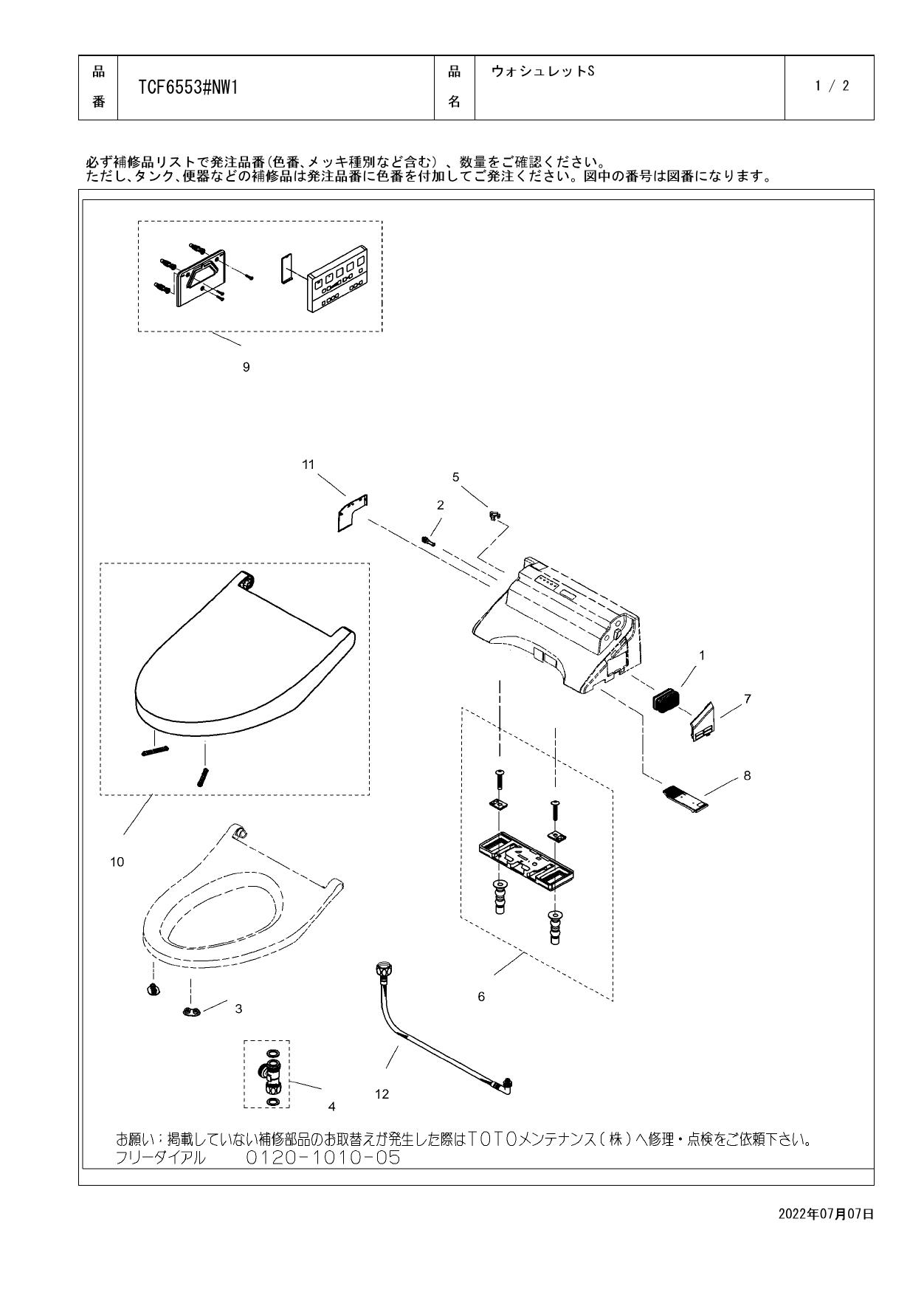 | 品番 | TCF6553#NW1 | 品名 | ウォシュレットS | 1 / 2 |
|---|---|---|---|---|

必ず補修品リストで発注品番(色番、メッキ種別など含む)、数量をご確認ください。
ただし、タンク、便器などの補修品は発注品番に色番を付加してご発注ください。図中の番号は図番になります。

9

11

5

2

1

7

8

10

6

3

4

12

お願い：掲載していない補修部品のお取替えが発生した際はTOTOメンテナンス(株)へ修理・点検をご依頼下さい。
フリーダイアル　0120-1010-05

2022年07月07日