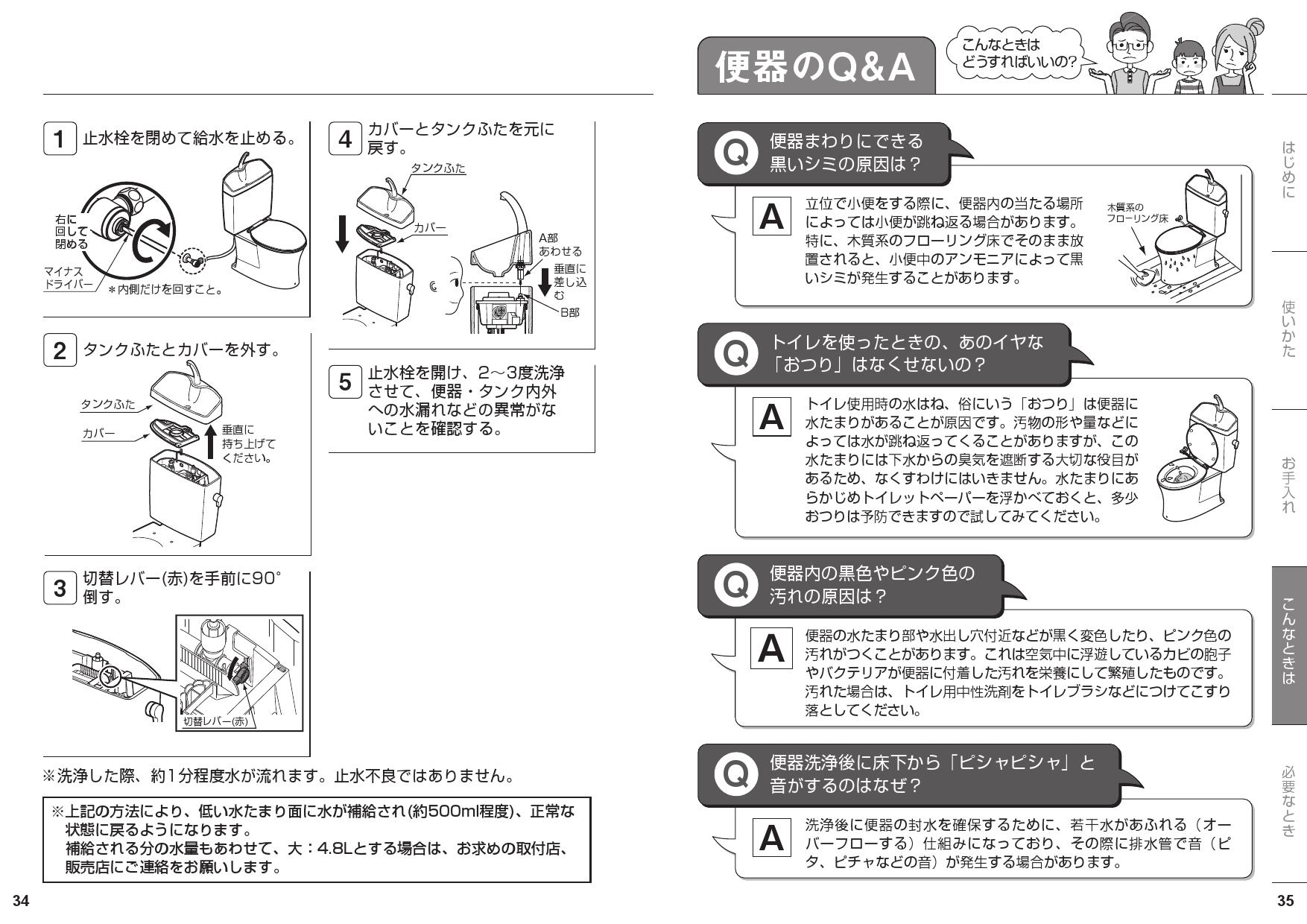 1 止水栓を閉めて給水を止める。

右に回して閉める
マイナスドライバー
＊内側だけを回すこと。

2 タンクふたとカバーを外す。

タンクふた
カバー
垂直に持ち上げてください。

3 切替レバー(赤)を手前に90°倒す。

切替レバー(赤)

4 カバーとタンクふたを元に戻す。

タンクふた
カバー
A部あわせる
垂直に差し込む
B部

5 止水栓を開け、2～3度洗浄させて、便器・タンク内外への水漏れなどの異常がないことを確認する。

※洗浄した際、約1分程度水が流れます。止水不良ではありません。

※上記の方法により、低い水たまり面に水が補給され(約500ml程度)、正常な状態に戻るようになります。
補給される分の水量もあわせて、大：4.8Lとする場合は、お求めの取付店、販売店にご連絡をお願いします。

34

便器のQ&A

こんなときはどうすればいいの?

Q 便器まわりにできる黒いシミの原因は？

A 立位で小便をする際に、便器内の当たる場所によっては小便が跳ね返る場合があります。特に、木質系のフローリング床でそのまま放置されると、小便中のアンモニアによって黒いシミが発生することがあります。

木質系のフローリング床

Q トイレを使ったときの、あのイヤな「おつり」はなくせないの？

A トイレ使用時の水はね、俗にいう「おつり」は便器に水たまりがあることが原因です。汚物の形や量などによっては水が跳ね返ってくることがありますが、この水たまりには下水からの臭気を遮断する大切な役目があるため、なくすわけにはいきません。水たまりにあらかじめトイレットペーパーを浮かべておくと、多少おつりは予防できますので試してみてください。

Q 便器内の黒色やピンク色の汚れの原因は？

A 便器の水たまり部や水出し穴付近などが黒く変色したり、ピンク色の汚れがつくことがあります。これは空気中に浮遊しているカビの胞子やバクテリアが便器に付着した汚れを栄養にして繁殖したものです。汚れた場合は、トイレ用中性洗剤をトイレブラシなどにつけてこすり落としてください。

Q 便器洗浄後に床下から「ピシャピシャ」と音がするのはなぜ？

A 洗浄後に便器の封水を確保するために、若干水があふれる（オーバーフローする）仕組みになっており、その際に排水管で音（ピタ、ピチャなどの音）が発生する場合があります。

はじめに
使いかた
お手入れ
こんなときは
必要なとき

35