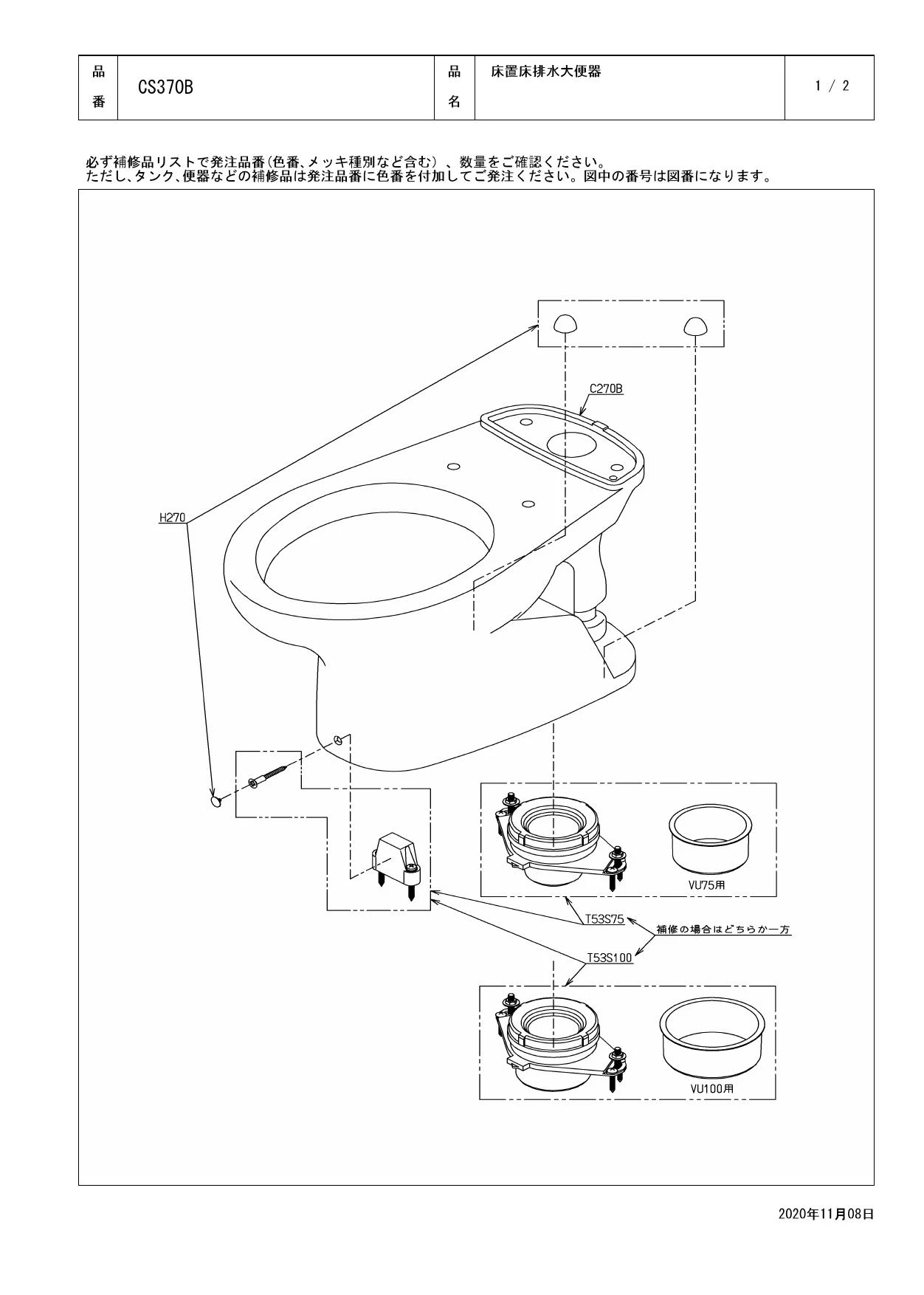 | 品番 | CS370B | 品名 | 床置床排水大便器 | 1 / 2 |
|---|---|---|---|---|

必ず補修品リストで発注品番(色番、メッキ種別など含む)、数量をご確認ください。
ただし、タンク、便器などの補修品は発注品番に色番を付加してご発注ください。図中の番号は図番になります。

C270B

H270

VU75用

T53S75

補修の場合はどちらか一方

T53S100

VU100用

2020年11月08日