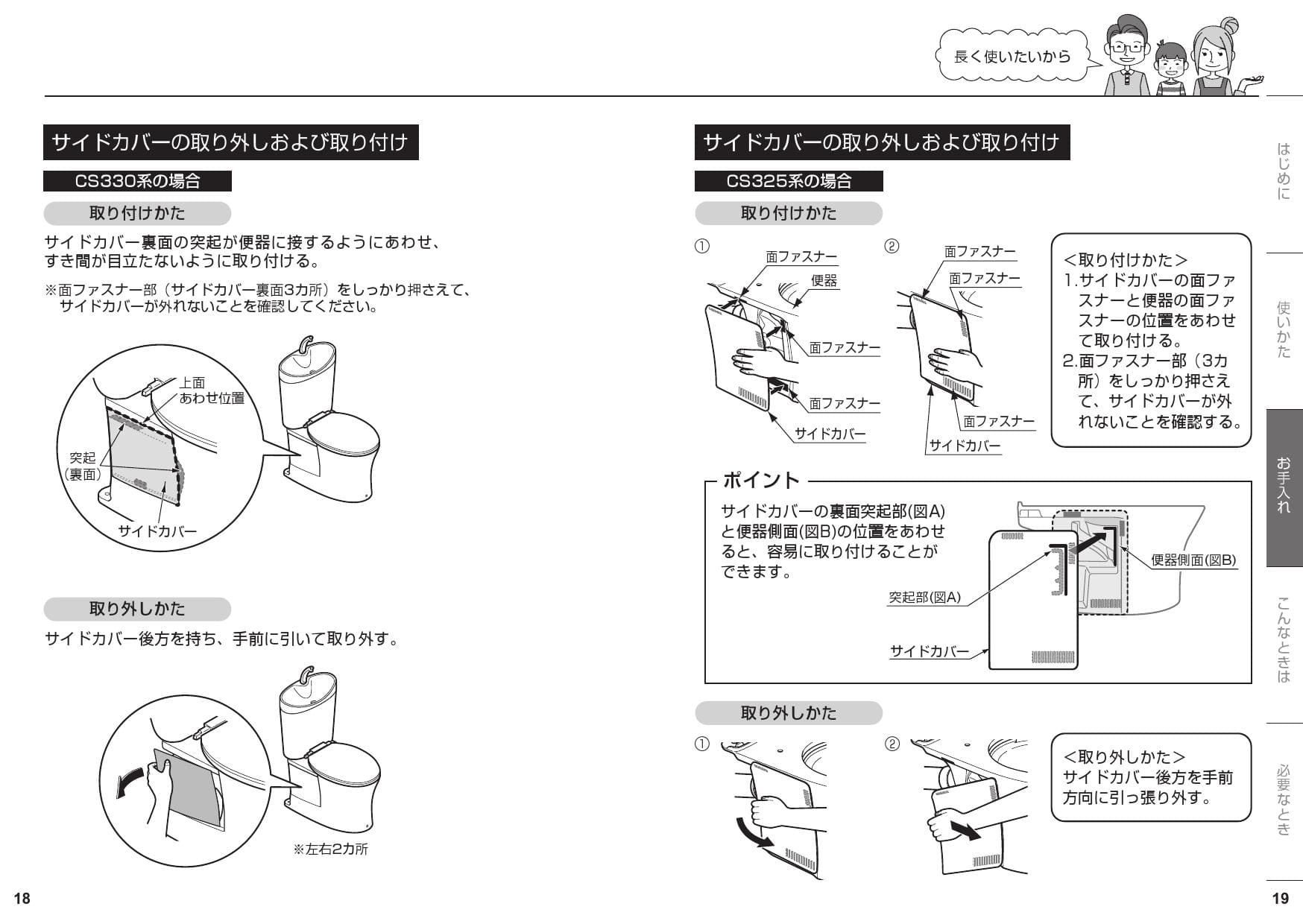 長く使いたいから

サイドカバーの取り外しおよび取り付け

CS330系の場合

取り付けかた

サイドカバー裏面の突起が便器に接するようにあわせ、すき間が目立たないように取り付ける。

※面ファスナー部（サイドカバー裏面3カ所）をしっかり押さえて、サイドカバーが外れないことを確認してください。

上面
あわせ位置
突起
（裏面）
サイドカバー

取り外しかた

サイドカバー後方を持ち、手前に引いて取り外す。

※左右2カ所

18

サイドカバーの取り外しおよび取り付け

CS325系の場合

取り付けかた

①
面ファスナー
便器
面ファスナー
面ファスナー
サイドカバー

②
面ファスナー
面ファスナー
面ファスナー
サイドカバー

＜取り付けかた＞
1.サイドカバーの面ファスナーと便器の面ファスナーの位置をあわせて取り付ける。
2.面ファスナー部（3カ所）をしっかり押さえて、サイドカバーが外れないことを確認する。

ポイント

サイドカバーの裏面突起部(図A)と便器側面(図B)の位置をあわせると、容易に取り付けることができます。

便器側面(図B)
突起部(図A)
サイドカバー

取り外しかた

①

②

＜取り外しかた＞
サイドカバー後方を手前方向に引っ張り外す。

はじめに
使いかた
お手入れ
こんなときは
必要なとき

19