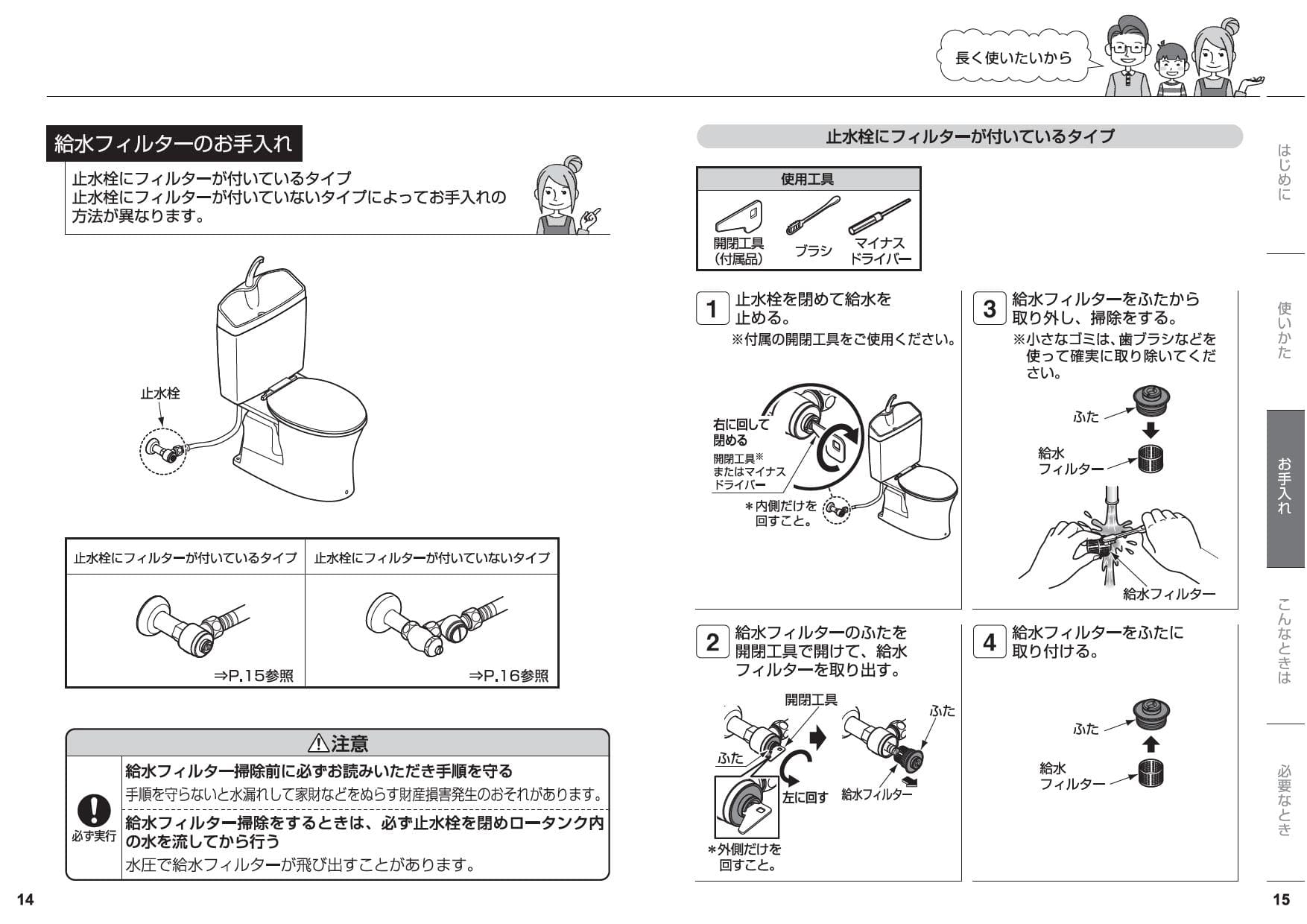 長く使いたいから

給水フィルターのお手入れ

止水栓にフィルターが付いているタイプ
止水栓にフィルターが付いていないタイプによってお手入れの方法が異なります。

止水栓

| 止水栓にフィルターが付いているタイプ | 止水栓にフィルターが付いていないタイプ |
|---|---|
| ⇒P.15参照 | ⇒P.16参照 |

⚠注意

必ず実行

給水フィルター掃除前に必ずお読みいただき手順を守る
手順を守らないと水漏れして家財などをぬらす財産損害発生のおそれがあります。

給水フィルター掃除をするときは、必ず止水栓を閉めロータンク内の水を流してから行う
水圧で給水フィルターが飛び出すことがあります。

14

止水栓にフィルターが付いているタイプ

使用工具
開閉工具（付属品）　ブラシ　マイナスドライバー

1 止水栓を閉めて給水を止める。
※付属の開閉工具をご使用ください。
右に回して閉める
開閉工具※またはマイナスドライバー
＊内側だけを回すこと。

2 給水フィルターのふたを開閉工具で開けて、給水フィルターを取り出す。
開閉工具
ふた
ふた
左に回す
給水フィルター
＊外側だけを回すこと。

3 給水フィルターをふたから取り外し、掃除をする。
※小さなゴミは、歯ブラシなどを使って確実に取り除いてください。
ふた
給水フィルター
給水フィルター

4 給水フィルターをふたに取り付ける。
ふた
給水フィルター

はじめに
使いかた
お手入れ
こんなときは
必要なとき

15