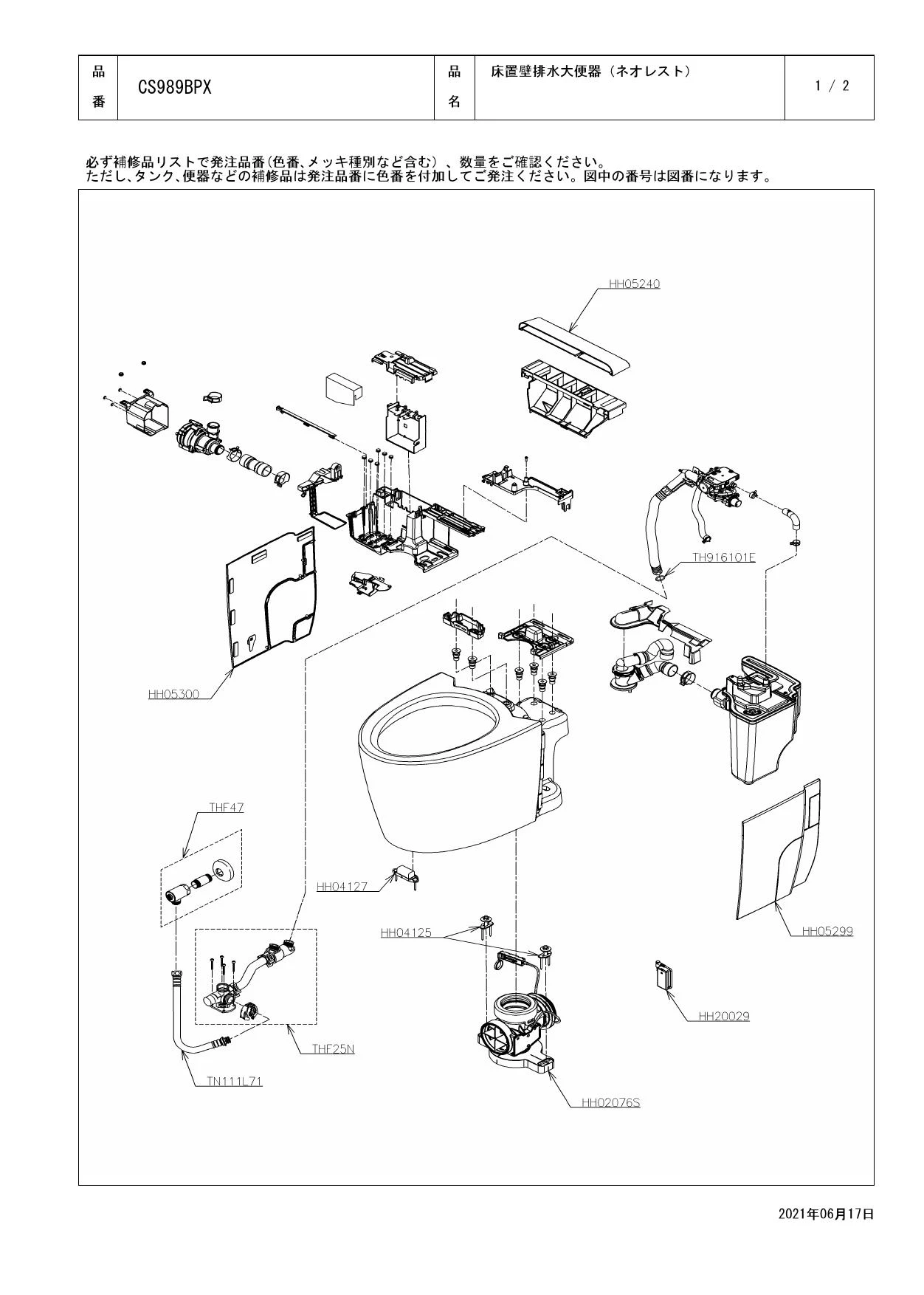 | 品番 | CS989BPX | 品名 | 床置壁排水大便器（ネオレスト） | 1 / 2 |
|---|---|---|---|---|

必ず補修品リストで発注品番(色番、メッキ種別など含む）、数量をご確認ください。
ただし、タンク、便器などの補修品は発注品番に色番を付加してご発注ください。図中の番号は図番になります。

HH05240

TH916101E

HH05300

THF47

HH04127

HH04125

HH05299

HH20029

THF25N

TN111L71

HH02076S

2021年06月17日