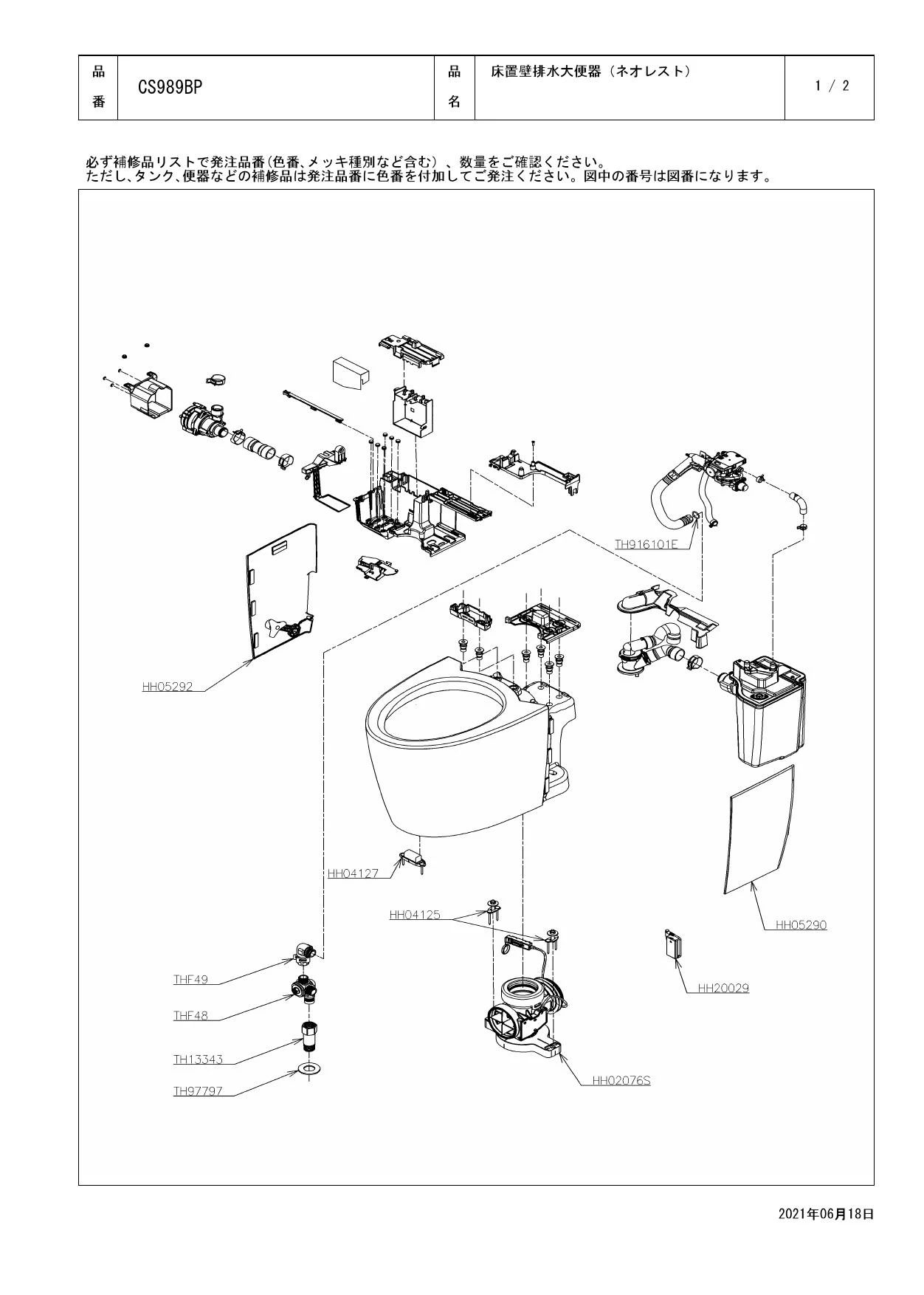 | 品番 | CS989BP | 品名 | 床置壁排水大便器（ネオレスト） | 1 / 2 |
|---|---|---|---|---|

必ず補修品リストで発注品番(色番、メッキ種別など含む)、数量をご確認ください。
ただし、タンク、便器などの補修品は発注品番に色番を付加してご発注ください。図中の番号は図番になります。

TH916101E

HH05292

HH04127

HH04125

HH05290

HH20029

THF49

THF48

TH13343

TH97797

HH02076S

2021年06月18日