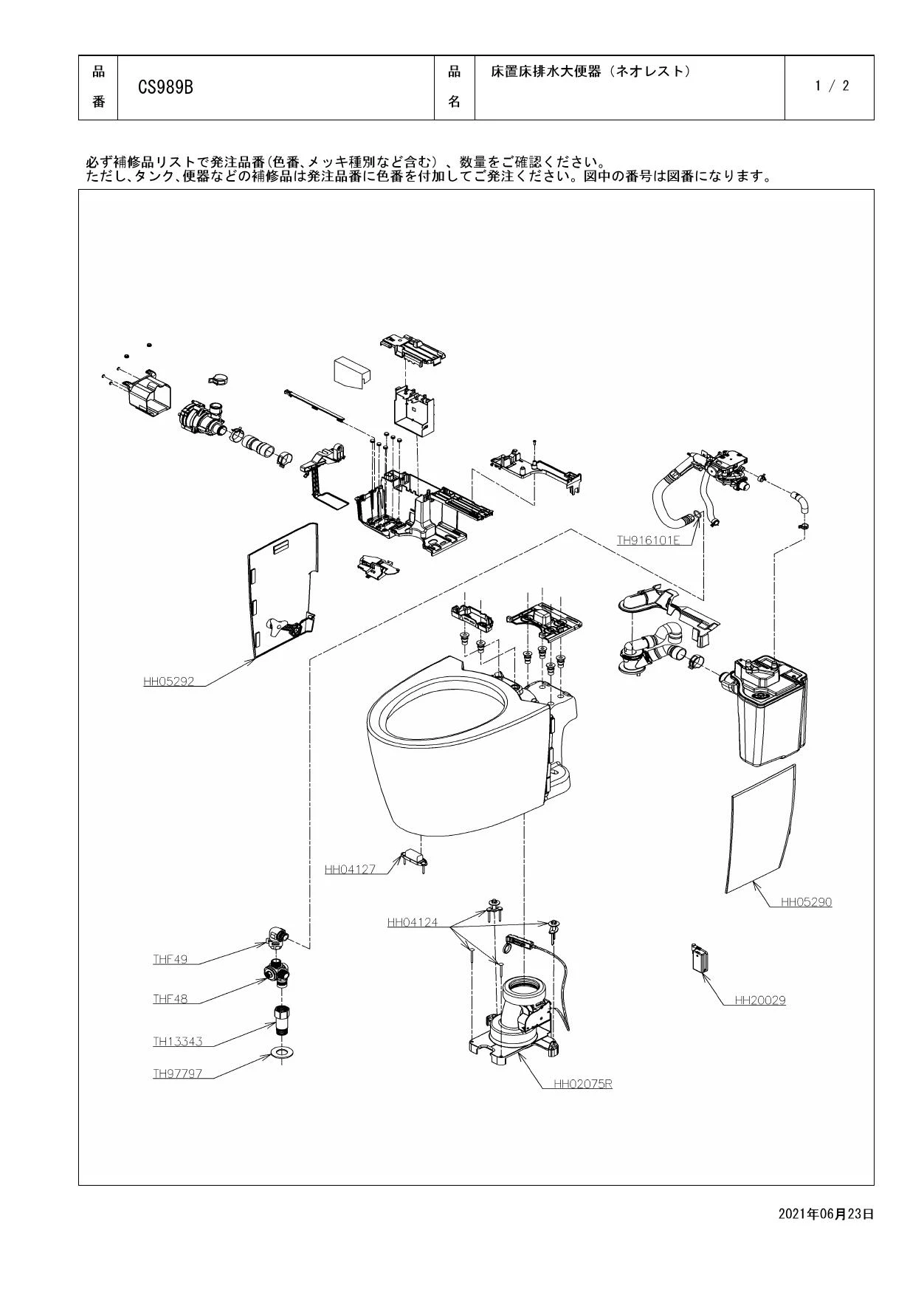 | 品番 | CS989B | 品名 | 床置床排水大便器（ネオレスト） | 1 / 2 |
|---|---|---|---|---|

必ず補修品リストで発注品番(色番、メッキ種別など含む)、数量をご確認ください。
ただし、タンク、便器などの補修品は発注品番に色番を付加してご発注ください。図中の番号は図番になります。

TH916101E

HH05292

HH04127

HH05290

HH04124

THF49

THF48

TH13343

TH97797

HH20029

HH02075R

2021年06月23日