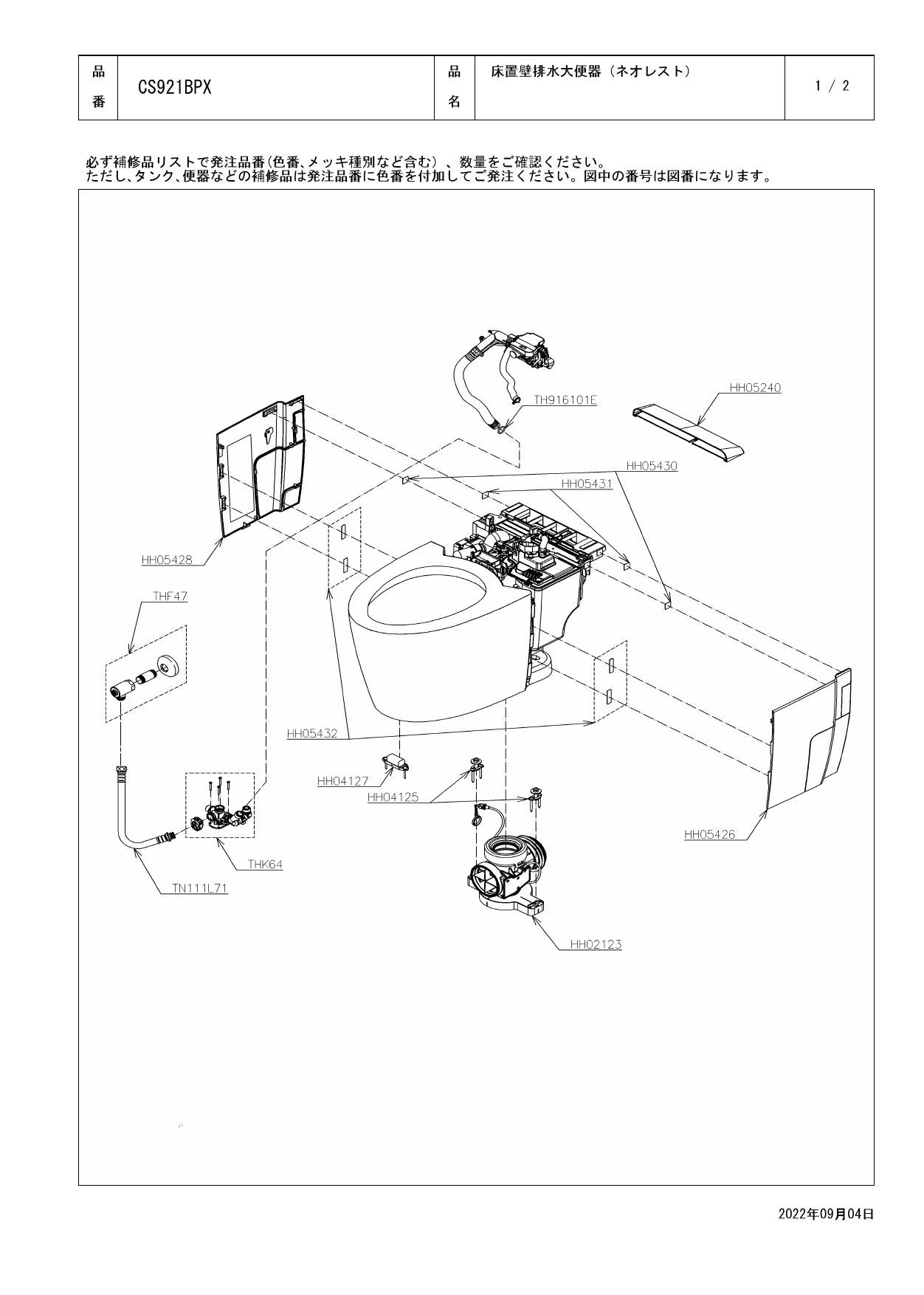 | 品番 | CS921BPX | 品名 | 床置壁排水大便器（ネオレスト） | 1 / 2 |
|---|---|---|---|---|

必ず補修品リストで発注品番(色番、メッキ種別など含む）、数量をご確認ください。
ただし、タンク、便器などの補修品は発注品番に色番を付加してご発注ください。図中の番号は図番になります。

TH916101E
HH05240
HH05430
HH05431
HH05428
THF47
HH05432
HH04127
HH04125
HH05426
THK64
TN111L71
HH02123

2022年09月04日